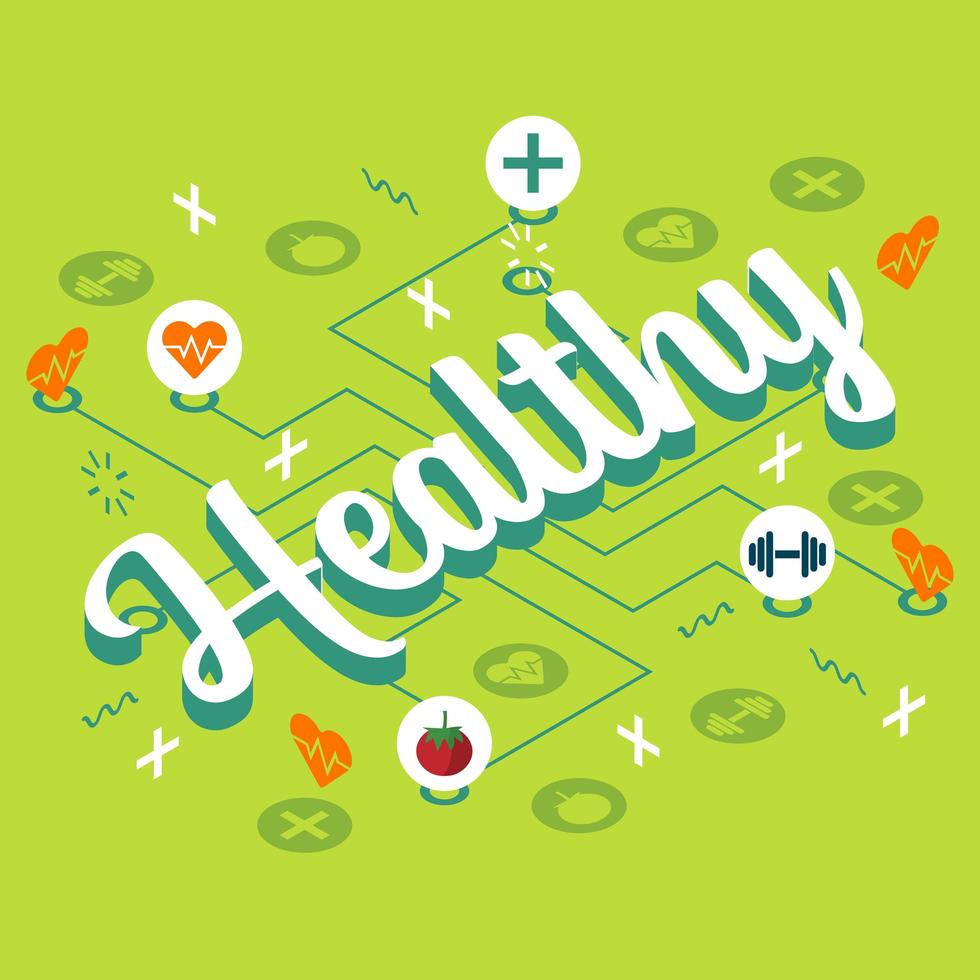 Healthy