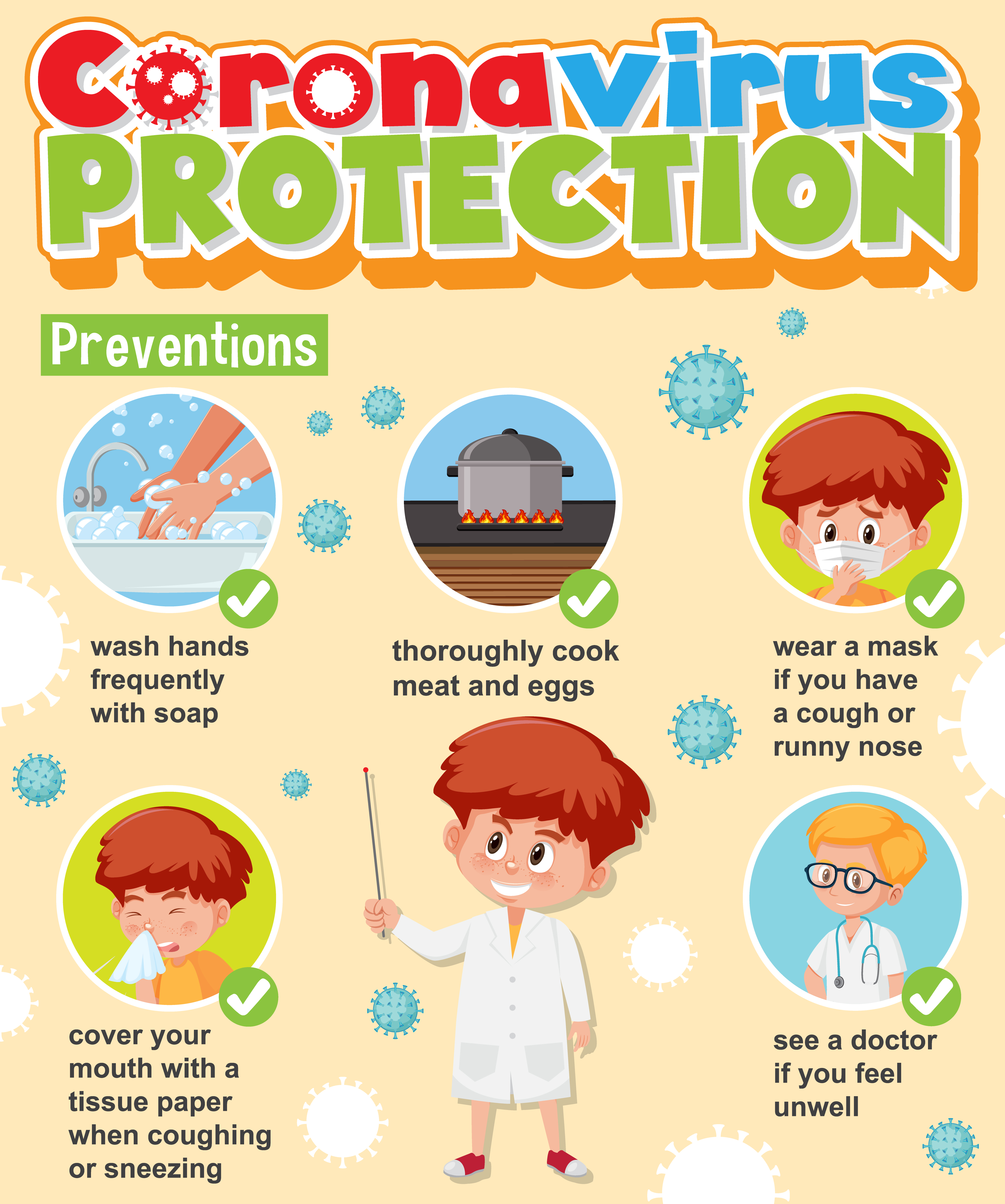 Coronavirus
PROTECTION

Preventions

wash hands frequently with soap

thoroughly cook meat and eggs

wear a mask if you have a cough or runny nose

cover your mouth with a tissue paper when coughing or sneezing

see a doctor if you feel unwell