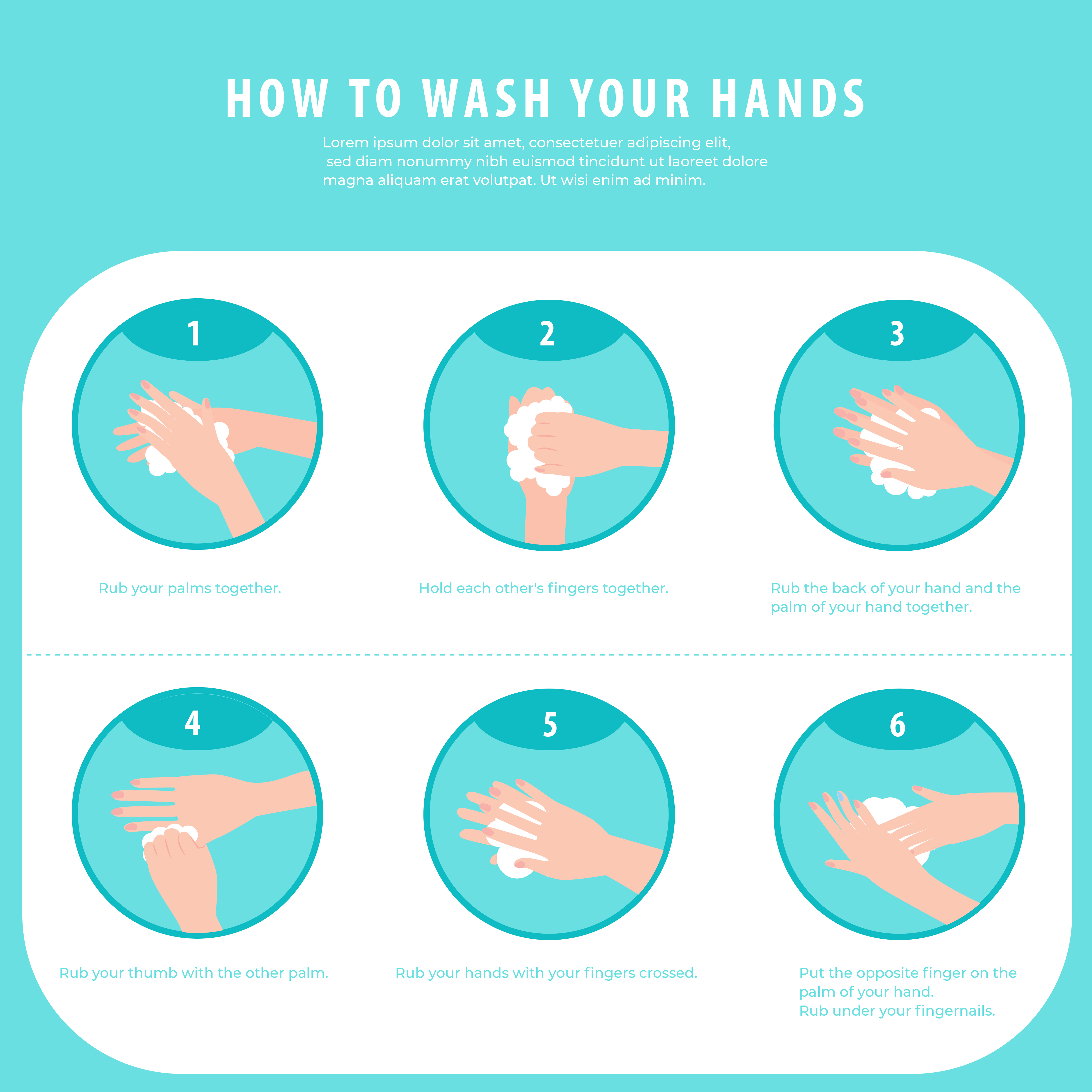 HOW TO WASH YOUR HANDS

Lorem ipsum dolor sit amet, consectetuer adipiscing elit, sed diam nonummy nibh euismod tincidunt ut laoreet dolore magna aliquam erat volutpat. Ut wisi enim ad minim.

1

Rub your palms together.

2

Hold each other's fingers together.

3

Rub the back of your hand and the palm of your hand together.

4

Rub your thumb with the other palm.

5

Rub your hands with your fingers crossed.

6

Put the opposite finger on the palm of your hand.
Rub under your fingernails.