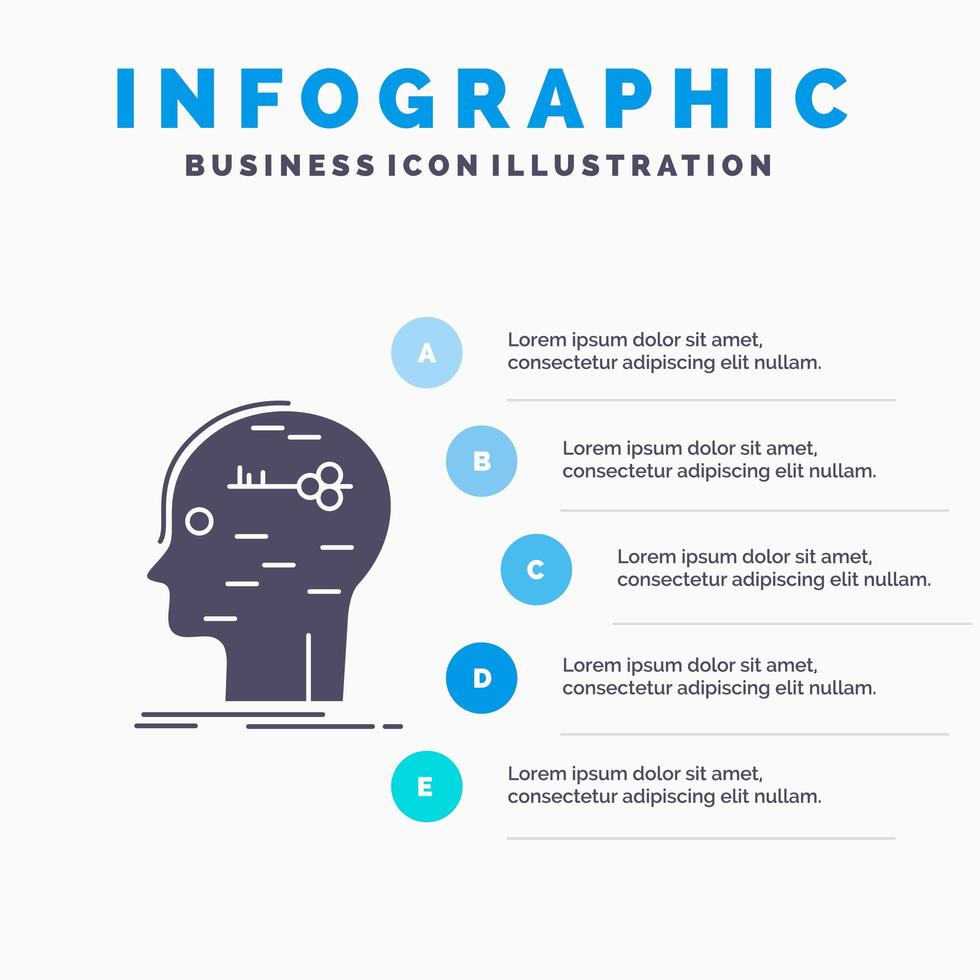 INFOGRAPHIC
BUSINESS ICON ILLUSTRATION

A
Lorem ipsum dolor sit amet, consectetur adipiscing elit nullam.

B
Lorem ipsum dolor sit amet, consectetur adipiscing elit nullam.

C
Lorem ipsum dolor sit amet, consectetur adipiscing elit nullam.

D
Lorem ipsum dolor sit amet, consectetur adipiscing elit nullam.

E
Lorem ipsum dolor sit amet, consectetur adipiscing elit nullam.