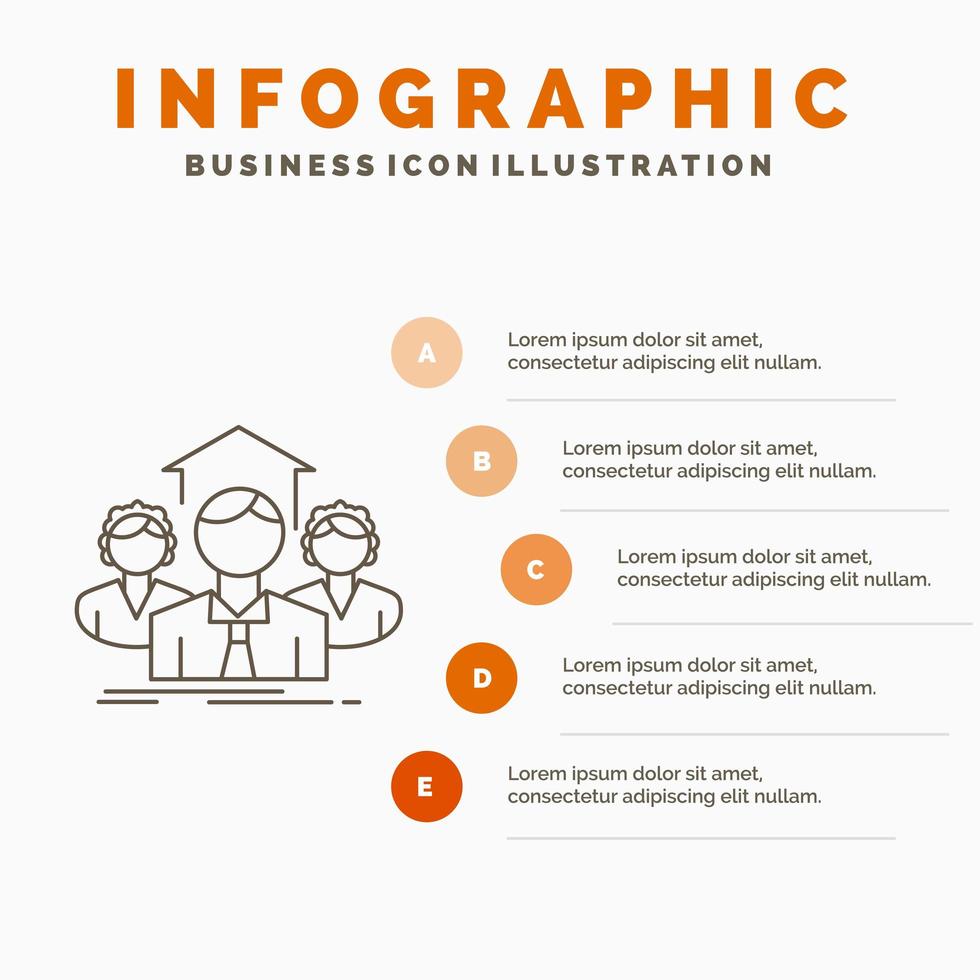 INFOGRAPHIC
BUSINESS ICON ILLUSTRATION

A
Lorem ipsum dolor sit amet, consectetur adipiscing elit nullam.

B
Lorem ipsum dolor sit amet, consectetur adipiscing elit nullam.

C
Lorem ipsum dolor sit amet, consectetur adipiscing elit nullam.

D
Lorem ipsum dolor sit amet, consectetur adipiscing elit nullam.

E
Lorem ipsum dolor sit amet, consectetur adipiscing elit nullam.