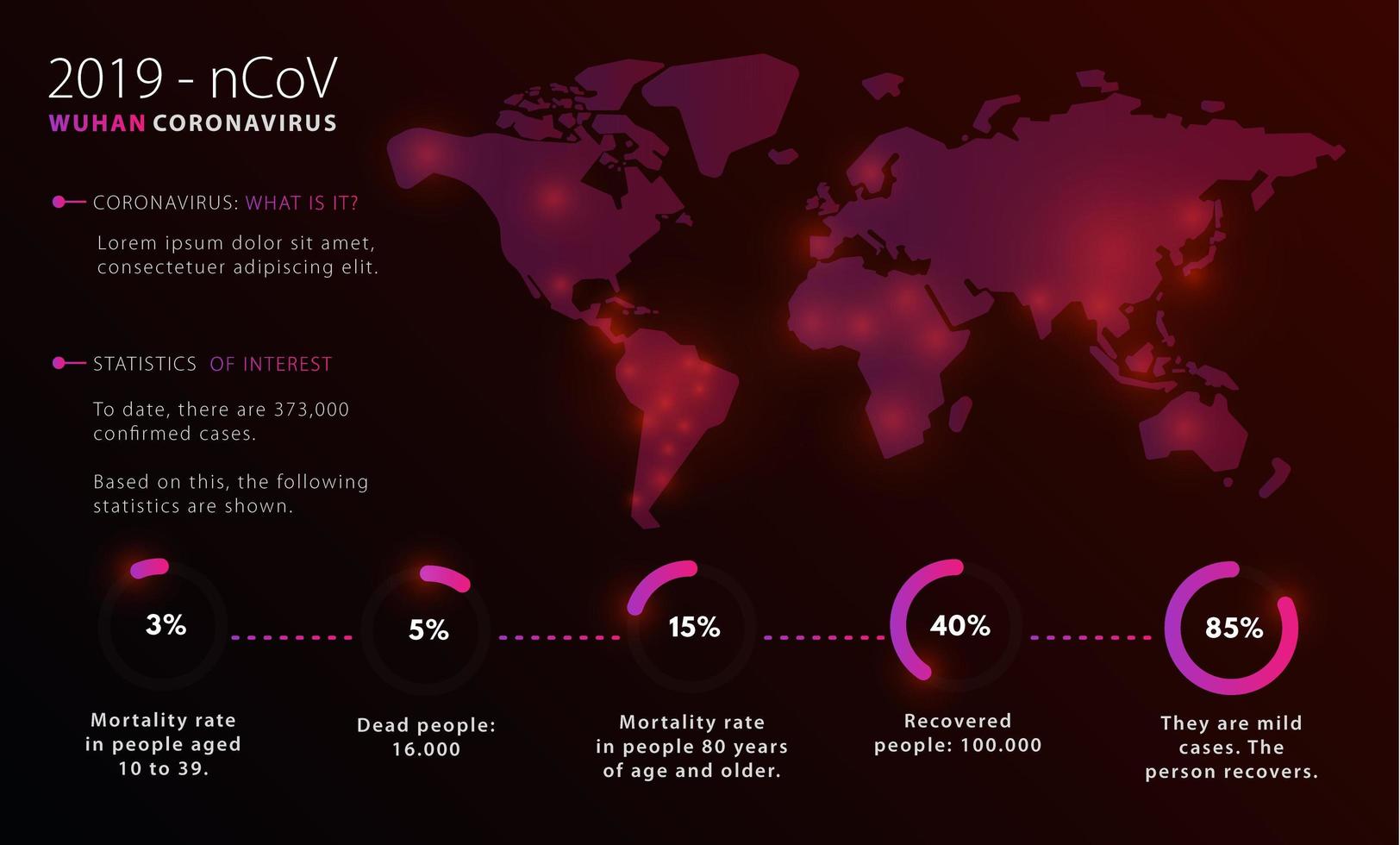 2019 - nCoV
WUHAN CORONAVIRUS

CORONAVIRUS: WHAT IS IT?

Lorem ipsum dolor sit amet, consectetuer adipiscing elit.

STATISTICS OF INTEREST

To date, there are 373,000 confirmed cases.

Based on this, the following statistics are shown.

3%

Mortality rate in people aged 10 to 39.

5%

Dead people: 16.000

15%

Mortality rate in people 80 years of age and older.

40%

Recovered people: 100.000

85%

They are mild cases. The person recovers.