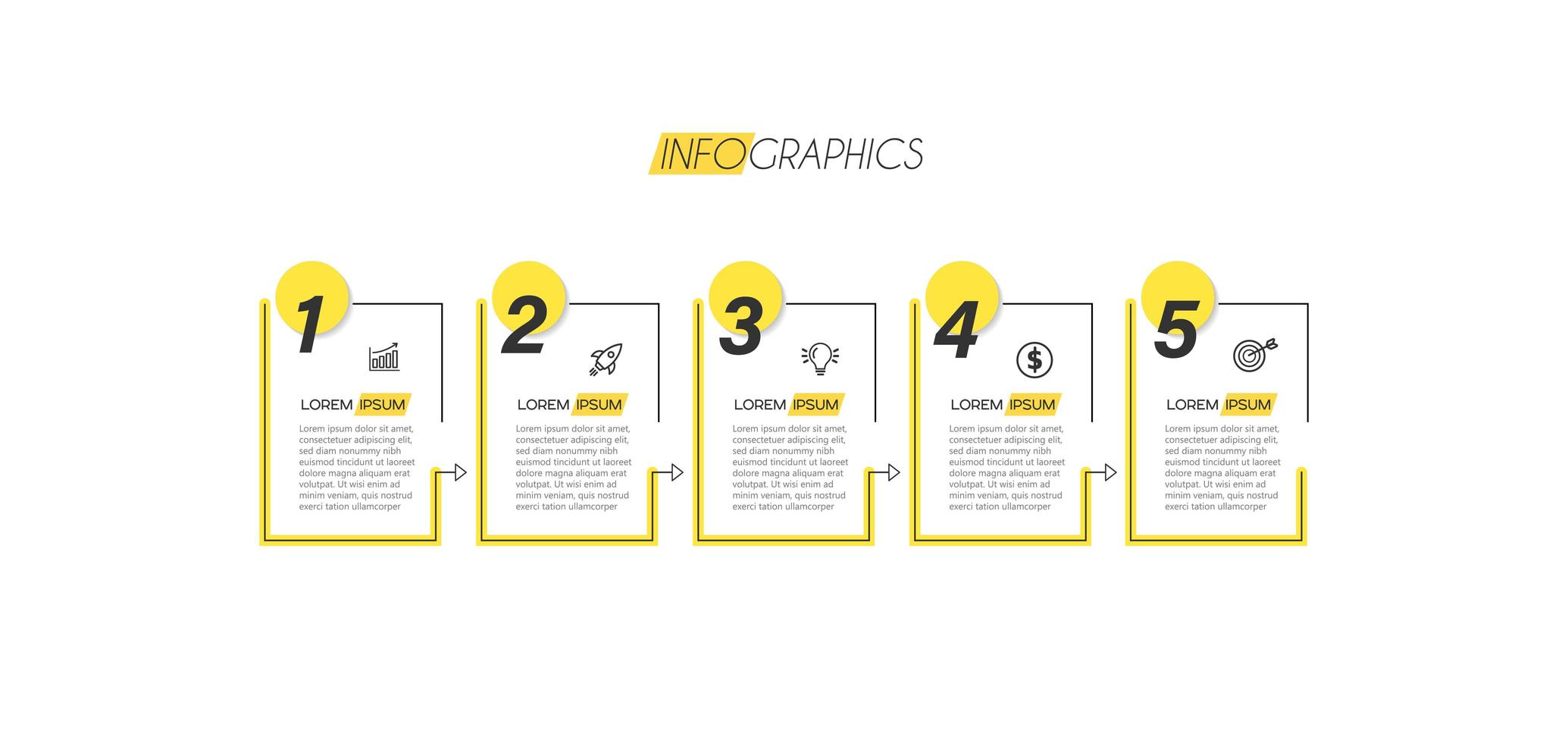 INFOGRAPHICS

1

LOREM IPSUM

Lorem ipsum dolor sit amet, consectetuer adipiscing elit, sed diam nonummy nibh euismod tincidunt ut laoreet dolore magna aliquam erat volutpat. Ut wisi enim ad minim veniam, quis nostrud exerci tation ullamcorper

2

LOREM IPSUM

Lorem ipsum dolor sit amet, consectetuer adipiscing elit, sed diam nonummy nibh euismod tincidunt ut laoreet dolore magna aliquam erat volutpat. Ut wisi enim ad minim veniam, quis nostrud exerci tation ullamcorper

3

LOREM IPSUM

Lorem ipsum dolor sit amet, consectetuer adipiscing elit, sed diam nonummy nibh euismod tincidunt ut laoreet dolore magna aliquam erat volutpat. Ut wisi enim ad minim veniam, quis nostrud exerci tation ullamcorper

4

$

LOREM IPSUM

Lorem ipsum dolor sit amet, consectetuer adipiscing elit, sed diam nonummy nibh euismod tincidunt ut laoreet dolore magna aliquam erat volutpat. Ut wisi enim ad minim veniam, quis nostrud exerci tation ullamcorper

5

LOREM IPSUM

Lorem ipsum dolor sit amet, consectetuer adipiscing elit, sed diam nonummy nibh euismod tincidunt ut laoreet dolore magna aliquam erat volutpat. Ut wisi enim ad minim veniam, quis nostrud exerci tation ullamcorper