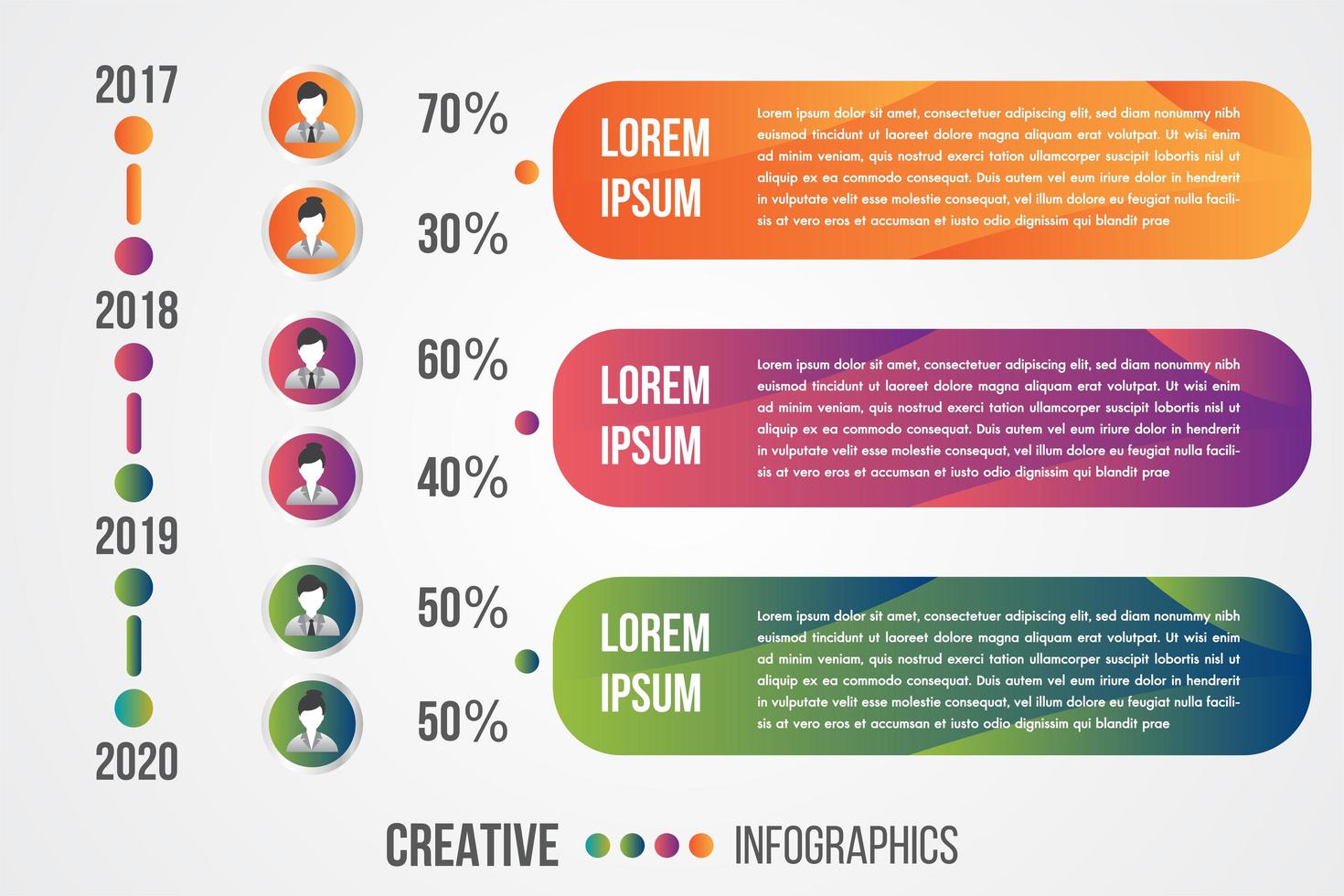 2017

2018

2019

2020

70%

30%

LOREM IPSUM

Lorem ipsum dolor sit amet, consectetuer adipiscing elit, sed diam nonummy nibh euismod tincidunt ut laoreet dolore magna aliquam erat volutpat. Ut wisi enim ad minim veniam, quis nostrud exerci tation ullamcorper suscipit lobortis nisl ut aliquip ex ea commodo consequat. Duis autem vel eum iriure dolor in hendrerit in vulputate velit esse molestie consequat, vel illum dolore eu feugiat nulla facilisis at vero eros et accumsan et iusto odio dignissim qui blandit prae

60%

40%

LOREM IPSUM

Lorem ipsum dolor sit amet, consectetuer adipiscing elit, sed diam nonummy nibh euismod tincidunt ut laoreet dolore magna aliquam erat volutpat. Ut wisi enim ad minim veniam, quis nostrud exerci tation ullamcorper suscipit lobortis nisl ut aliquip ex ea commodo consequat. Duis autem vel eum iriure dolor in hendrerit in vulputate velit esse molestie consequat, vel illum dolore eu feugiat nulla facilisis at vero eros et accumsan et iusto odio dignissim qui blandit prae

50%

50%

LOREM IPSUM

Lorem ipsum dolor sit amet, consectetuer adipiscing elit, sed diam nonummy nibh euismod tincidunt ut laoreet dolore magna aliquam erat volutpat. Ut wisi enim ad minim veniam, quis nostrud exerci tation ullamcorper suscipit lobortis nisl ut aliquip ex ea commodo consequat. Duis autem vel eum iriure dolor in hendrerit in vulputate velit esse molestie consequat, vel illum dolore eu feugiat nulla facilisis at vero eros et accumsan et iusto odio dignissim qui blandit prae

CREATIVE INFOGRAPHICS