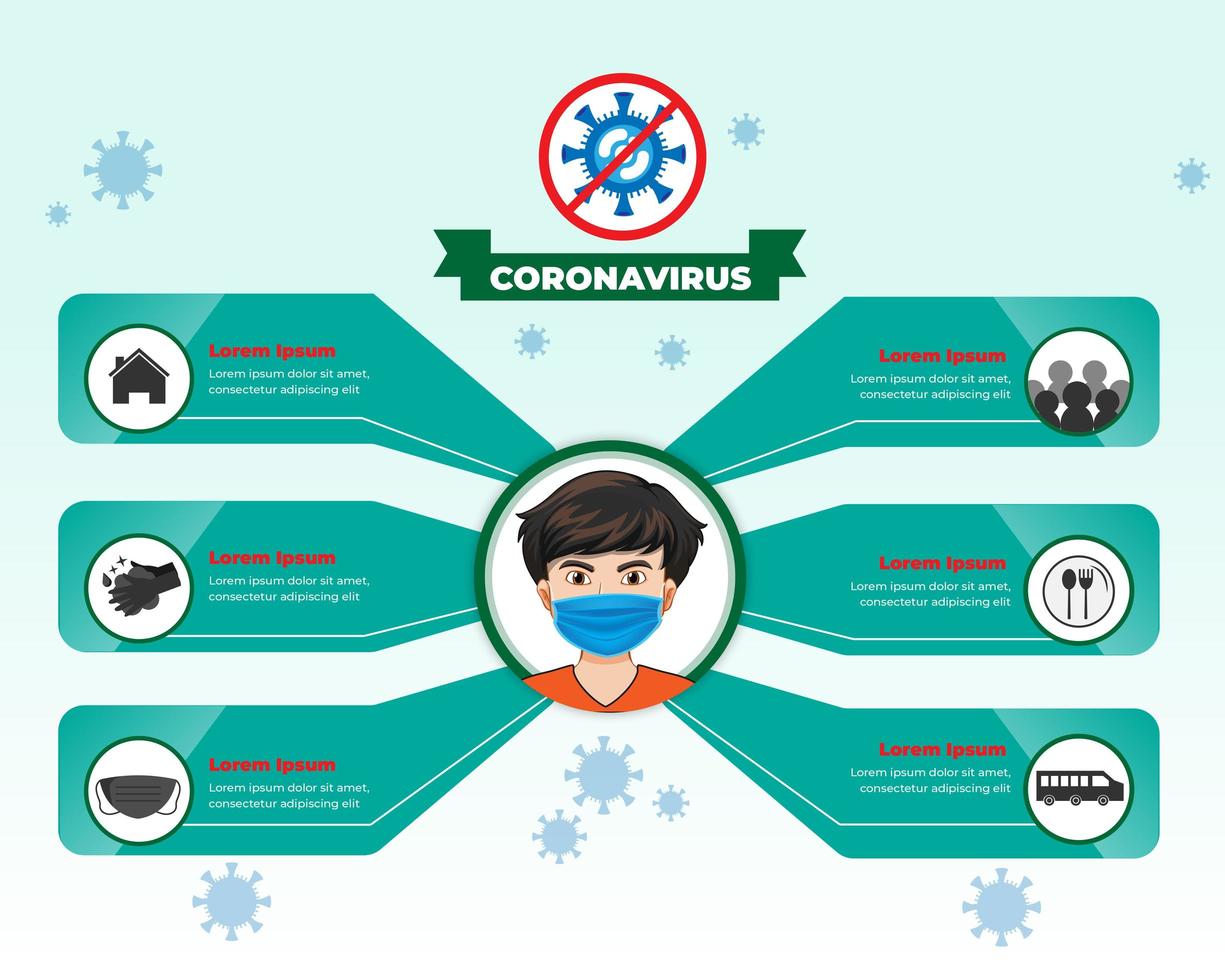 CORONAVIRUS

Lorem Ipsum
Lorem ipsum dolor sit amet, consectetur adipiscing elit

Lorem Ipsum
Lorem ipsum dolor sit amet, consectetur adipiscing elit

Lorem Ipsum
Lorem ipsum dolor sit amet, consectetur adipiscing elit

Lorem Ipsum
Lorem ipsum dolor sit amet, consectetur adipiscing elit

Lorem Ipsum
Lorem ipsum dolor sit amet, consectetur adipiscing elit

Lorem Ipsum
Lorem ipsum dolor sit amet, consectetur adipiscing elit