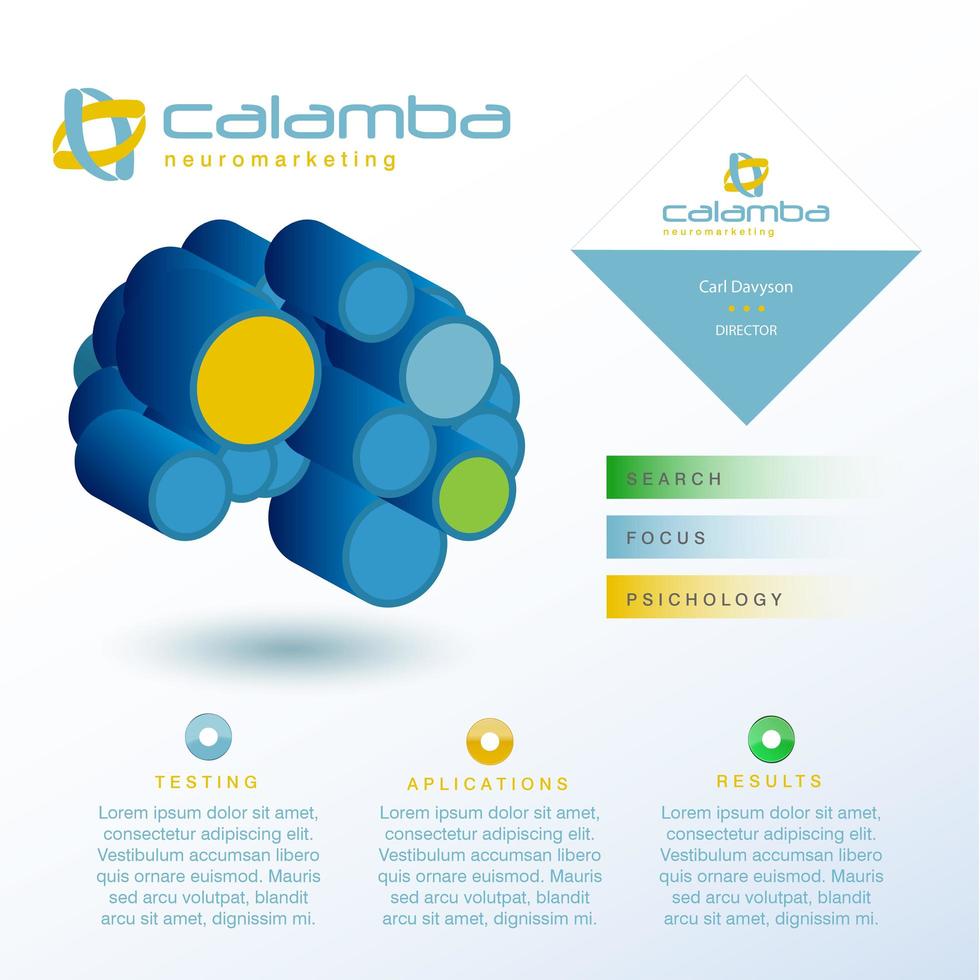 calamba
neuromarketing

calamba
neuromarketing

Carl Davyson

DIRECTOR

SEARCH

FOCUS

PSICHOLOGY

TESTING

Lorem ipsum dolor sit amet, consectetur adipiscing elit. Vestibulum accumsan libero quis ornare euismod. Mauris sed arcu volutpat, blandit arcu sit amet, dignissim mi.

APLICATIONS

Lorem ipsum dolor sit amet, consectetur adipiscing elit. Vestibulum accumsan libero quis ornare euismod. Mauris sed arcu volutpat, blandit arcu sit amet, dignissim mi.

RESULTS

Lorem ipsum dolor sit amet, consectetur adipiscing elit. Vestibulum accumsan libero quis ornare euismod. Mauris sed arcu volutpat, blandit arcu sit amet, dignissim mi.