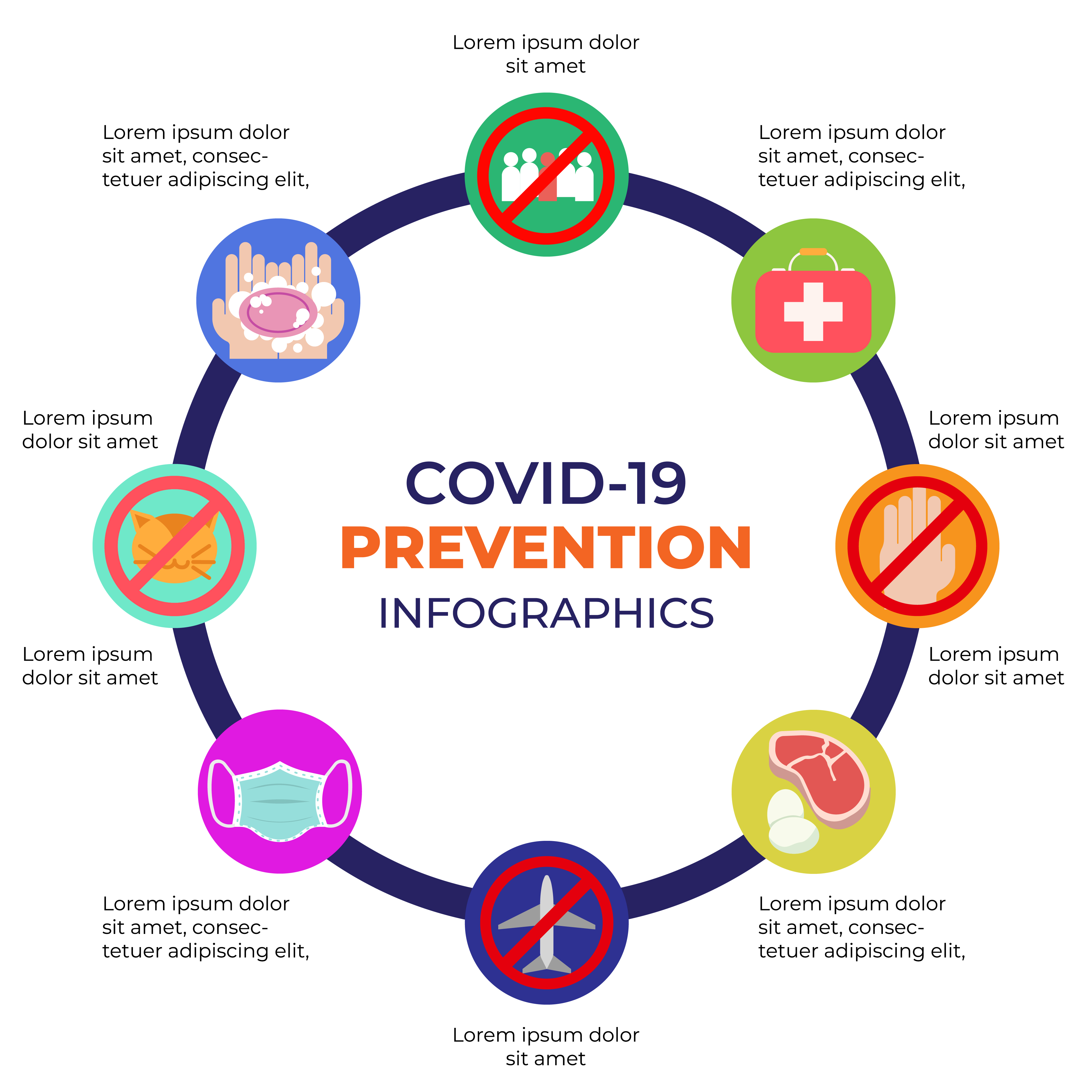 Lorem ipsum dolor sit amet

Lorem ipsum dolor sit amet, consectetuer adipiscing elit,

Lorem ipsum dolor sit amet, consectetuer adipiscing elit,

Lorem ipsum dolor sit amet

Lorem ipsum dolor sit amet

COVID-19
PREVENTION
INFOGRAPHICS

Lorem ipsum dolor sit amet

Lorem ipsum dolor sit amet

Lorem ipsum dolor sit amet, consectetuer adipiscing elit,

Lorem ipsum dolor sit amet, consectetuer adipiscing elit,

Lorem ipsum dolor sit amet