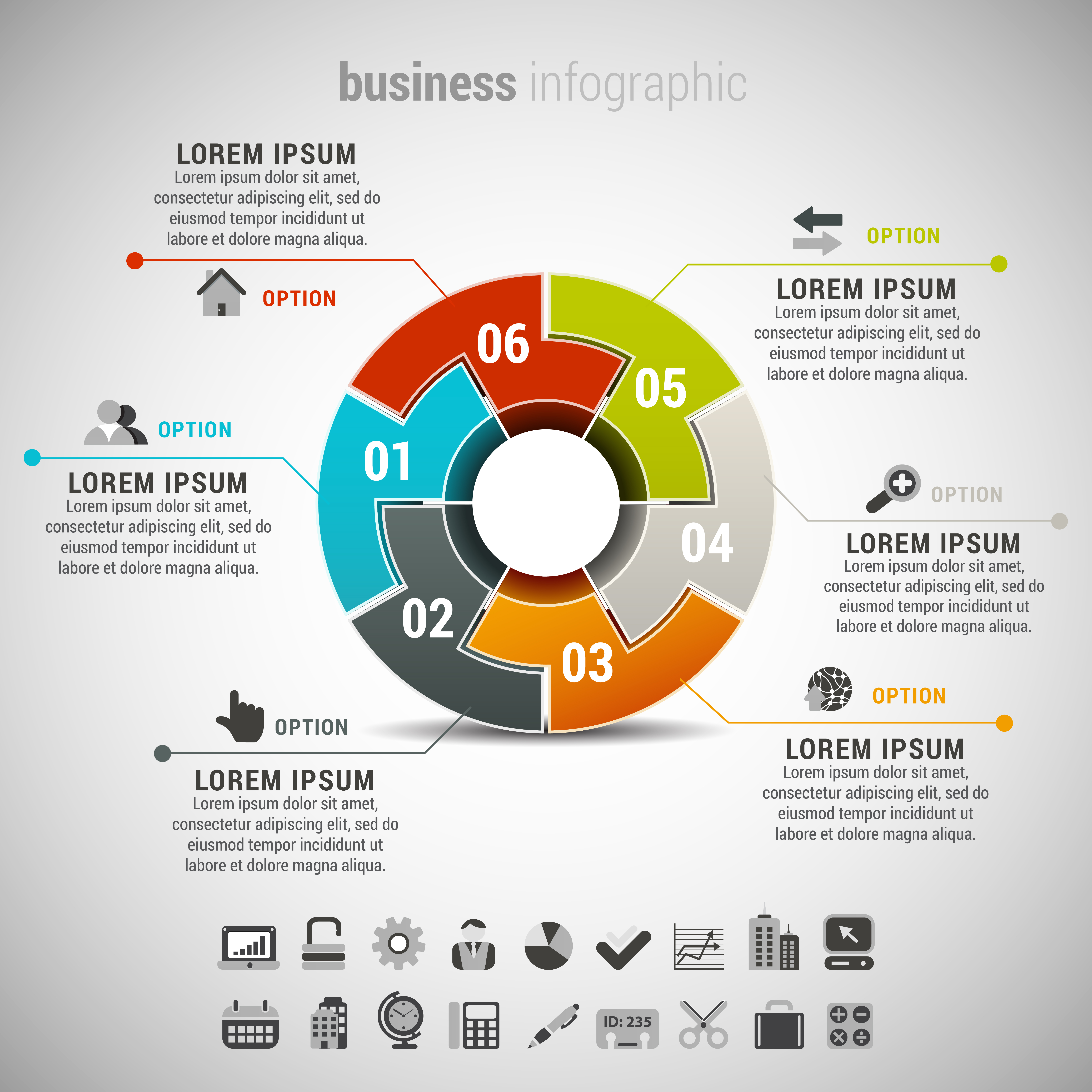 business infographic

LOREM IPSUM
Lorem ipsum dolor sit amet, consectetur adipiscing elit, sed do eiusmod tempor incididunt ut labore et dolore magna aliqua.

OPTION

OPTION

LOREM IPSUM
Lorem ipsum dolor sit amet, consectetur adipiscing elit, sed do eiusmod tempor incididunt ut labore et dolore magna aliqua.

OPTION

LOREM IPSUM
Lorem ipsum dolor sit amet, consectetur adipiscing elit, sed do eiusmod tempor incididunt ut labore et dolore magna aliqua.

06
05
01
04
02
03

OPTION

LOREM IPSUM
Lorem ipsum dolor sit amet, consectetur adipiscing elit, sed do eiusmod tempor incididunt ut labore et dolore magna aliqua.

OPTION

LOREM IPSUM
Lorem ipsum dolor sit amet, consectetur adipiscing elit, sed do eiusmod tempor incididunt ut labore et dolore magna aliqua.

OPTION

LOREM IPSUM
Lorem ipsum dolor sit amet, consectetur adipiscing elit, sed do eiusmod tempor incididunt ut labore et dolore magna aliqua.

ID: 235