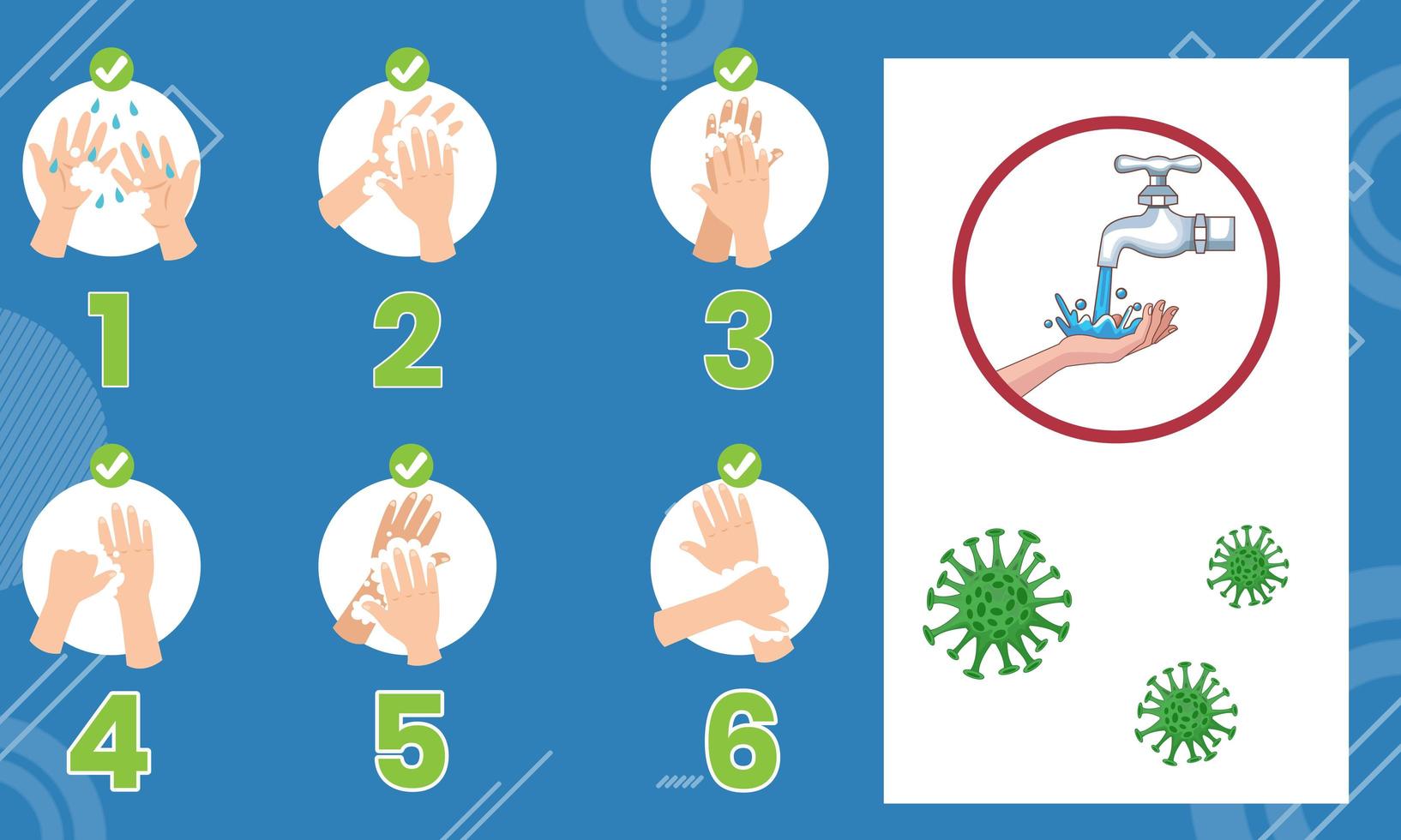 1

2

3

4

5

6