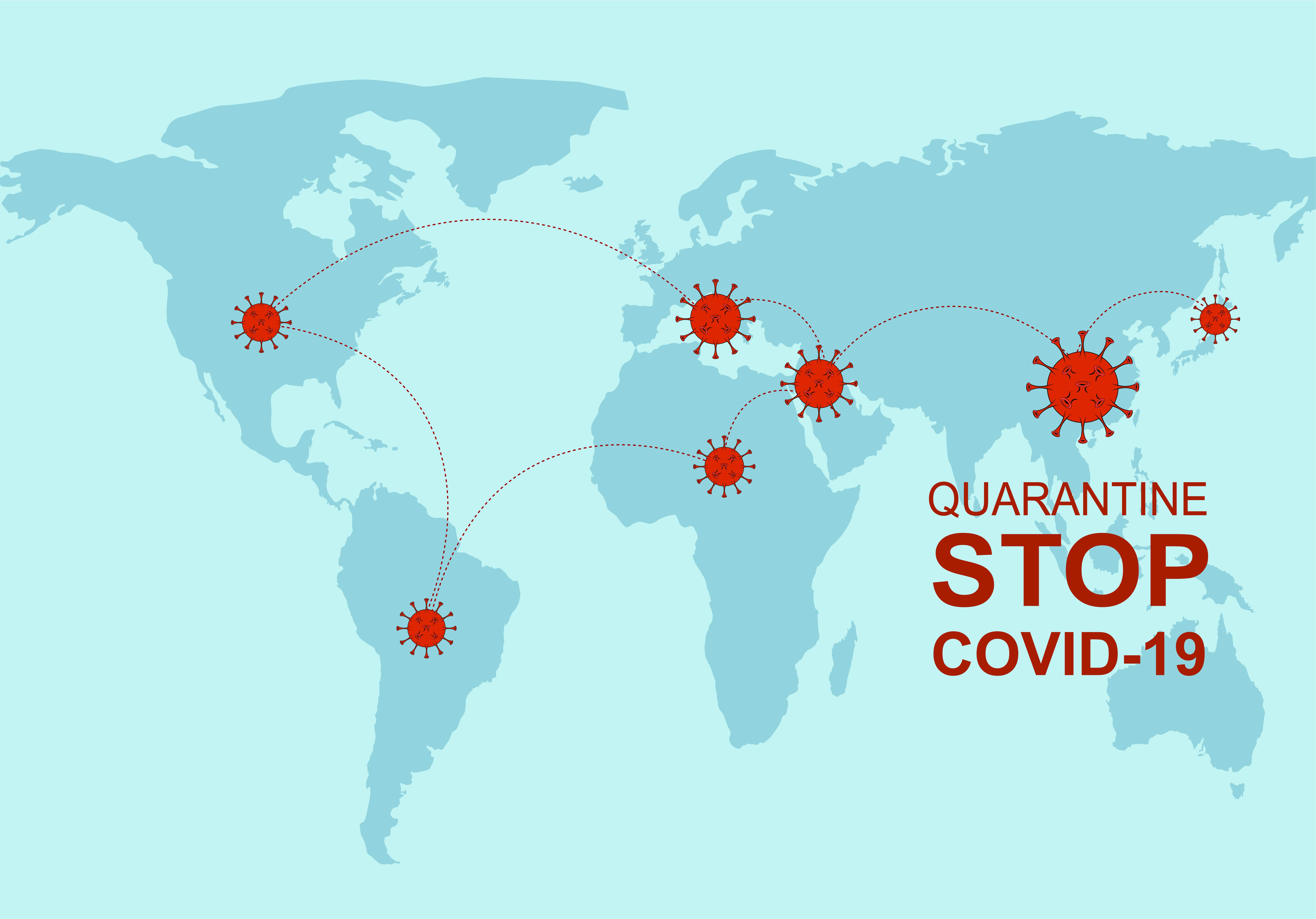 QUARANTINE
STOP
COVID-19