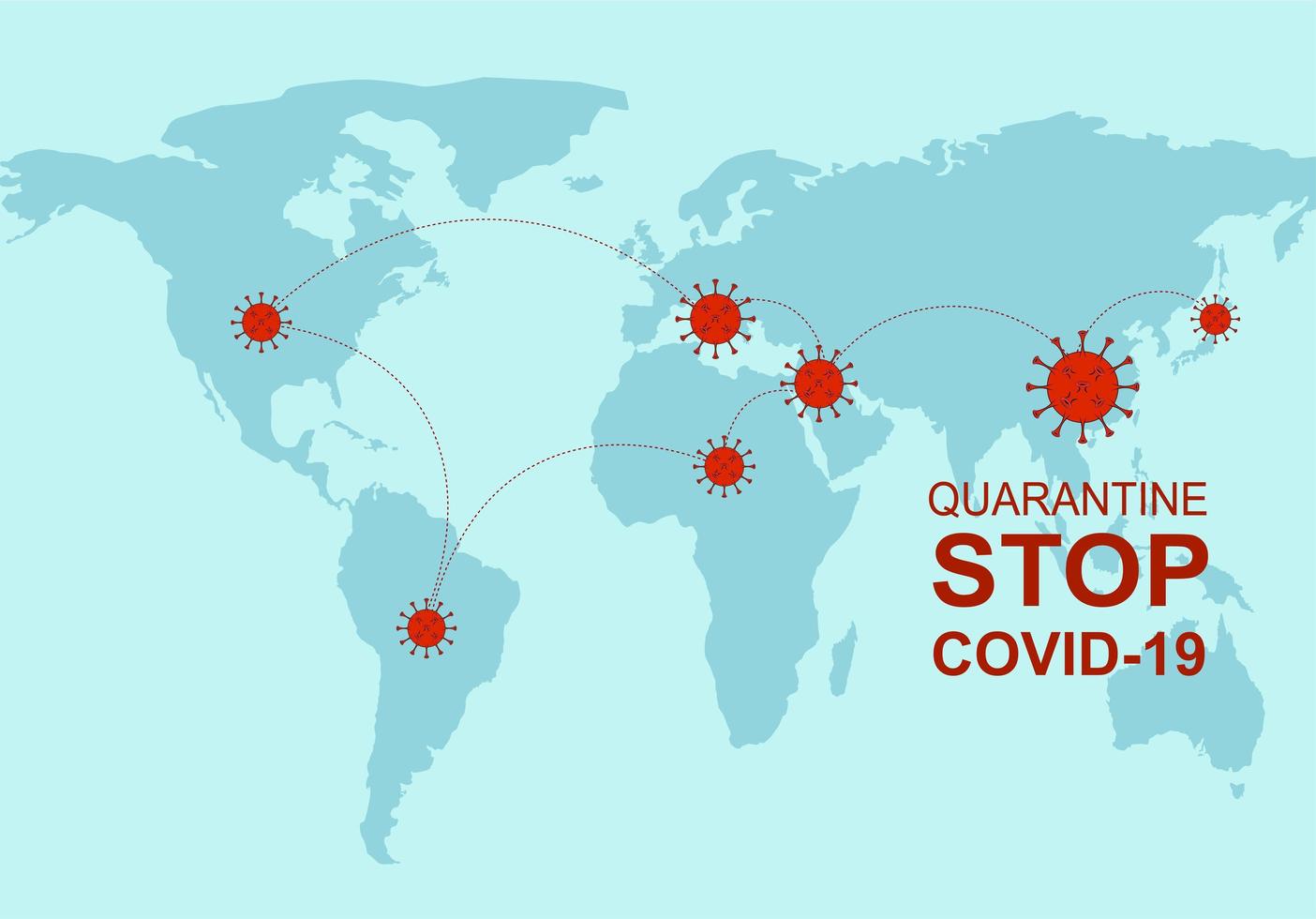 QUARANTINE
STOP
COVID-19