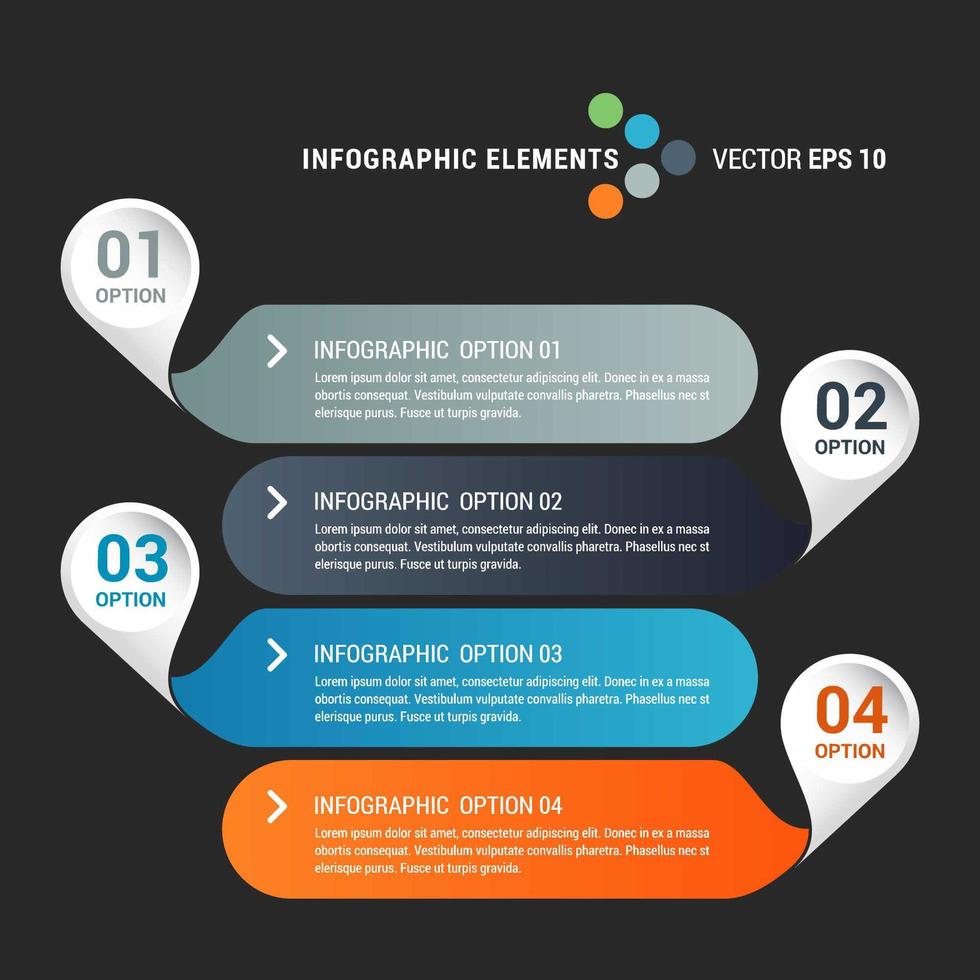 INFOGRAPHIC ELEMENTS VECTOR EPS 10

01
OPTION

INFOGRAPHIC OPTION 01
Lorem ipsum dolor sit amet, consectetur adipiscing elit. Donec in ex a massa obortis consequat. Vestibulum vulputate convallis pharetra. Phasellus nec st elerisque purus. Fusce ut turpis gravida.

02
OPTION

INFOGRAPHIC OPTION 02
Lorem ipsum dolor sit amet, consectetur adipiscing elit. Donec in ex a massa obortis consequat. Vestibulum vulputate convallis pharetra. Phasellus nec st elerisque purus. Fusce ut turpis gravida.

03
OPTION

INFOGRAPHIC OPTION 03
Lorem ipsum dolor sit amet, consectetur adipiscing elit. Donec in ex a massa obortis consequat. Vestibulum vulputate convallis pharetra. Phasellus nec st elerisque purus. Fusce ut turpis gravida.

04
OPTION

INFOGRAPHIC OPTION 04
Lorem ipsum dolor sit amet, consectetur adipiscing elit. Donec in ex a massa obortis consequat. Vestibulum vulputate convallis pharetra. Phasellus nec st elerisque purus. Fusce ut turpis gravida.