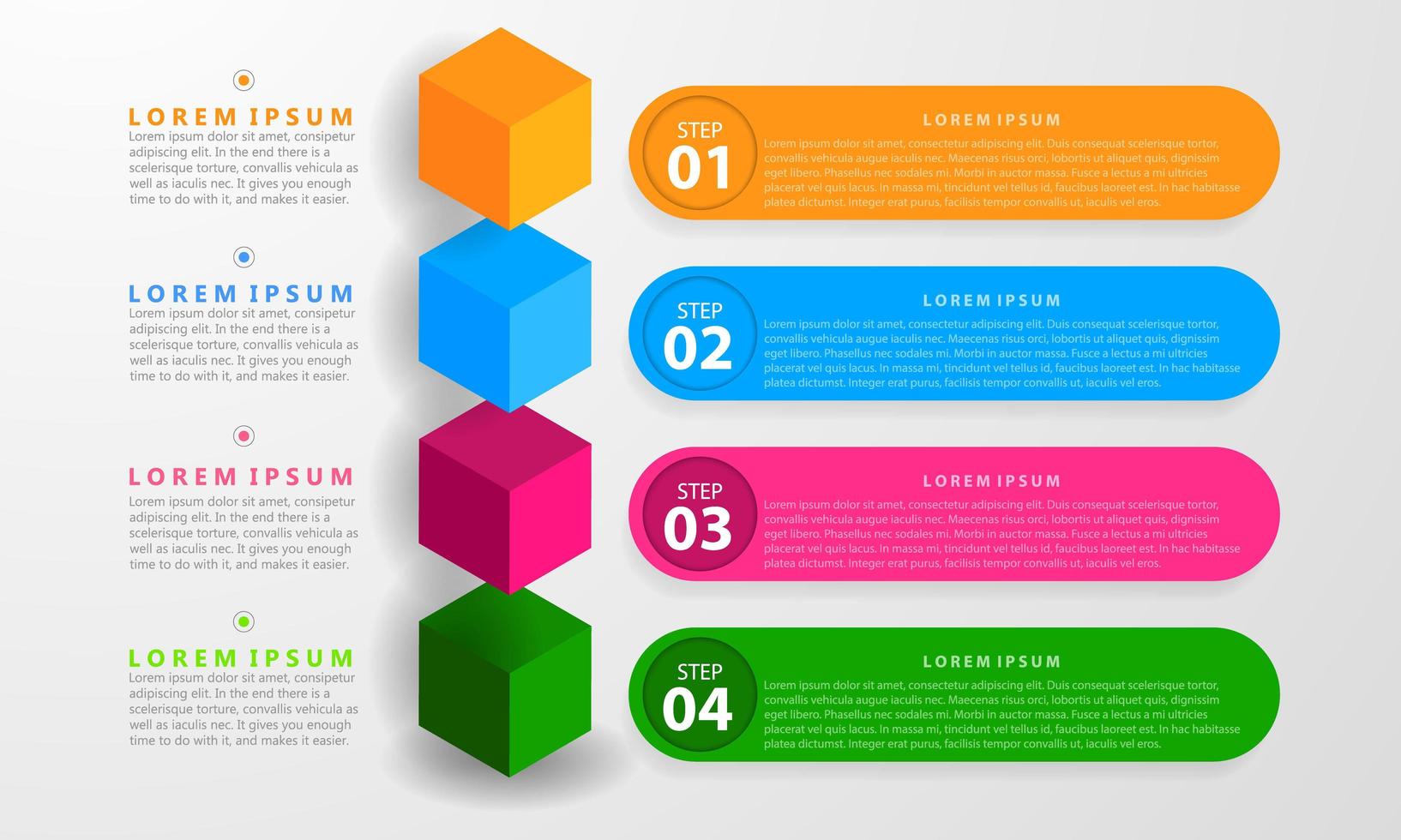 LOREM IPSUM
Lorem ipsum dolor sit amet, consipetur adipiscing elit. In the end there is a scelerisque torture, convallis vehicula as well as iaculis nec. It gives you enough time to do with it, and makes it easier.

LOREM IPSUM
Lorem ipsum dolor sit amet, consipetur adipiscing elit. In the end there is a scelerisque torture, convallis vehicula as well as iaculis nec. It gives you enough time to do with it, and makes it easier.

LOREM IPSUM
Lorem ipsum dolor sit amet, consipetur adipiscing elit. In the end there is a scelerisque torture, convallis vehicula as well as iaculis nec. It gives you enough time to do with it, and makes it easier.

LOREM IPSUM
Lorem ipsum dolor sit amet, consipetur adipiscing elit. In the end there is a scelerisque torture, convallis vehicula as well as iaculis nec. It gives you enough time to do with it, and makes it easier.

STEP 01
LOREM IPSUM
Lorem ipsum dolor sit amet, consectetur adipiscing elit. Duis consequat scelerisque tortor, convallis vehicula augue iaculis nec. Maecenas risus orci, lobortis ut aliquet quis, dignissim eget libero. Phasellus nec sodales mi. Morbi in auctor massa. Fusce a lectus a mi ultricies placerat vel quis lacus. In massa mi, tincidunt vel tellus id, faucibus laoreet est. In hac habitasse platea dictumst. Integer erat purus, facilisis tempor convallis ut, iaculis vel eros.

STEP 02
LOREM IPSUM
Lorem ipsum dolor sit amet, consectetur adipiscing elit. Duis consequat scelerisque tortor, convallis vehicula augue iaculis nec. Maecenas risus orci, lobortis ut aliquet quis, dignissim eget libero. Phasellus nec sodales mi. Morbi in auctor massa. Fusce a lectus a mi ultricies placerat vel quis lacus. In massa mi, tincidunt vel tellus id, faucibus laoreet est. In hac habitasse platea dictumst. Integer erat purus, facilisis tempor convallis ut, iaculis vel eros.

STEP 03
LOREM IPSUM
Lorem ipsum dolor sit amet, consectetur adipiscing elit. Duis consequat scelerisque tortor, convallis vehicula augue iaculis nec. Maecenas risus orci, lobortis ut aliquet quis, dignissim eget libero. Phasellus nec sodales mi. Morbi in auctor massa. Fusce a lectus a mi ultricies placerat vel quis lacus. In massa mi, tincidunt vel tellus id, faucibus laoreet est. In hac habitasse platea dictumst. Integer erat purus, facilisis tempor convallis ut, iaculis vel eros.

STEP 04
LOREM IPSUM
Lorem ipsum dolor sit amet, consectetur adipiscing elit. Duis consequat scelerisque tortor, convallis vehicula augue iaculis nec. Maecenas risus orci, lobortis ut aliquet quis, dignissim eget libero. Phasellus nec sodales mi. Morbi in auctor massa. Fusce a lectus a mi ultricies placerat vel quis lacus. In massa mi, tincidunt vel tellus id, faucibus laoreet est. In hac habitasse platea dictumst. Integer erat purus, facilisis tempor convallis ut, iaculis vel eros.