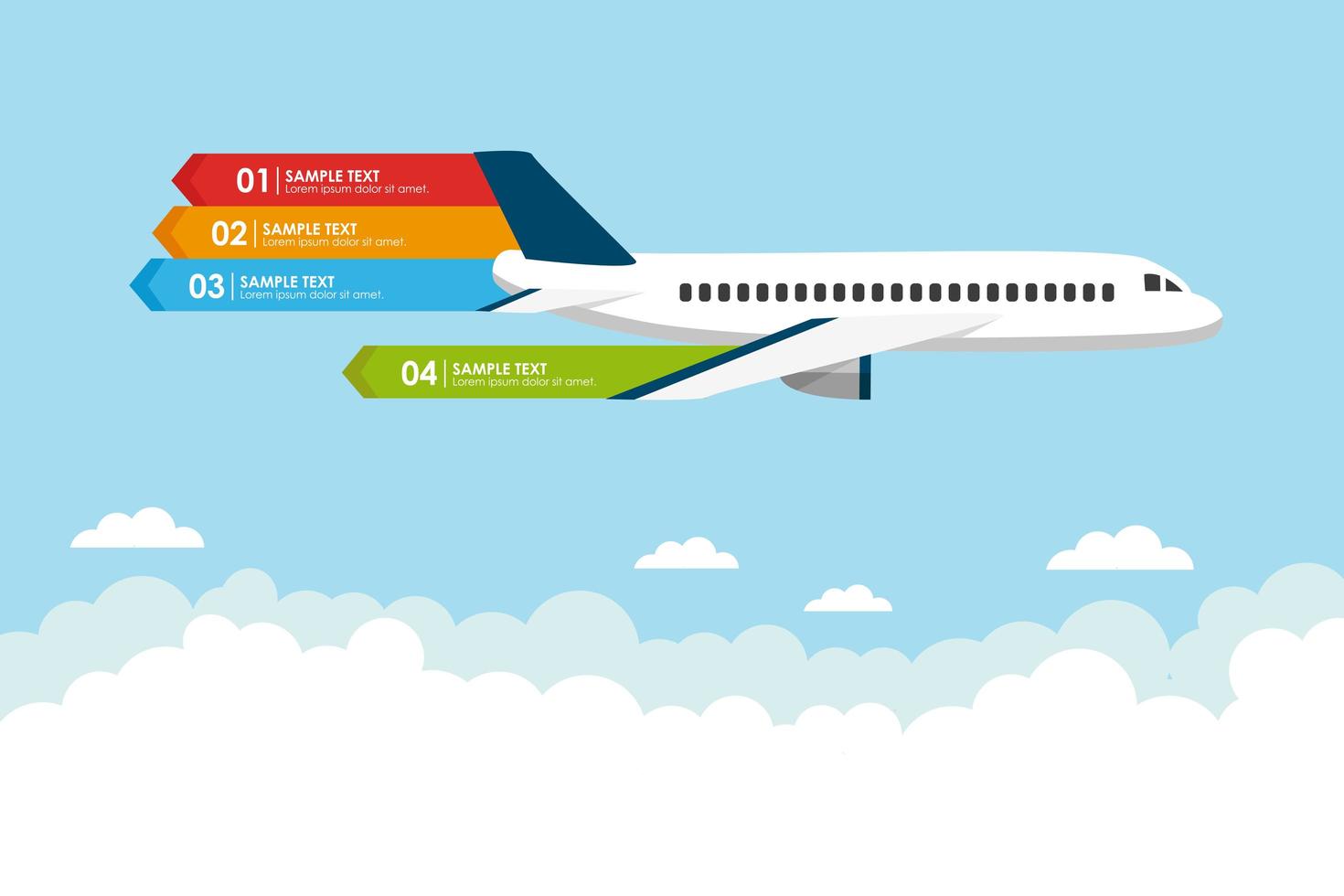 01 SAMPLE TEXT
Lorem ipsum dolor sit amet.

02 SAMPLE TEXT
Lorem ipsum dolor sit amet.

03 SAMPLE TEXT
Lorem ipsum dolor sit amet.

04 SAMPLE TEXT
Lorem ipsum dolor sit amet.