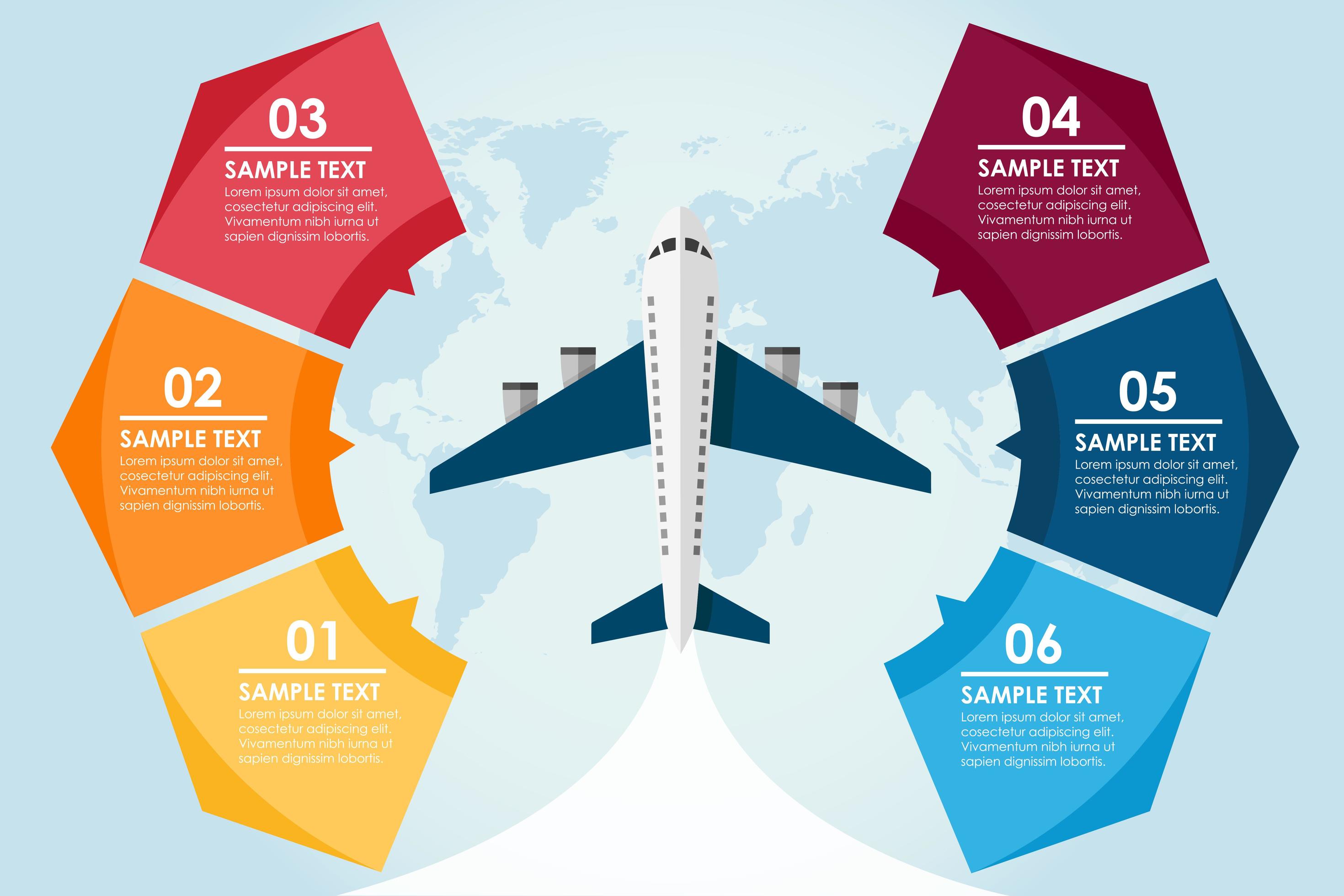 03

SAMPLE TEXT

Lorem ipsum dolor sit amet, cosectetur adipiscing elit. Vivamentum nibh iurna ut sapien dignissim lobortis.

02

SAMPLE TEXT

Lorem ipsum dolor sit amet, cosectetur adipiscing elit. Vivamentum nibh iurna ut sapien dignissim lobortis.

01

SAMPLE TEXT

Lorem ipsum dolor sit amet, cosectetur adipiscing elit. Vivamentum nibh iurna ut sapien dignissim lobortis.

04

SAMPLE TEXT

Lorem ipsum dolor sit amet, cosectetur adipiscing elit. Vivamentum nibh iurna ut sapien dignissim lobortis.

05

SAMPLE TEXT

Lorem ipsum dolor sit amet, cosectetur adipiscing elit. Vivamentum nibh iurna ut sapien dignissim lobortis.

06

SAMPLE TEXT

Lorem ipsum dolor sit amet, cosectetur adipiscing elit. Vivamentum nibh iurna ut sapien dignissim lobortis.