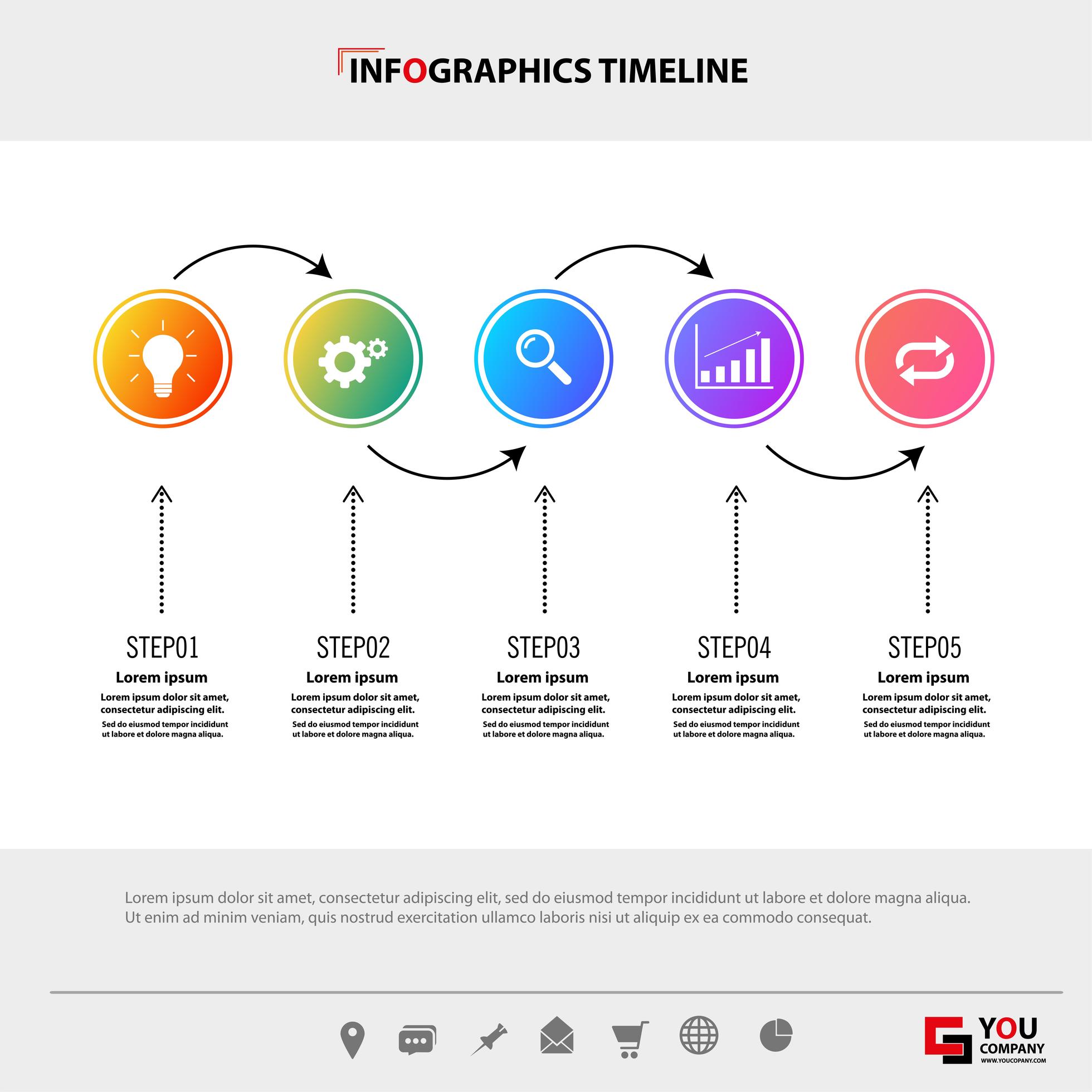 INFOGRAPHICS TIMELINE

STEP01
Lorem ipsum
Lorem ipsum dolor sit amet, consectetur adipiscing elit.
Sed do eiusmod tempor incididunt ut labore et dolore magna aliqua.

STEP02
Lorem ipsum
Lorem ipsum dolor sit amet, consectetur adipiscing elit.
Sed do eiusmod tempor incididunt ut labore et dolore magna aliqua.

STEP03
Lorem ipsum
Lorem ipsum dolor sit amet, consectetur adipiscing elit.
Sed do eiusmod tempor incididunt ut labore et dolore magna aliqua.

STEP04
Lorem ipsum
Lorem ipsum dolor sit amet, consectetur adipiscing elit.
Sed do eiusmod tempor incididunt ut labore et dolore magna aliqua.

STEP05
Lorem ipsum
Lorem ipsum dolor sit amet, consectetur adipiscing elit.
Sed do eiusmod tempor incididunt ut labore et dolore magna aliqua.

Lorem ipsum dolor sit amet, consectetur adipiscing elit, sed do eiusmod tempor incididunt ut labore et dolore magna aliqua. Ut enim ad minim veniam, quis nostrud exercitation ullamco laboris nisi ut aliquip ex ea commodo consequat.

YOU
COMPANY
WWW.YOUCOPANY.COM