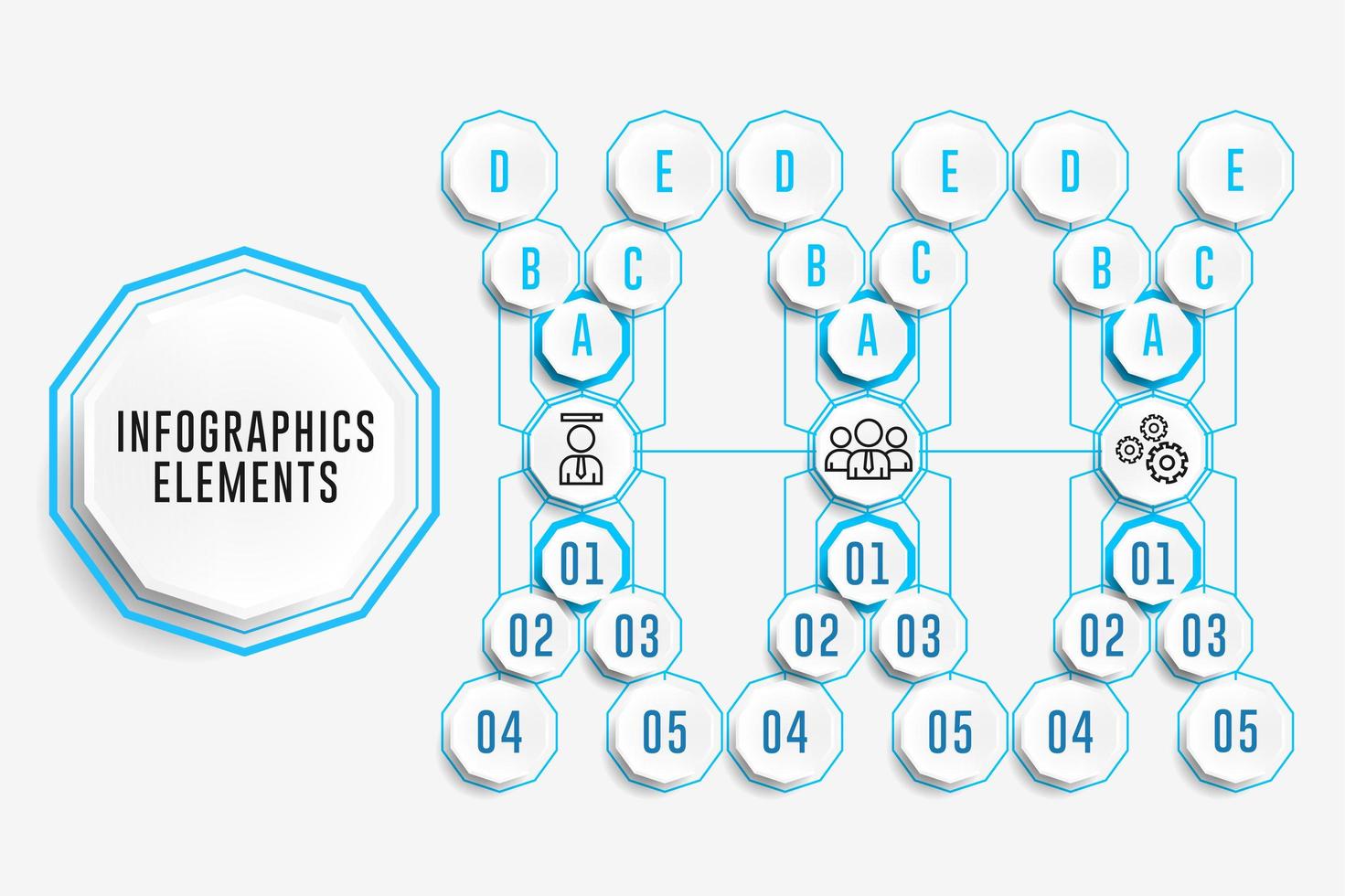 INFOGRAPHICS ELEMENTS

D E D E D E

B C B C B C

A A A

01 01 01

02 03 02 03 02 03

04 05 04 05 04 05