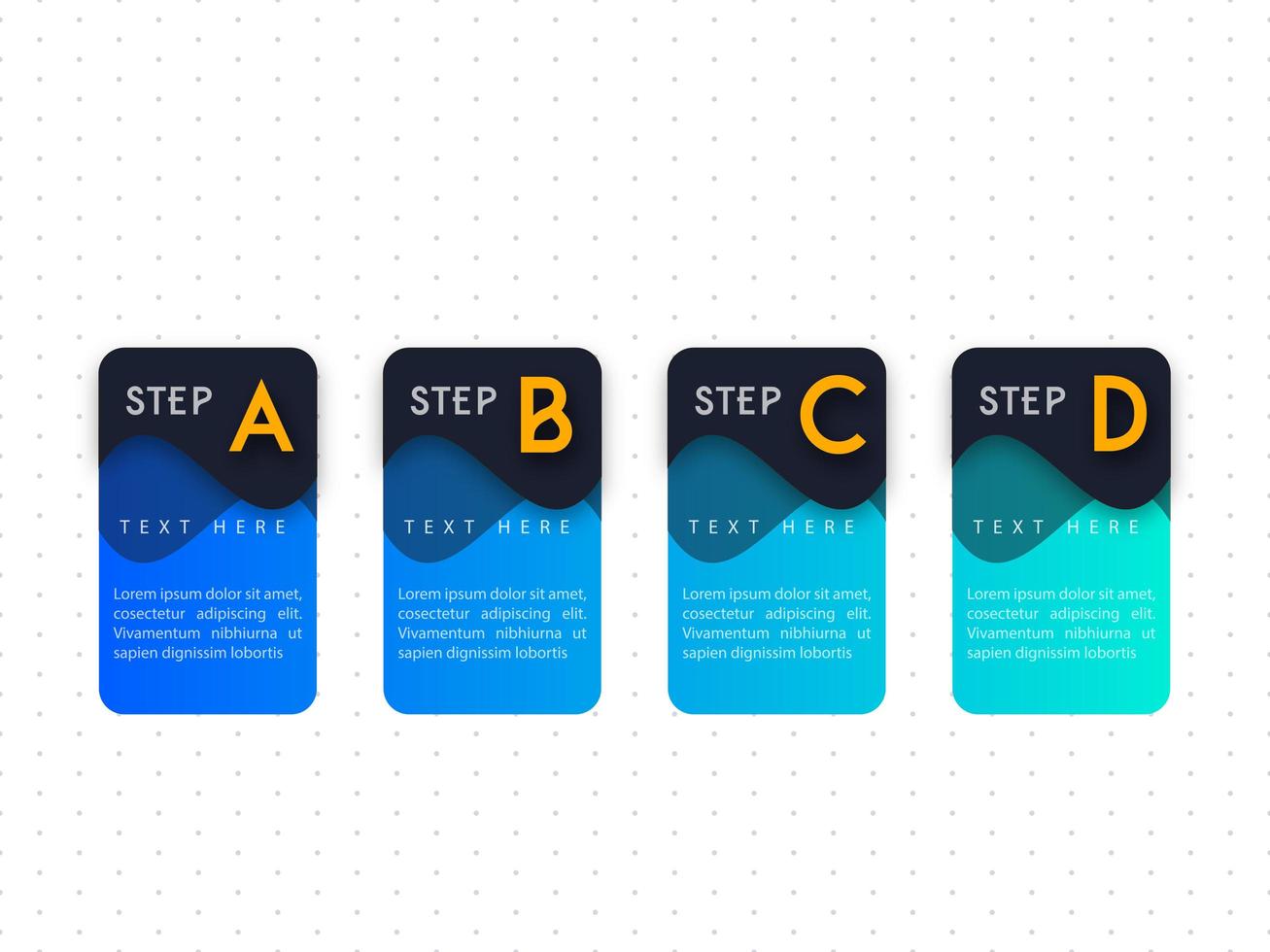 STEP A

TEXT HERE

Lorem ipsum dolor sit amet, cosectetur adipiscing elit. Vivamentum nibhiurna ut sapien dignissim lobortis

STEP B

TEXT HERE

Lorem ipsum dolor sit amet, cosectetur adipiscing elit. Vivamentum nibhiurna ut sapien dignissim lobortis

STEP C

TEXT HERE

Lorem ipsum dolor sit amet, cosectetur adipiscing elit. Vivamentum nibhiurna ut sapien dignissim lobortis

STEP D

TEXT HERE

Lorem ipsum dolor sit amet, cosectetur adipiscing elit. Vivamentum nibhiurna ut sapien dignissim lobortis