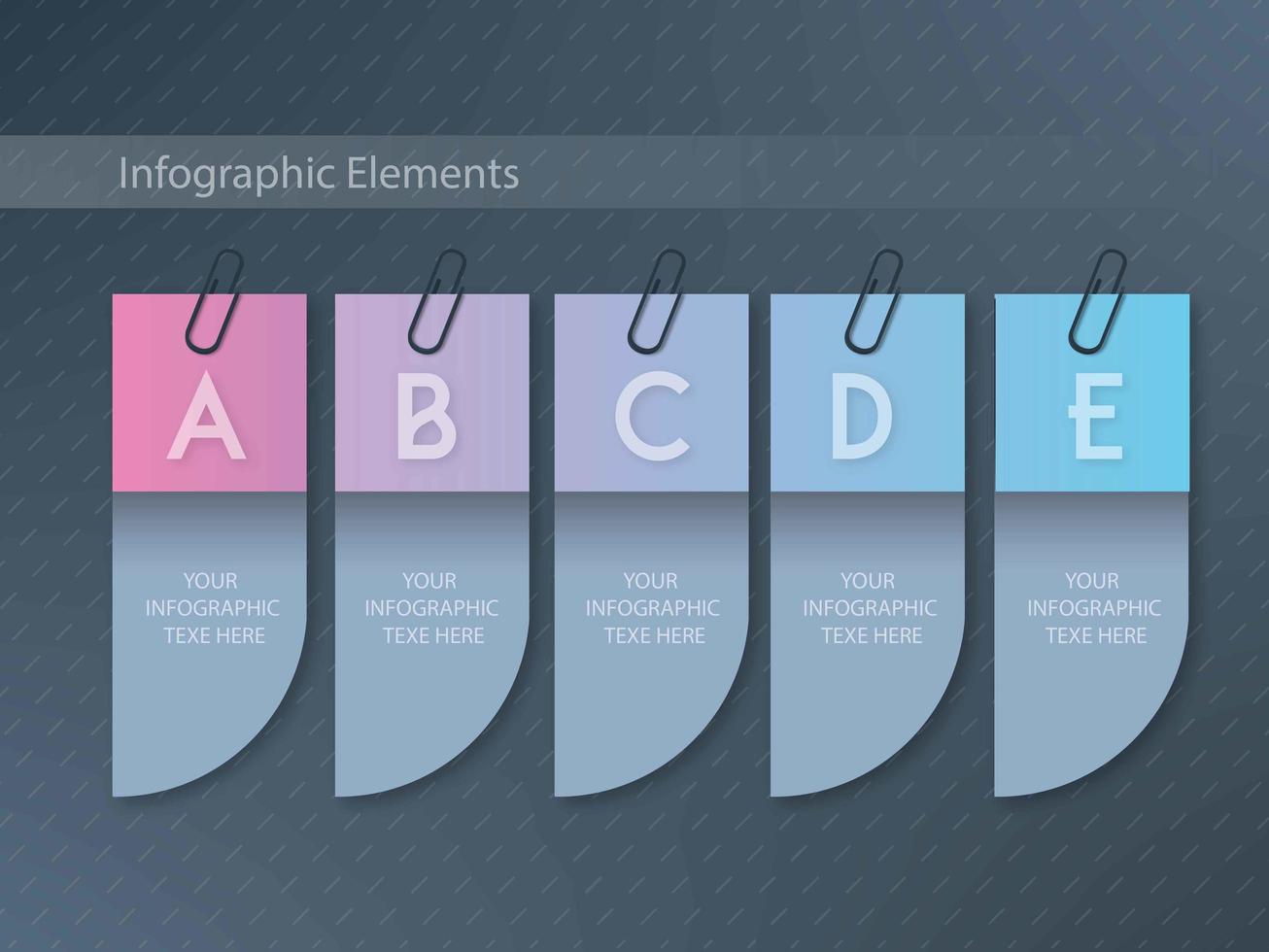 Infographic Elements

A

YOUR INFOGRAPHIC TEXE HERE

B

YOUR INFOGRAPHIC TEXE HERE

C

YOUR INFOGRAPHIC TEXE HERE

D

YOUR INFOGRAPHIC TEXE HERE

E

YOUR INFOGRAPHIC TEXE HERE