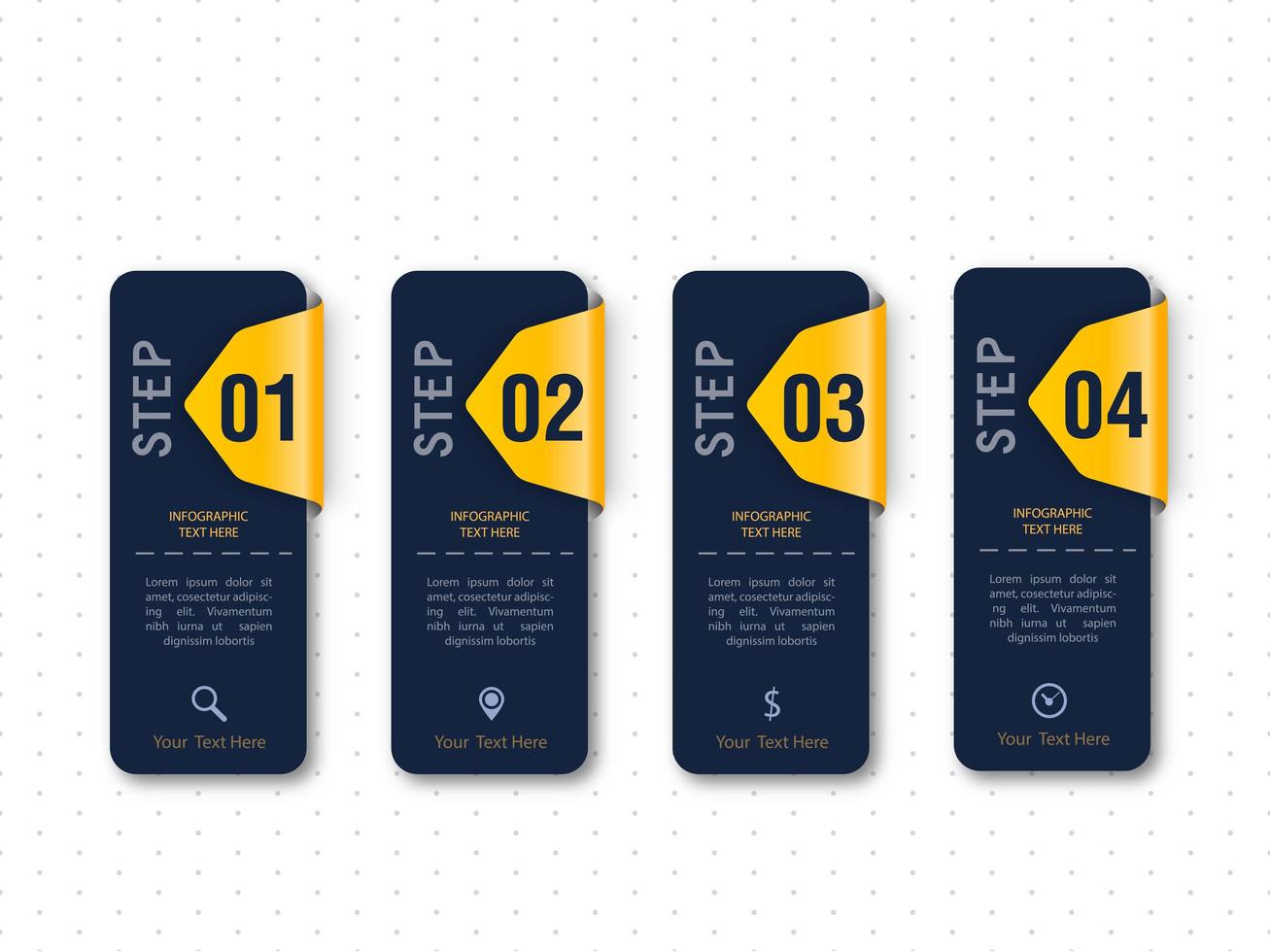 STEP 01

INFOGRAPHIC TEXT HERE

Lorem ipsum dolor sit amet, cosectetur adipiscing elit. Vivamentum nibh iurna ut sapien dignissim lobortis

Your Text Here

STEP 02

INFOGRAPHIC TEXT HERE

Lorem ipsum dolor sit amet, cosectetur adipiscing elit. Vivamentum nibh iurna ut sapien dignissim lobortis

Your Text Here

STEP 03

INFOGRAPHIC TEXT HERE

Lorem ipsum dolor sit amet, cosectetur adipiscing elit. Vivamentum nibh iurna ut sapien dignissim lobortis

$

Your Text Here

STEP 04

INFOGRAPHIC TEXT HERE

Lorem ipsum dolor sit amet, cosectetur adipiscing elit. Vivamentum nibh iurna ut sapien dignissim lobortis

Your Text Here