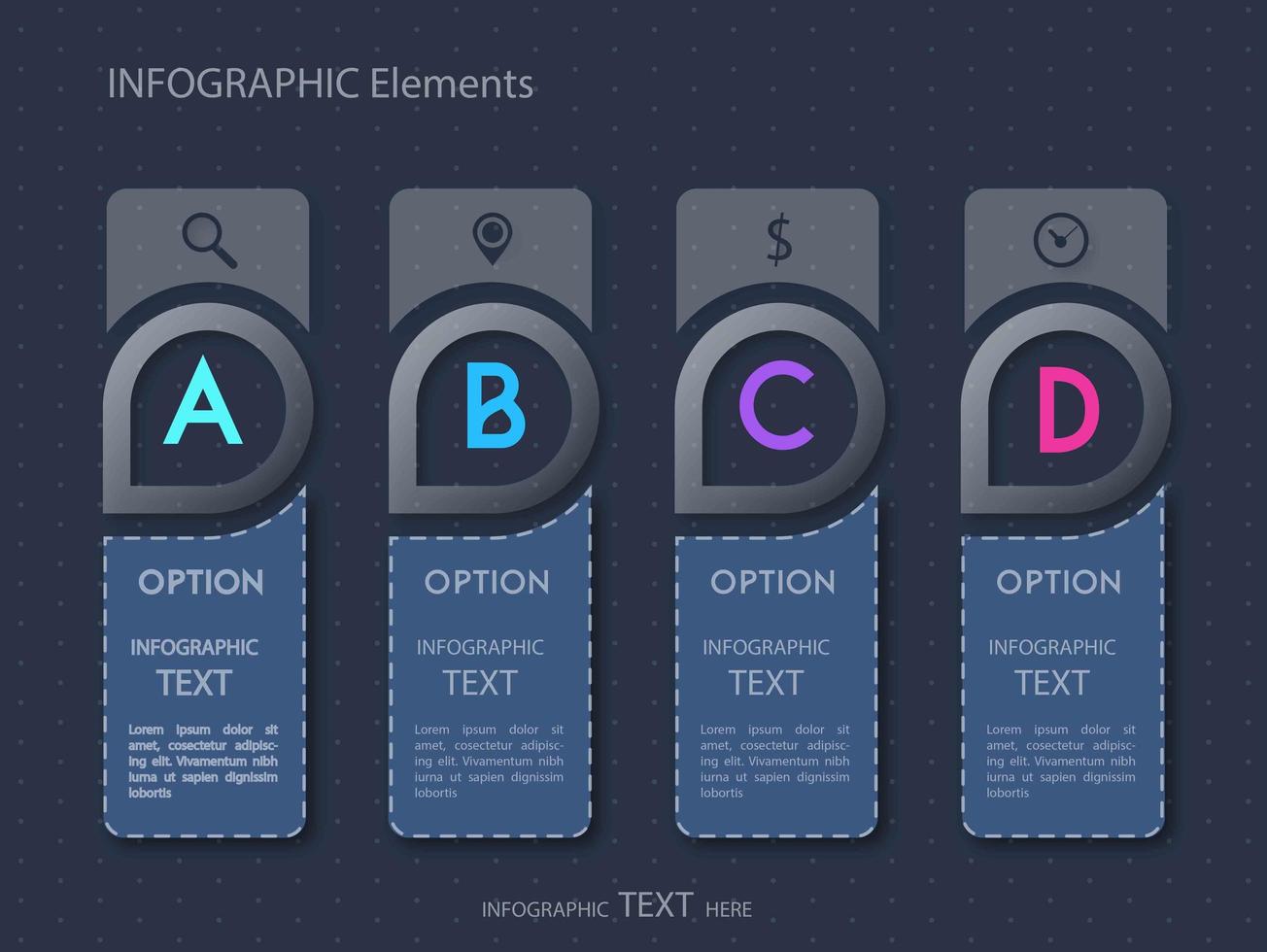 INFOGRAPHIC Elements

$

A

OPTION

INFOGRAPHIC TEXT

Lorem ipsum dolor sit amet, cosectetur adipiscing elit. Vivamentum nibh iurna ut sapien dignissim lobortis

B

OPTION

INFOGRAPHIC TEXT

Lorem ipsum dolor sit amet, cosectetur adipiscing elit. Vivamentum nibh iurna ut sapien dignissim lobortis

C

OPTION

INFOGRAPHIC TEXT

Lorem ipsum dolor sit amet, cosectetur adipiscing elit. Vivamentum nibh iurna ut sapien dignissim lobortis

D

OPTION

INFOGRAPHIC TEXT

Lorem ipsum dolor sit amet, cosectetur adipiscing elit. Vivamentum nibh iurna ut sapien dignissim lobortis

INFOGRAPHIC TEXT HERE