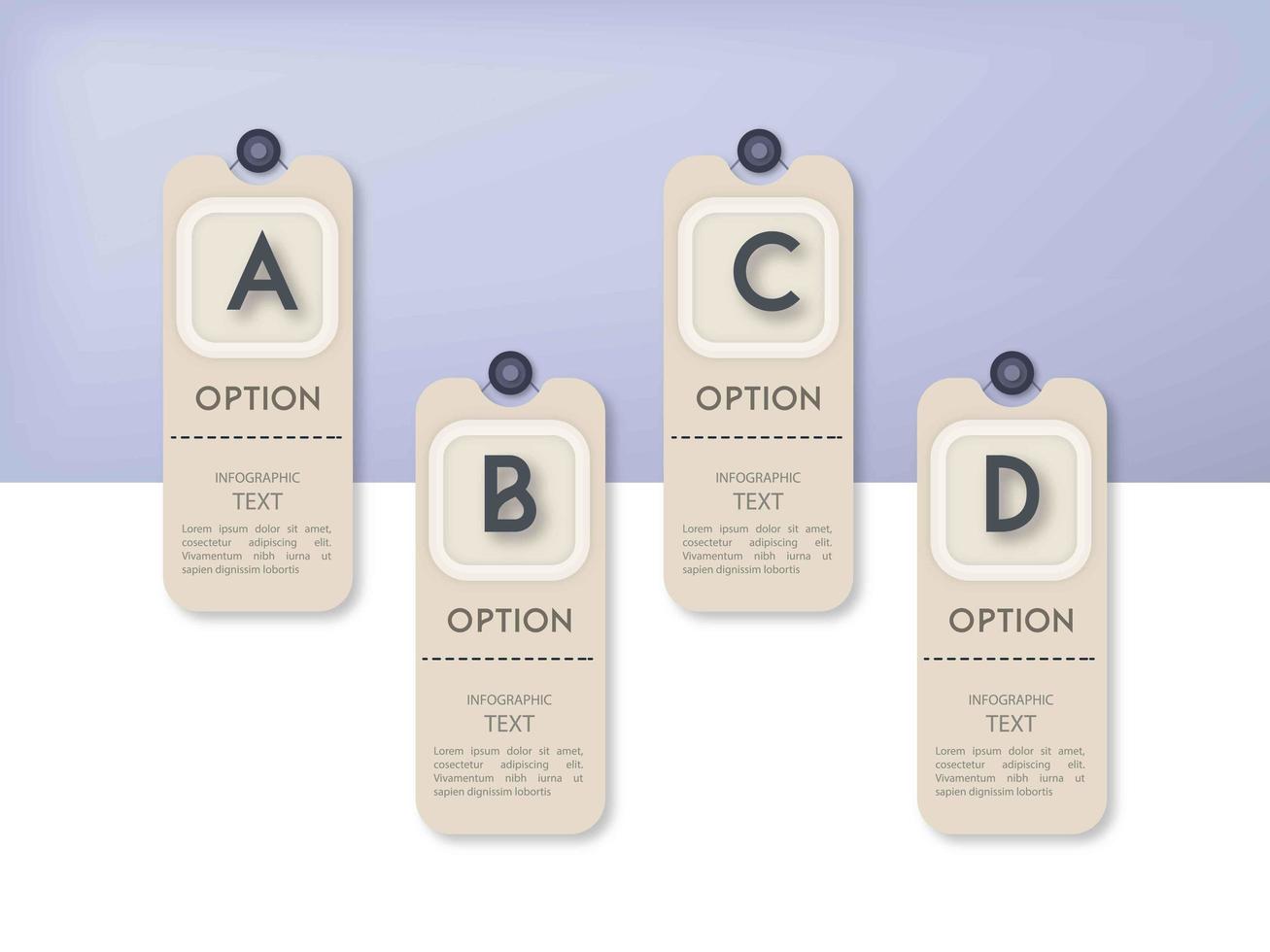 A

OPTION

INFOGRAPHIC
TEXT

Lorem ipsum dolor sit amet, cosectetur adipiscing elit. Vivamentum nibh iurna ut sapien dignissim lobortis

B

OPTION

INFOGRAPHIC
TEXT

Lorem ipsum dolor sit amet, cosectetur adipiscing elit. Vivamentum nibh iurna ut sapien dignissim lobortis

C

OPTION

INFOGRAPHIC
TEXT

Lorem ipsum dolor sit amet, cosectetur adipiscing elit. Vivamentum nibh iurna ut sapien dignissim lobortis

D

OPTION

INFOGRAPHIC
TEXT

Lorem ipsum dolor sit amet, cosectetur adipiscing elit. Vivamentum nibh iurna ut sapien dignissim lobortis