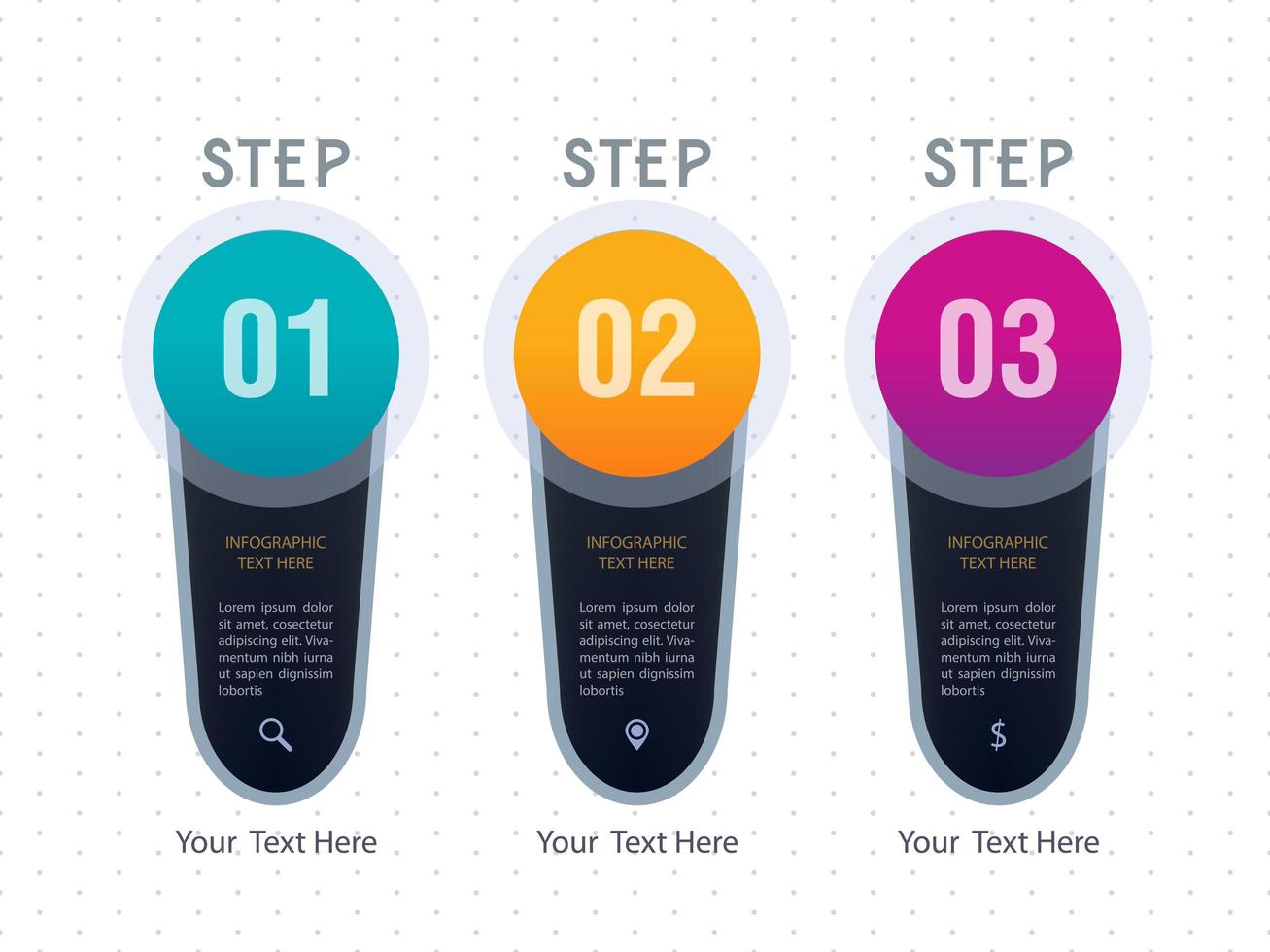 STEP

01

INFOGRAPHIC TEXT HERE

Lorem ipsum dolor sit amet, cosectetur adipiscing elit. Vivamentum nibh iurna ut sapien dignissim lobortis

Your Text Here

STEP

02

INFOGRAPHIC TEXT HERE

Lorem ipsum dolor sit amet, cosectetur adipiscing elit. Vivamentum nibh iurna ut sapien dignissim lobortis

Your Text Here

STEP

03

INFOGRAPHIC TEXT HERE

Lorem ipsum dolor sit amet, cosectetur adipiscing elit. Vivamentum nibh iurna ut sapien dignissim lobortis

$

Your Text Here