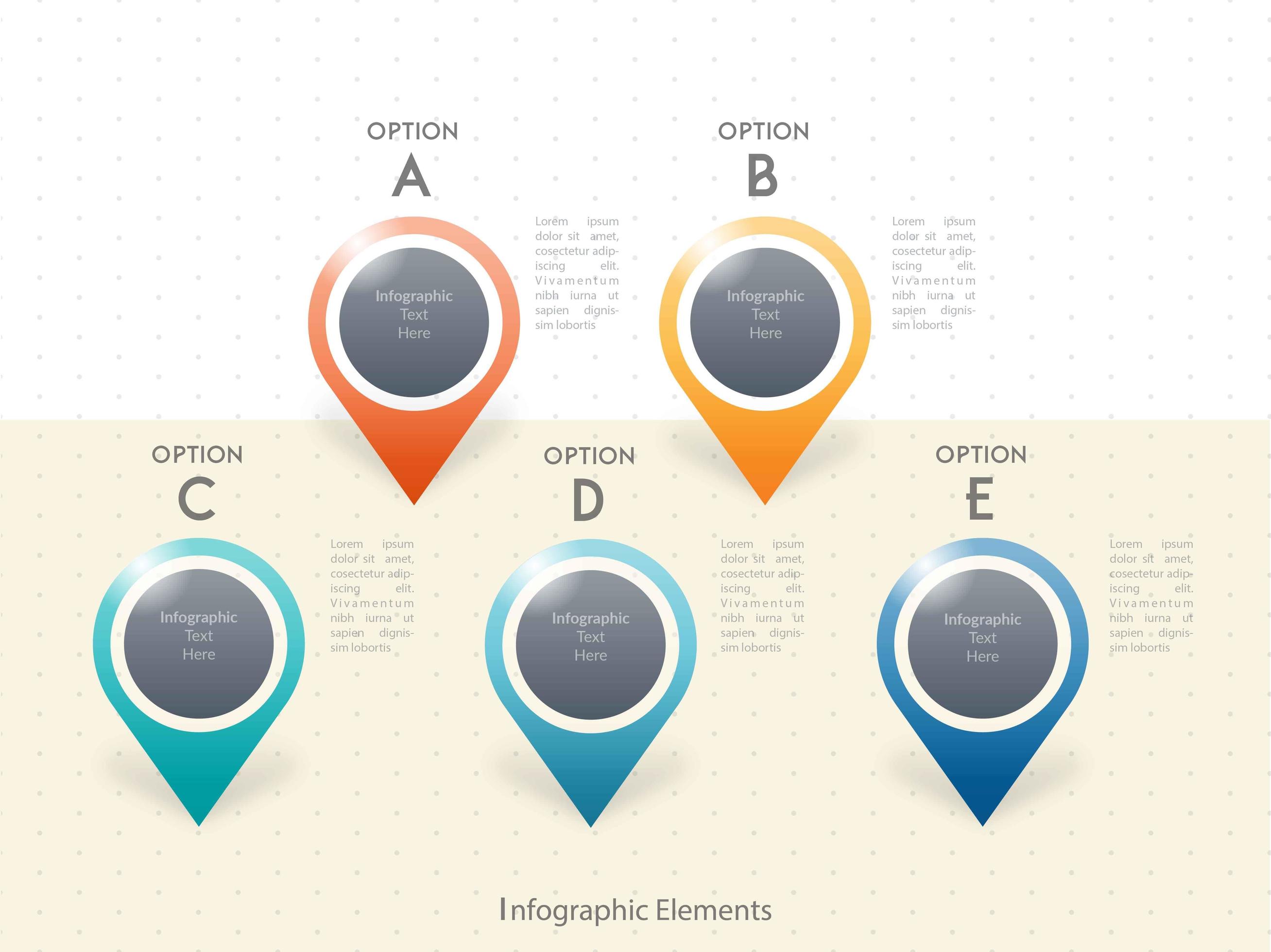 OPTION
A

Infographic Text Here

Lorem ipsum dolor sit amet, cosectetur adipiscing elit. Vivamentum nibh iurna ut sapien dignissim lobortis

OPTION
B

Infographic Text Here

Lorem ipsum dolor sit amet, cosectetur adipiscing elit. Vivamentum nibh iurna ut sapien dignissim lobortis

OPTION
C

Infographic Text Here

Lorem ipsum dolor sit amet, cosectetur adipiscing elit. Vivamentum nibh iurna ut sapien dignissim lobortis

OPTION
D

Infographic Text Here

Lorem ipsum dolor sit amet, cosectetur adipiscing elit. Vivamentum nibh iurna ut sapien dignissim lobortis

OPTION
E

Infographic Text Here

Lorem ipsum dolor sit amet, cosectetur adipiscing elit. Vivamentum nibh iurna ut sapien dignissim lobortis

Infographic Elements