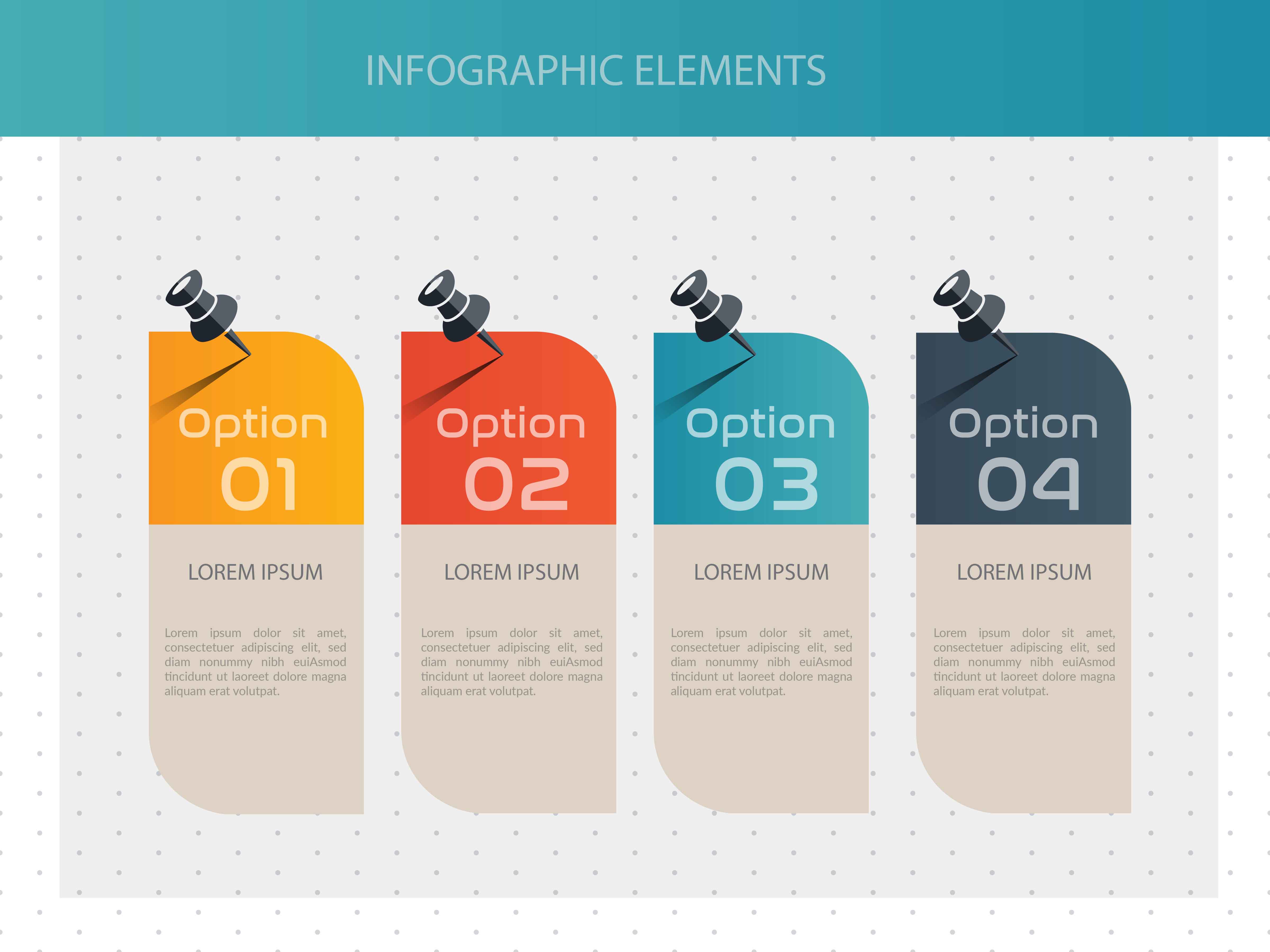 INFOGRAPHIC ELEMENTS

Option 01

LOREM IPSUM

Lorem ipsum dolor sit amet, consectetuer adipiscing elit, sed diam nonummy nibh euiAsmod tincidunt ut laoreet dolore magna aliquam erat volutpat.

Option 02

LOREM IPSUM

Lorem ipsum dolor sit amet, consectetuer adipiscing elit, sed diam nonummy nibh euiAsmod tincidunt ut laoreet dolore magna aliquam erat volutpat.

Option 03

LOREM IPSUM

Lorem ipsum dolor sit amet, consectetuer adipiscing elit, sed diam nonummy nibh euiAsmod tincidunt ut laoreet dolore magna aliquam erat volutpat.

Option 04

LOREM IPSUM

Lorem ipsum dolor sit amet, consectetuer adipiscing elit, sed diam nonummy nibh euiAsmod tincidunt ut laoreet dolore magna aliquam erat volutpat.