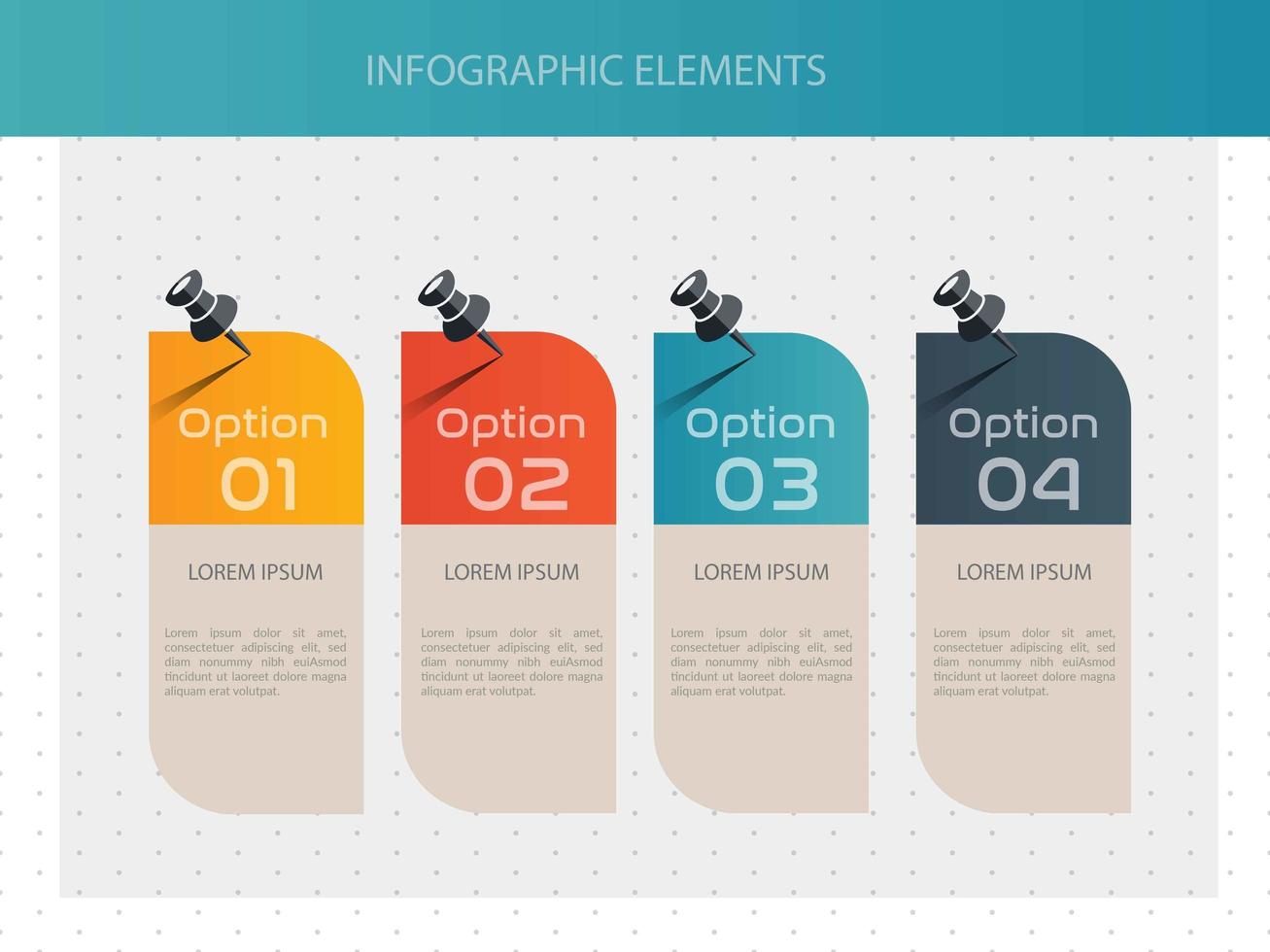 INFOGRAPHIC ELEMENTS

Option 01

LOREM IPSUM

Lorem ipsum dolor sit amet, consectetuer adipiscing elit, sed diam nonummy nibh euiAsmod tincidunt ut laoreet dolore magna aliquam erat volutpat.

Option 02

LOREM IPSUM

Lorem ipsum dolor sit amet, consectetuer adipiscing elit, sed diam nonummy nibh euiAsmod tincidunt ut laoreet dolore magna aliquam erat volutpat.

Option 03

LOREM IPSUM

Lorem ipsum dolor sit amet, consectetuer adipiscing elit, sed diam nonummy nibh euiAsmod tincidunt ut laoreet dolore magna aliquam erat volutpat.

Option 04

LOREM IPSUM

Lorem ipsum dolor sit amet, consectetuer adipiscing elit, sed diam nonummy nibh euiAsmod tincidunt ut laoreet dolore magna aliquam erat volutpat.