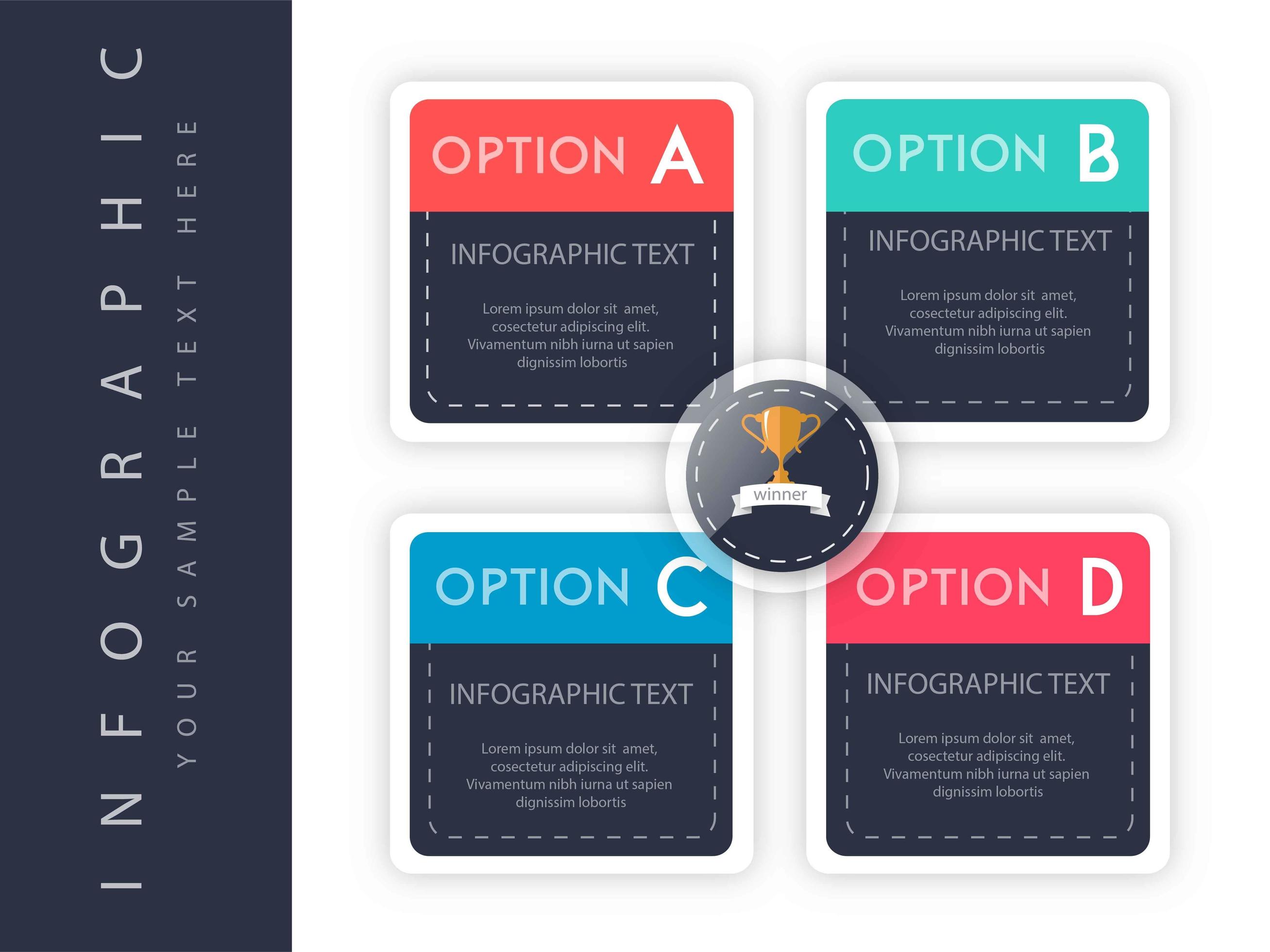 INFOGRAPHIC

YOUR SAMPLE TEXT HERE

OPTION A

INFOGRAPHIC TEXT

Lorem ipsum dolor sit amet, cosectetur adipiscing elit. Vivamentum nibh iurna ut sapien dignissim lobortis

OPTION B

INFOGRAPHIC TEXT

Lorem ipsum dolor sit amet, cosectetur adipiscing elit. Vivamentum nibh iurna ut sapien dignissim lobortis

winner

OPTION C

INFOGRAPHIC TEXT

Lorem ipsum dolor sit amet, cosectetur adipiscing elit. Vivamentum nibh iurna ut sapien dignissim lobortis

OPTION D

INFOGRAPHIC TEXT

Lorem ipsum dolor sit amet, cosectetur adipiscing elit. Vivamentum nibh iurna ut sapien dignissim lobortis