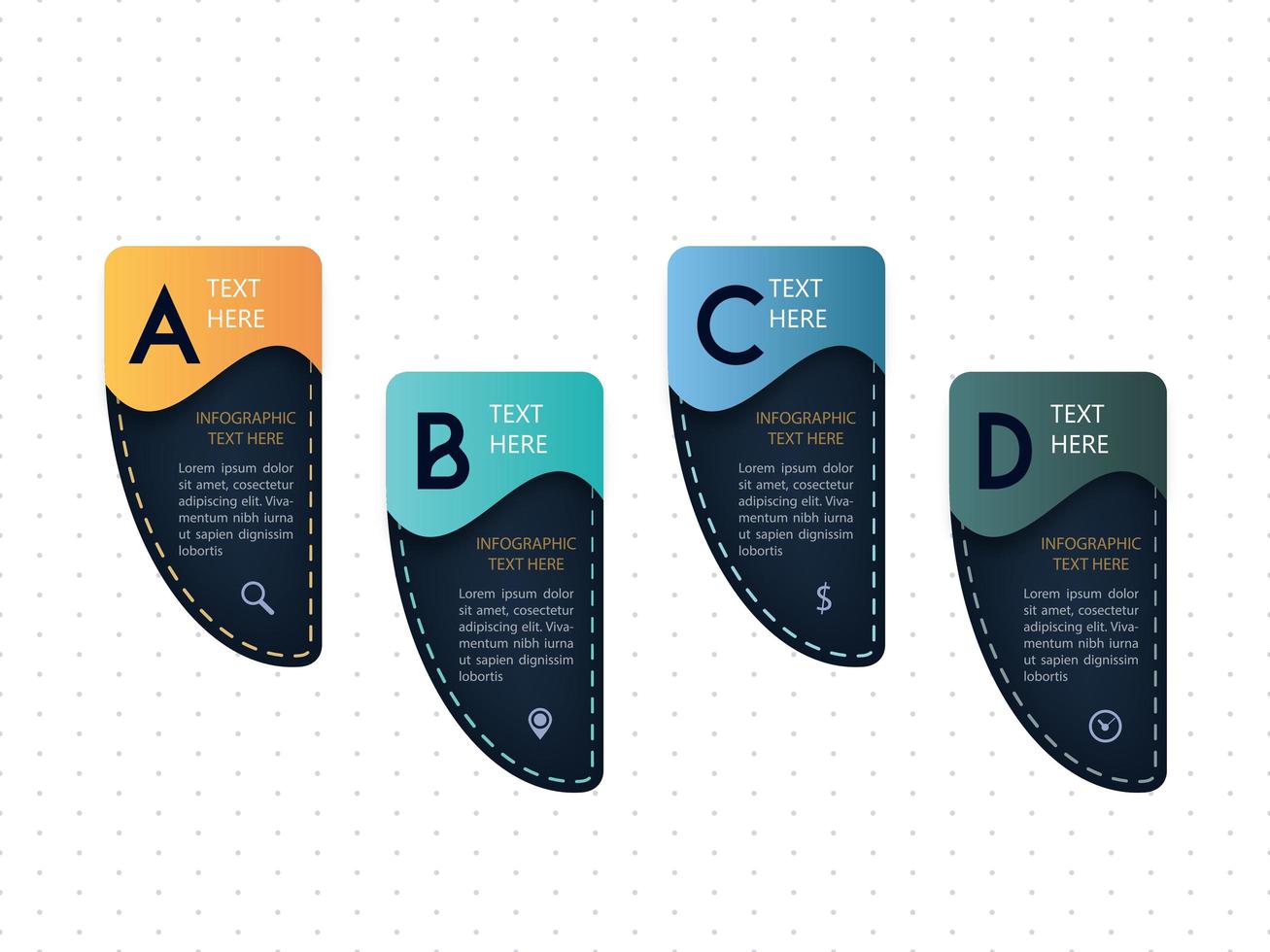 A TEXT HERE

INFOGRAPHIC TEXT HERE

Lorem ipsum dolor sit amet, cosectetur adipiscing elit. Vivamentum nibh iurna ut sapien dignissim lobortis

B TEXT HERE

INFOGRAPHIC TEXT HERE

Lorem ipsum dolor sit amet, cosectetur adipiscing elit. Vivamentum nibh iurna ut sapien dignissim lobortis

C TEXT HERE

INFOGRAPHIC TEXT HERE

Lorem ipsum dolor sit amet, cosectetur adipiscing elit. Vivamentum nibh iurna ut sapien dignissim lobortis

$

D TEXT HERE

INFOGRAPHIC TEXT HERE

Lorem ipsum dolor sit amet, cosectetur adipiscing elit. Vivamentum nibh iurna ut sapien dignissim lobortis