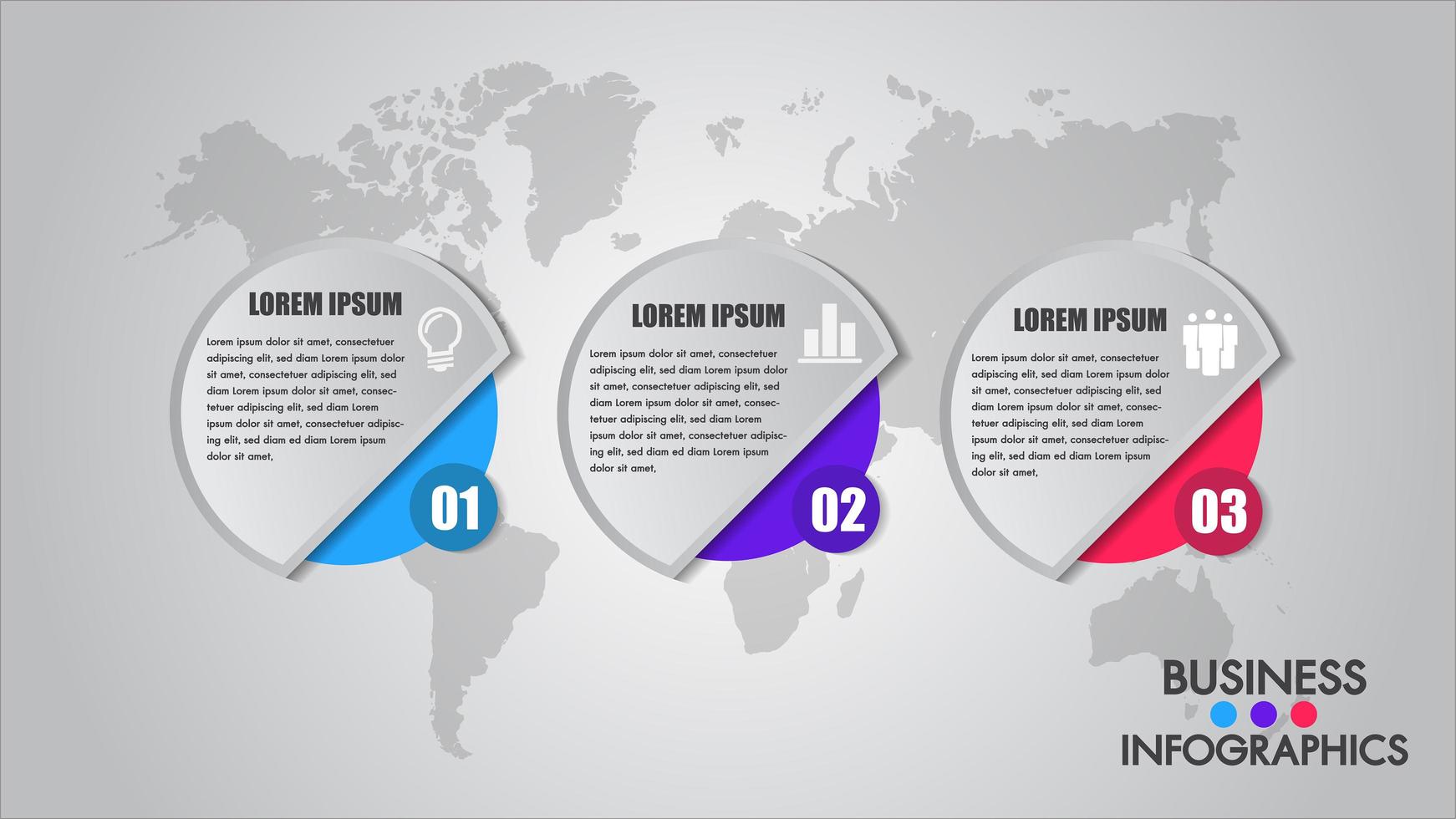 LOREM IPSUM

Lorem ipsum dolor sit amet, consectetuer adipiscing elit, sed diam Lorem ipsum dolor sit amet, consectetuer adipiscing elit, sed diam Lorem ipsum dolor sit amet, consectetuer adipiscing elit, sed diam Lorem ipsum dolor sit amet, consectetuer adipiscing elit, sed diam ed diam Lorem ipsum dolor sit amet,

01

LOREM IPSUM

Lorem ipsum dolor sit amet, consectetuer adipiscing elit, sed diam Lorem ipsum dolor sit amet, consectetuer adipiscing elit, sed diam Lorem ipsum dolor sit amet, consectetuer adipiscing elit, sed diam Lorem ipsum dolor sit amet, consectetuer adipiscing elit, sed diam ed diam Lorem ipsum dolor sit amet,

02

LOREM IPSUM

Lorem ipsum dolor sit amet, consectetuer adipiscing elit, sed diam Lorem ipsum dolor sit amet, consectetuer adipiscing elit, sed diam Lorem ipsum dolor sit amet, consectetuer adipiscing elit, sed diam Lorem ipsum dolor sit amet, consectetuer adipiscing elit, sed diam ed diam Lorem ipsum dolor sit amet,

03

BUSINESS
INFOGRAPHICS