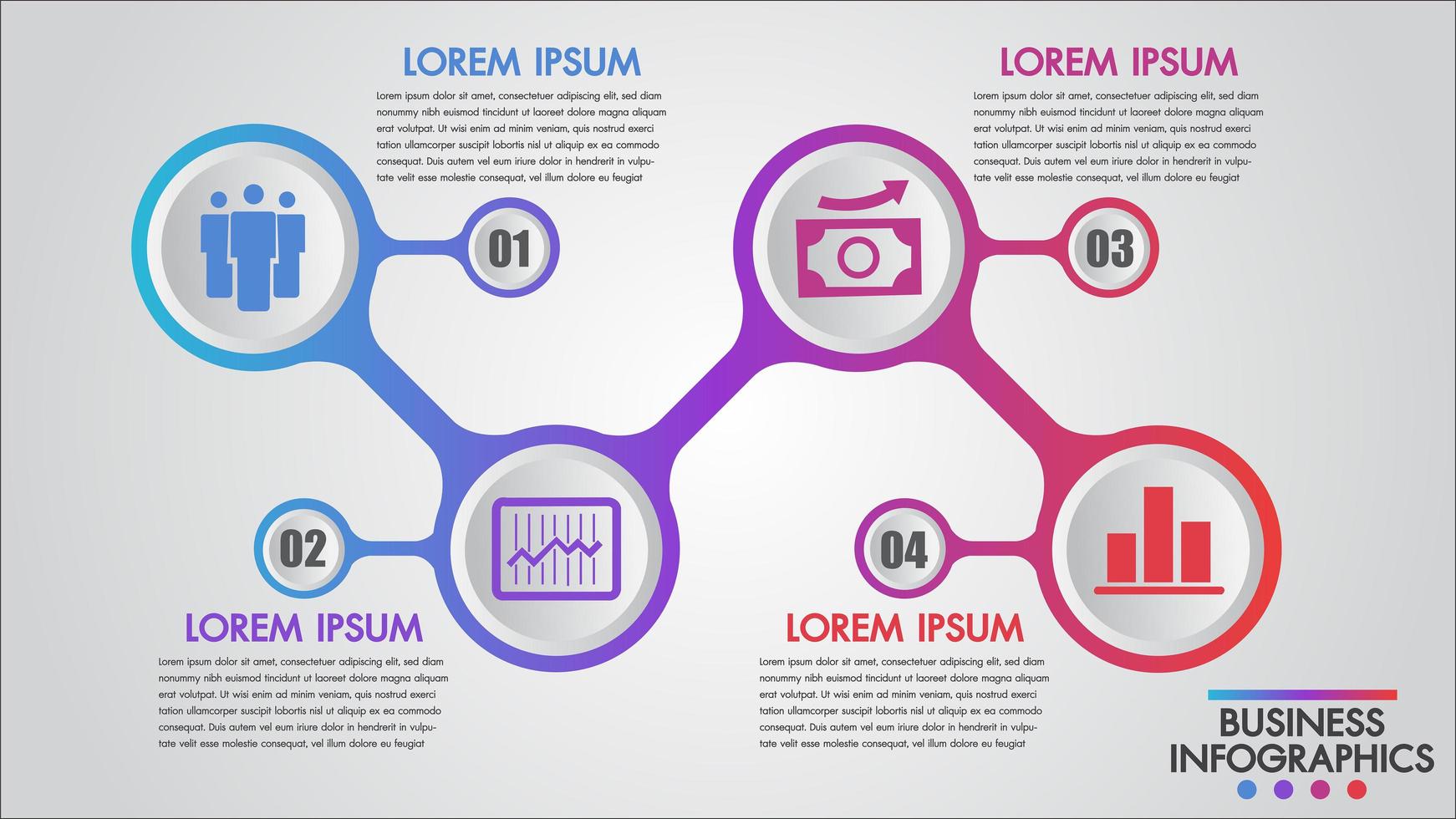 LOREM IPSUM

Lorem ipsum dolor sit amet, consectetuer adipiscing elit, sed diam nonummy nibh euismod tincidunt ut laoreet dolore magna aliquam erat volutpat. Ut wisi enim ad minim veniam, quis nostrud exerci tation ullamcorper suscipit lobortis nisl ut aliquip ex ea commodo consequat. Duis autem vel eum iriure dolor in hendrerit in vulputate velit esse molestie consequat, vel illum dolore eu feugiat

01

LOREM IPSUM

Lorem ipsum dolor sit amet, consectetuer adipiscing elit, sed diam nonummy nibh euismod tincidunt ut laoreet dolore magna aliquam erat volutpat. Ut wisi enim ad minim veniam, quis nostrud exerci tation ullamcorper suscipit lobortis nisl ut aliquip ex ea commodo consequat. Duis autem vel eum iriure dolor in hendrerit in vulputate velit esse molestie consequat, vel illum dolore eu feugiat

03

02

LOREM IPSUM

Lorem ipsum dolor sit amet, consectetuer adipiscing elit, sed diam nonummy nibh euismod tincidunt ut laoreet dolore magna aliquam erat volutpat. Ut wisi enim ad minim veniam, quis nostrud exerci tation ullamcorper suscipit lobortis nisl ut aliquip ex ea commodo consequat. Duis autem vel eum iriure dolor in hendrerit in vulputate velit esse molestie consequat, vel illum dolore eu feugiat

04

LOREM IPSUM

Lorem ipsum dolor sit amet, consectetuer adipiscing elit, sed diam nonummy nibh euismod tincidunt ut laoreet dolore magna aliquam erat volutpat. Ut wisi enim ad minim veniam, quis nostrud exerci tation ullamcorper suscipit lobortis nisl ut aliquip ex ea commodo consequat. Duis autem vel eum iriure dolor in hendrerit in vulputate velit esse molestie consequat, vel illum dolore eu feugiat

BUSINESS
INFOGRAPHICS