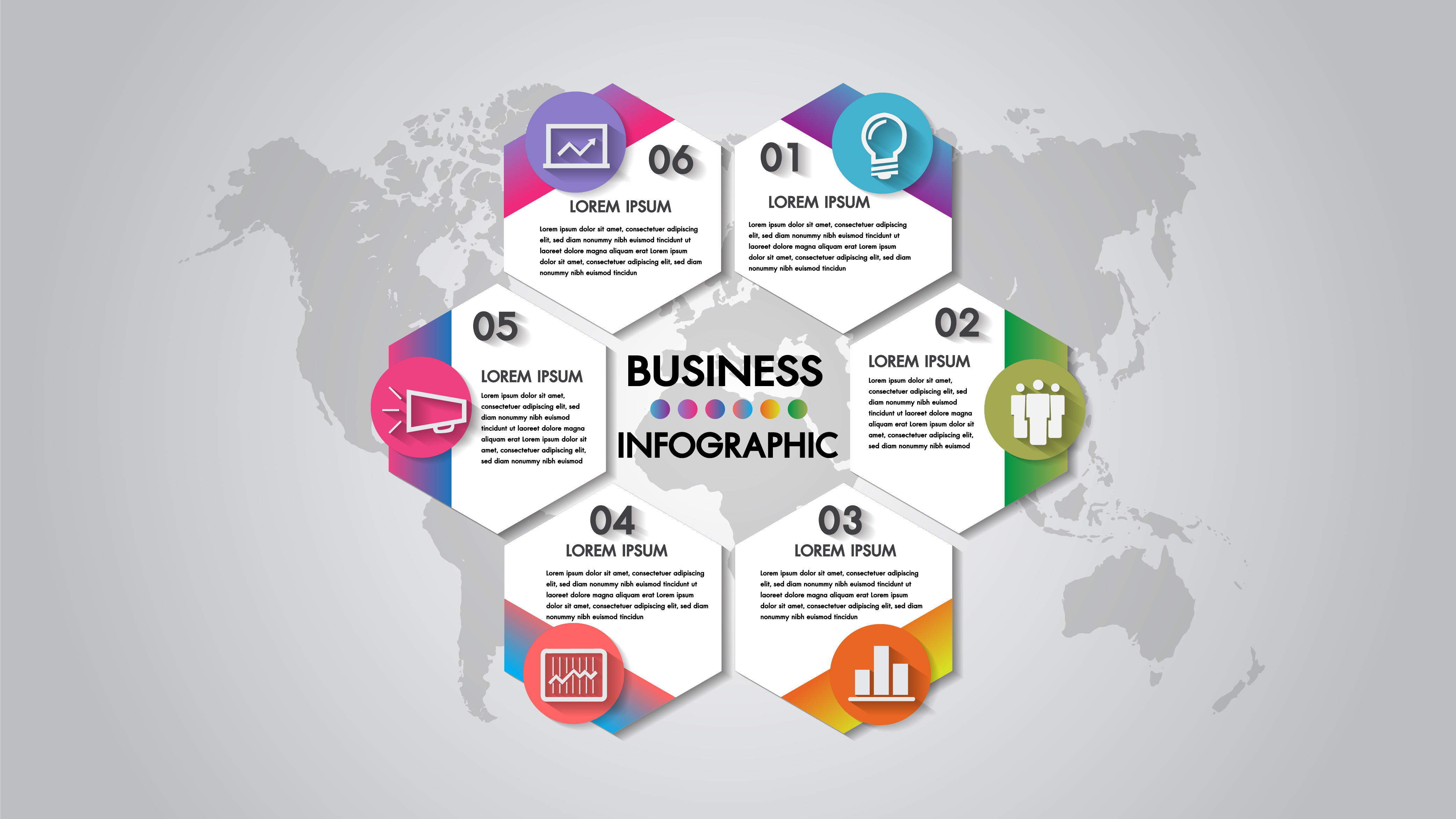 06

LOREM IPSUM

Lorem ipsum dolor sit amet, consectetuer adipiscing elit, sed diam nonummy nibh euismod tincidunt ut laoreet dolore magna aliquam erat Lorem ipsum dolor sit amet, consectetuer adipiscing elit, sed diam nonummy nibh euismod tincidun

01

LOREM IPSUM

Lorem ipsum dolor sit amet, consectetuer adipiscing elit, sed diam nonummy nibh euismod tincidunt ut laoreet dolore magna aliquam erat Lorem ipsum dolor sit amet, consectetuer adipiscing elit, sed diam nonummy nibh euismod tincidun

05

LOREM IPSUM

Lorem ipsum dolor sit amet, consectetuer adipiscing elit, sed diam nonummy nibh euismod tincidunt ut laoreet dolore magna aliquam erat Lorem ipsum dolor sit amet, consectetuer adipiscing elit, sed diam nonummy nibh euismod

BUSINESS

INFOGRAPHIC

02

LOREM IPSUM

Lorem ipsum dolor sit amet, consectetuer adipiscing elit, sed diam nonummy nibh euismod tincidunt ut laoreet dolore magna aliquam erat Lorem ipsum dolor sit amet, consectetuer adipiscing elit, sed diam nonummy nibh euismod

04

LOREM IPSUM

Lorem ipsum dolor sit amet, consectetuer adipiscing elit, sed diam nonummy nibh euismod tincidunt ut laoreet dolore magna aliquam erat Lorem ipsum dolor sit amet, consectetuer adipiscing elit, sed diam nonummy nibh euismod tincidun

03

LOREM IPSUM

Lorem ipsum dolor sit amet, consectetuer adipiscing elit, sed diam nonummy nibh euismod tincidunt ut laoreet dolore magna aliquam erat Lorem ipsum dolor sit amet, consectetuer adipiscing elit, sed diam nonummy nibh euismod tincidun