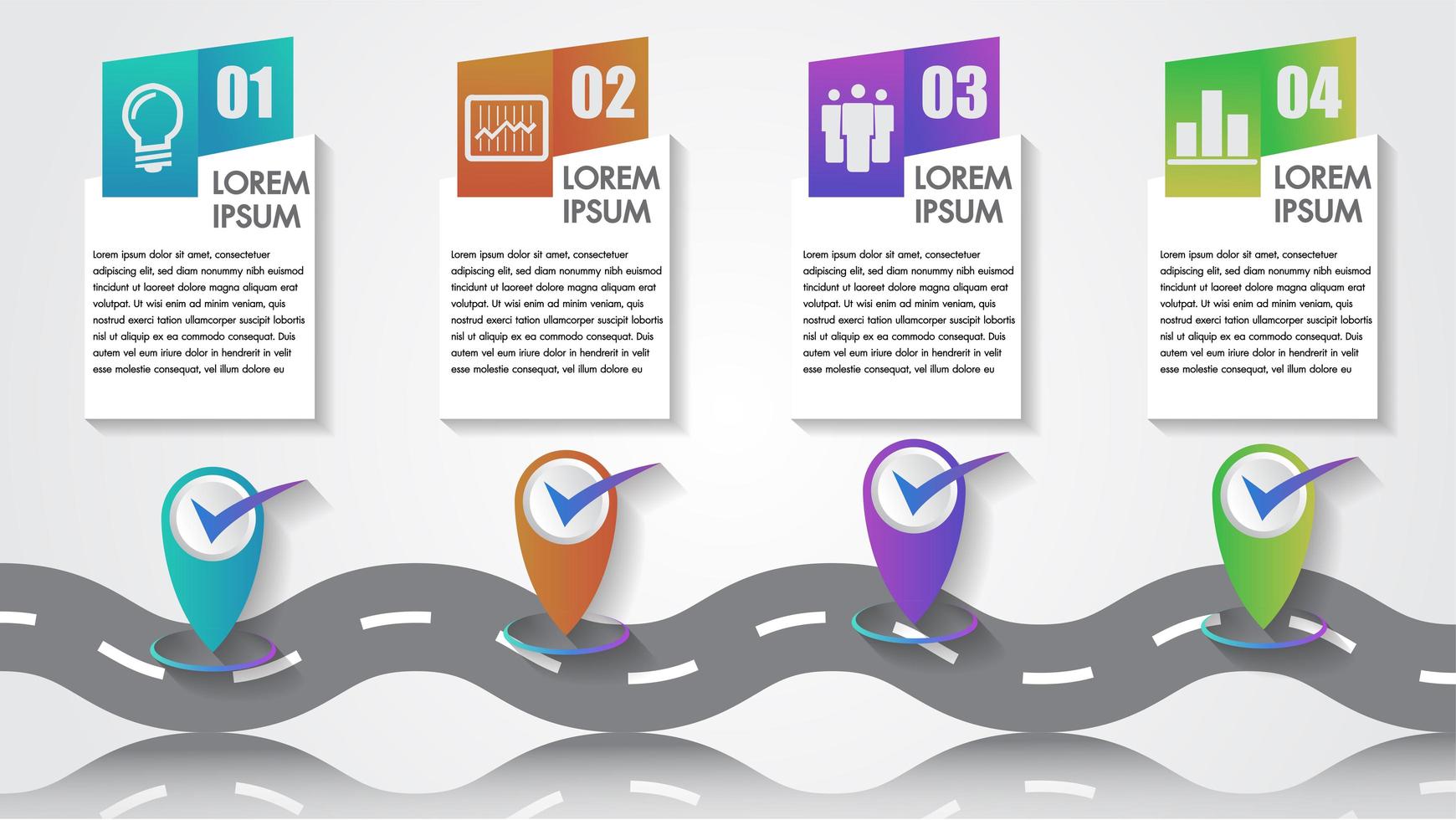 01

LOREM IPSUM

Lorem ipsum dolor sit amet, consectetuer adipiscing elit, sed diam nonummy nibh euismod tincidunt ut laoreet dolore magna aliquam erat volutpat. Ut wisi enim ad minim veniam, quis nostrud exerci tation ullamcorper suscipit lobortis nisl ut aliquip ex ea commodo consequat. Duis autem vel eum iriure dolor in hendrerit in velit esse molestie consequat, vel illum dolore eu

02

LOREM IPSUM

Lorem ipsum dolor sit amet, consectetuer adipiscing elit, sed diam nonummy nibh euismod tincidunt ut laoreet dolore magna aliquam erat volutpat. Ut wisi enim ad minim veniam, quis nostrud exerci tation ullamcorper suscipit lobortis nisl ut aliquip ex ea commodo consequat. Duis autem vel eum iriure dolor in hendrerit in velit esse molestie consequat, vel illum dolore eu

03

LOREM IPSUM

Lorem ipsum dolor sit amet, consectetuer adipiscing elit, sed diam nonummy nibh euismod tincidunt ut laoreet dolore magna aliquam erat volutpat. Ut wisi enim ad minim veniam, quis nostrud exerci tation ullamcorper suscipit lobortis nisl ut aliquip ex ea commodo consequat. Duis autem vel eum iriure dolor in hendrerit in velit esse molestie consequat, vel illum dolore eu

04

LOREM IPSUM

Lorem ipsum dolor sit amet, consectetuer adipiscing elit, sed diam nonummy nibh euismod tincidunt ut laoreet dolore magna aliquam erat volutpat. Ut wisi enim ad minim veniam, quis nostrud exerci tation ullamcorper suscipit lobortis nisl ut aliquip ex ea commodo consequat. Duis autem vel eum iriure dolor in hendrerit in velit esse molestie consequat, vel illum dolore eu