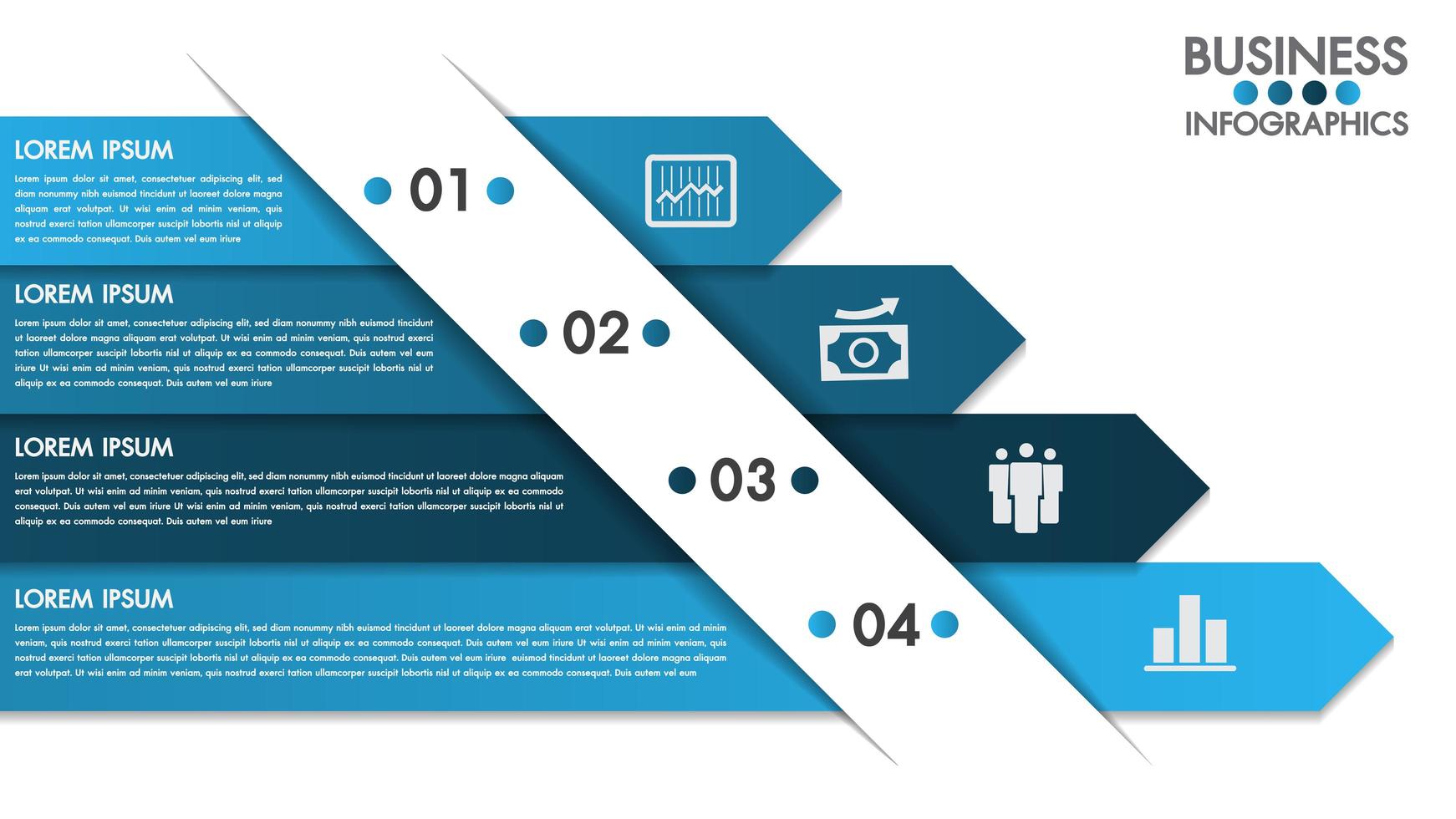 BUSINESS
INFOGRAPHICS

LOREM IPSUM
Lorem ipsum dolor sit amet, consectetuer adipiscing elit, sed diam nonummy nibh euismod tincidunt ut laoreet dolore magna aliquam erat volutpat. Ut wisi enim ad minim veniam, quis nostrud exerci tation ullamcorper suscipit lobortis nisl ut aliquip ex ea commodo consequat. Duis autem vel eum iriure

01

LOREM IPSUM
Lorem ipsum dolor sit amet, consectetuer adipiscing elit, sed diam nonummy nibh euismod tincidunt ut laoreet dolore magna aliquam erat volutpat. Ut wisi enim ad minim veniam, quis nostrud exerci tation ullamcorper suscipit lobortis nisl ut aliquip ex ea commodo consequat. Duis autem vel eum iriure Ut wisi enim ad minim veniam, quis nostrud exerci tation ullamcorper suscipit lobortis nisl ut aliquip ex ea commodo consequat. Duis autem vel eum iriure

02

LOREM IPSUM
Lorem ipsum dolor sit amet, consectetuer adipiscing elit, sed diam nonummy nibh euismod tincidunt ut laoreet dolore magna aliquam erat volutpat. Ut wisi enim ad minim veniam, quis nostrud exerci tation ullamcorper suscipit lobortis nisl ut aliquip ex ea commodo consequat. Duis autem vel eum iriure Ut wisi enim ad minim veniam, quis nostrud exerci tation ullamcorper suscipit lobortis nisl ut aliquip ex ea commodo consequat. Duis autem vel eum iriure

03

LOREM IPSUM
Lorem ipsum dolor sit amet, consectetuer adipiscing elit, sed diam nonummy nibh euismod tincidunt ut laoreet dolore magna aliquam erat volutpat. Ut wisi enim ad minim veniam, quis nostrud exerci tation ullamcorper suscipit lobortis nisl ut aliquip ex ea commodo consequat. Duis autem vel eum iriure Ut wisi enim ad minim veniam, quis nostrud exerci tation ullamcorper suscipit lobortis nisl ut aliquip ex ea commodo consequat. Duis autem vel eum iriure euismod tincidunt ut laoreet dolore magna aliquam erat volutpat. Ut wisi enim ad minim veniam, quis nostrud exerci tation ullamcorper suscipit lobortis nisl ut aliquip ex ea commodo consequat. Duis autem vel eum

04