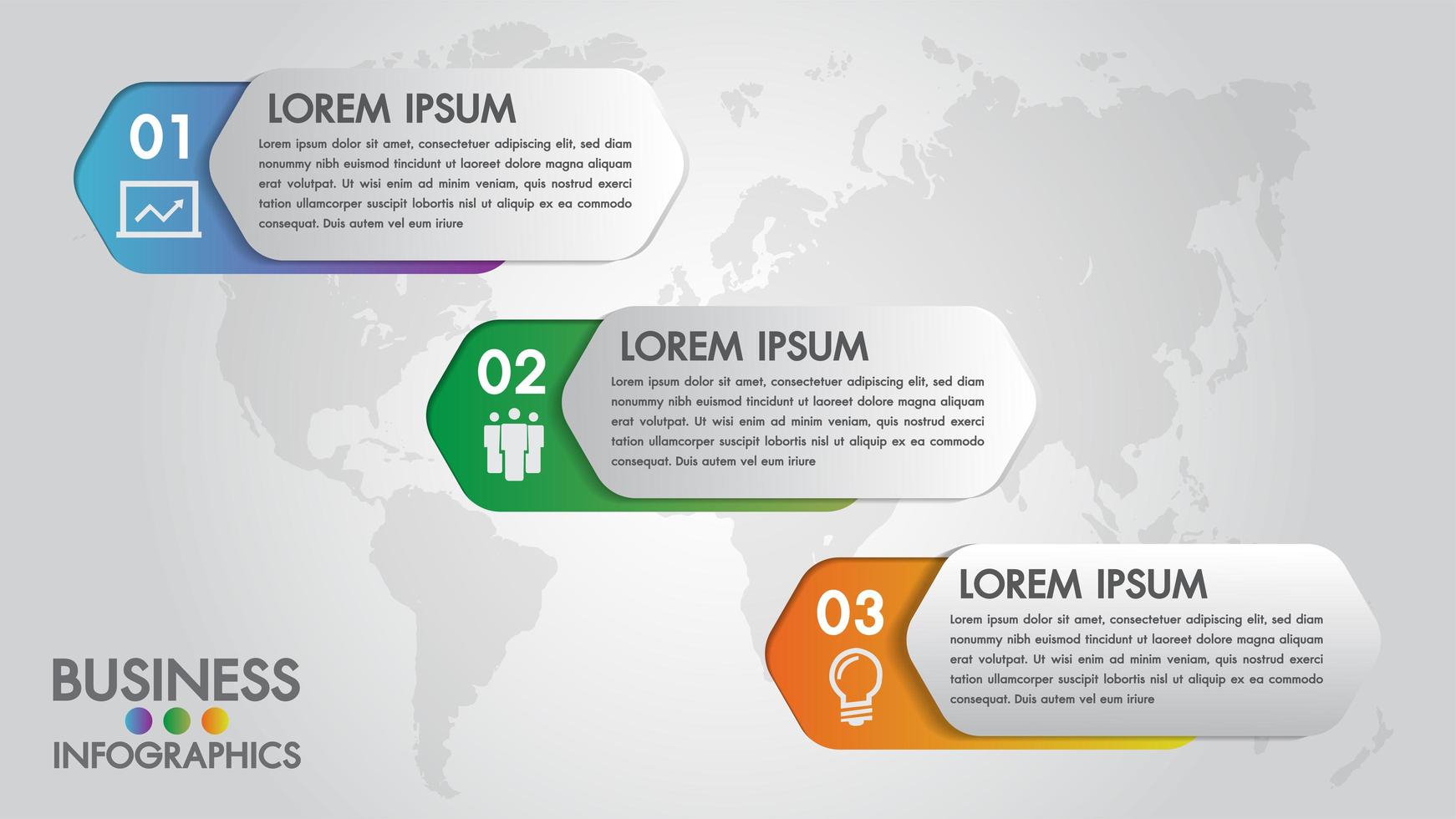 01

LOREM IPSUM

Lorem ipsum dolor sit amet, consectetuer adipiscing elit, sed diam nonummy nibh euismod tincidunt ut laoreet dolore magna aliquam erat volutpat. Ut wisi enim ad minim veniam, quis nostrud exerci tation ullamcorper suscipit lobortis nisl ut aliquip ex ea commodo consequat. Duis autem vel eum iriure

02

LOREM IPSUM

Lorem ipsum dolor sit amet, consectetuer adipiscing elit, sed diam nonummy nibh euismod tincidunt ut laoreet dolore magna aliquam erat volutpat. Ut wisi enim ad minim veniam, quis nostrud exerci tation ullamcorper suscipit lobortis nisl ut aliquip ex ea commodo consequat. Duis autem vel eum iriure

03

LOREM IPSUM

Lorem ipsum dolor sit amet, consectetuer adipiscing elit, sed diam nonummy nibh euismod tincidunt ut laoreet dolore magna aliquam erat volutpat. Ut wisi enim ad minim veniam, quis nostrud exerci tation ullamcorper suscipit lobortis nisl ut aliquip ex ea commodo consequat. Duis autem vel eum iriure

BUSINESS
INFOGRAPHICS