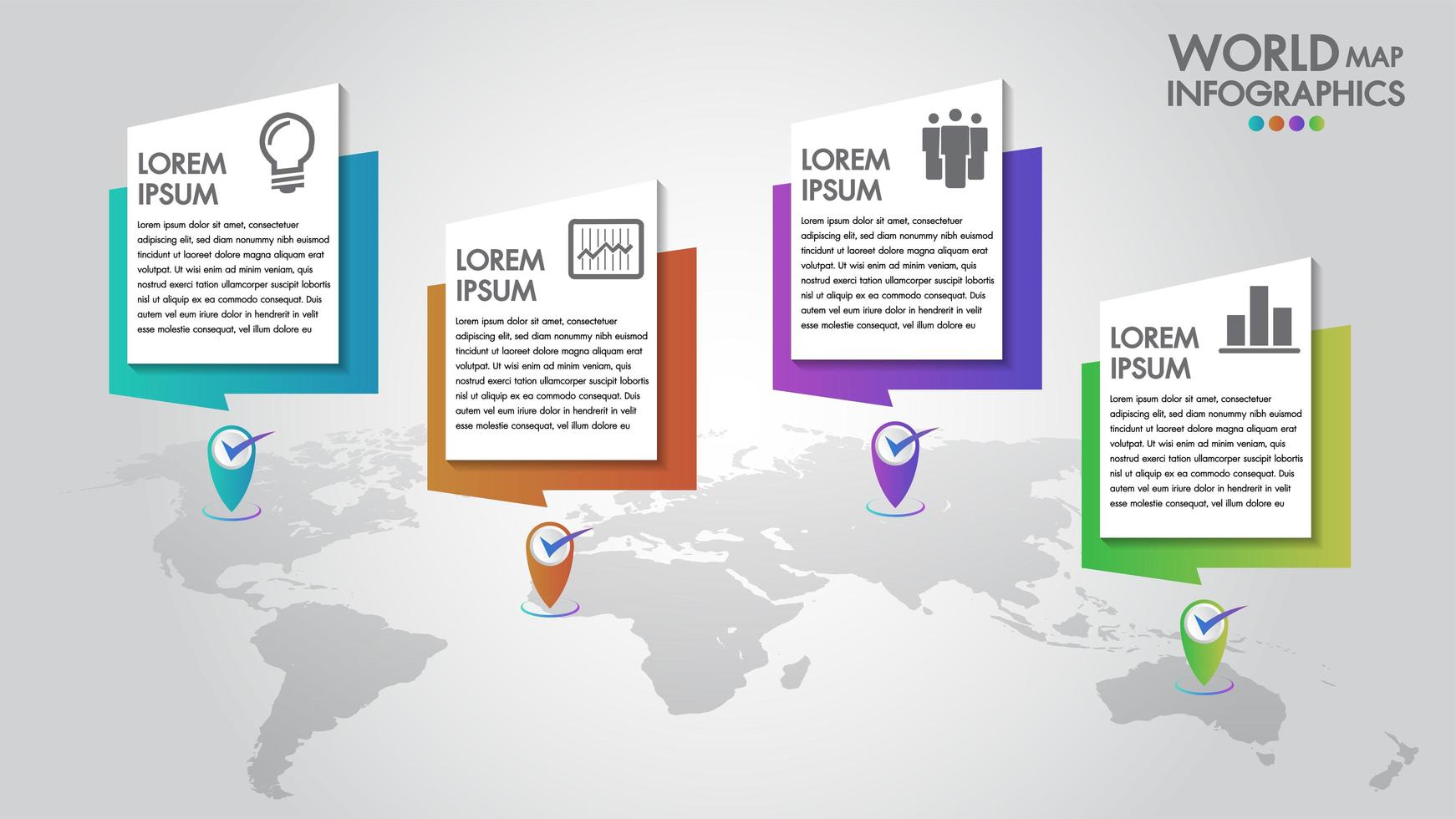 WORLD MAP
INFOGRAPHICS

LOREM IPSUM

Lorem ipsum dolor sit amet, consectetuer adipiscing elit, sed diam nonummy nibh euismod tincidunt ut laoreet dolore magna aliquam erat volutpat. Ut wisi enim ad minim veniam, quis nostrud exerci tation ullamcorper suscipit lobortis nisl ut aliquip ex ea commodo consequat. Duis autem vel eum iriure dolor in hendrerit in velit esse molestie consequat, vel illum dolore eu

LOREM IPSUM

Lorem ipsum dolor sit amet, consectetuer adipiscing elit, sed diam nonummy nibh euismod tincidunt ut laoreet dolore magna aliquam erat volutpat. Ut wisi enim ad minim veniam, quis nostrud exerci tation ullamcorper suscipit lobortis nisl ut aliquip ex ea commodo consequat. Duis autem vel eum iriure dolor in hendrerit in velit esse molestie consequat, vel illum dolore eu

LOREM IPSUM

Lorem ipsum dolor sit amet, consectetuer adipiscing elit, sed diam nonummy nibh euismod tincidunt ut laoreet dolore magna aliquam erat volutpat. Ut wisi enim ad minim veniam, quis nostrud exerci tation ullamcorper suscipit lobortis nisl ut aliquip ex ea commodo consequat. Duis autem vel eum iriure dolor in hendrerit in velit esse molestie consequat, vel illum dolore eu

LOREM IPSUM

Lorem ipsum dolor sit amet, consectetuer adipiscing elit, sed diam nonummy nibh euismod tincidunt ut laoreet dolore magna aliquam erat volutpat. Ut wisi enim ad minim veniam, quis nostrud exerci tation ullamcorper suscipit lobortis nisl ut aliquip ex ea commodo consequat. Duis autem vel eum iriure dolor in hendrerit in velit esse molestie consequat, vel illum dolore eu