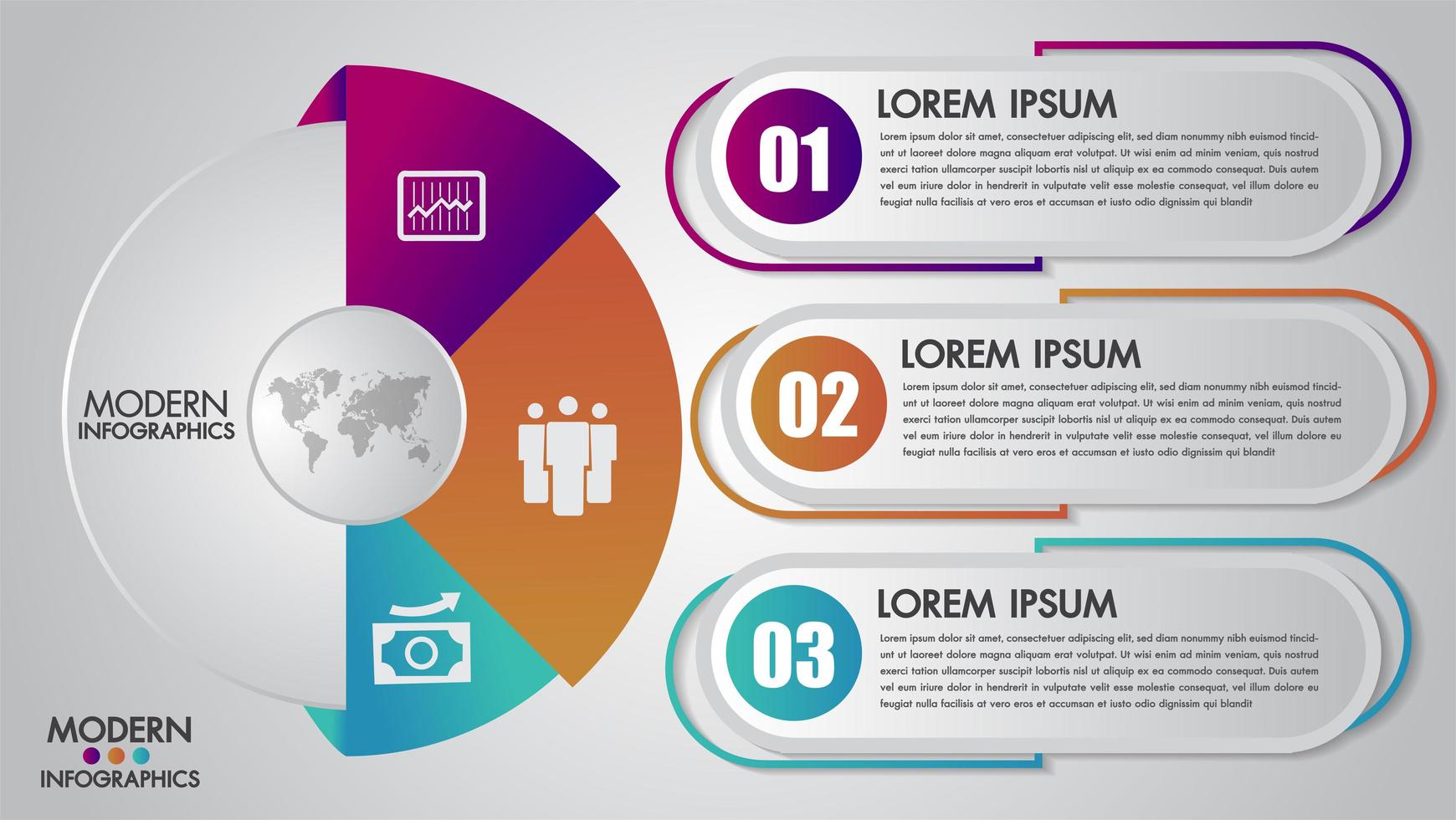 MODERN
INFOGRAPHICS

01

LOREM IPSUM

Lorem ipsum dolor sit amet, consectetuer adipiscing elit, sed diam nonummy nibh euismod tincidunt ut laoreet dolore magna aliquam erat volutpat. Ut wisi enim ad minim veniam, quis nostrud exerci tation ullamcorper suscipit lobortis nisl ut aliquip ex ea commodo consequat. Duis autem vel eum iriure dolor in hendrerit in vulputate velit esse molestie consequat, vel illum dolore eu feugiat nulla facilisis at vero eros et accumsan et iusto odio dignissim qui blandit

02

LOREM IPSUM

Lorem ipsum dolor sit amet, consectetuer adipiscing elit, sed diam nonummy nibh euismod tincidunt ut laoreet dolore magna aliquam erat volutpat. Ut wisi enim ad minim veniam, quis nostrud exerci tation ullamcorper suscipit lobortis nisl ut aliquip ex ea commodo consequat. Duis autem vel eum iriure dolor in hendrerit in vulputate velit esse molestie consequat, vel illum dolore eu feugiat nulla facilisis at vero eros et accumsan et iusto odio dignissim qui blandit

03

LOREM IPSUM

Lorem ipsum dolor sit amet, consectetuer adipiscing elit, sed diam nonummy nibh euismod tincidunt ut laoreet dolore magna aliquam erat volutpat. Ut wisi enim ad minim veniam, quis nostrud exerci tation ullamcorper suscipit lobortis nisl ut aliquip ex ea commodo consequat. Duis autem vel eum iriure dolor in hendrerit in vulputate velit esse molestie consequat, vel illum dolore eu feugiat nulla facilisis at vero eros et accumsan et iusto odio dignissim qui blandit

MODERN
INFOGRAPHICS