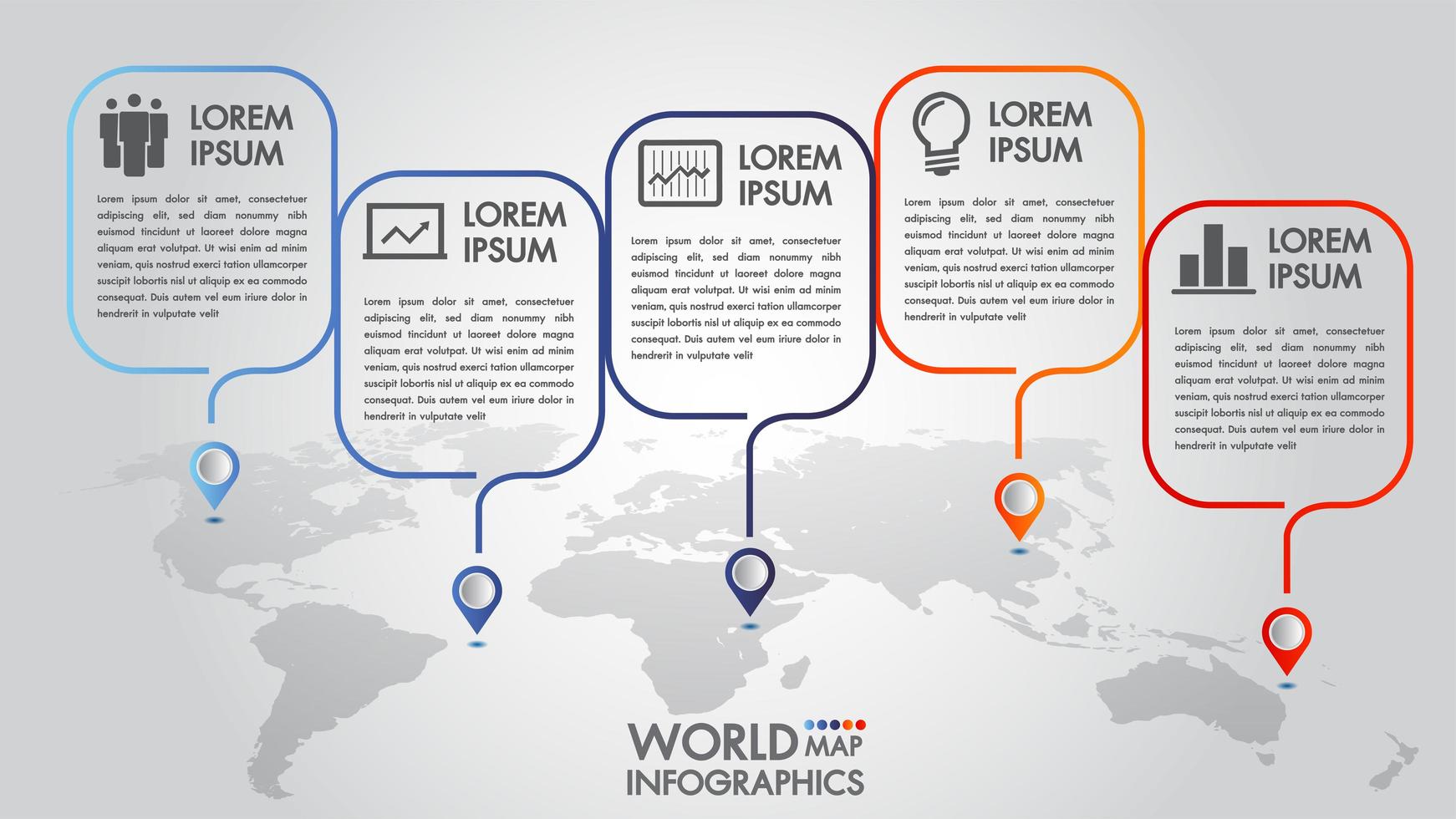 LOREM IPSUM

Lorem ipsum dolor sit amet, consectetuer adipiscing elit, sed diam nonummy nibh euismod tincidunt ut laoreet dolore magna aliquam erat volutpat. Ut wisi enim ad minim veniam, quis nostrud exerci tation ullamcorper suscipit lobortis nisl ut aliquip ex ea commodo consequat. Duis autem vel eum iriure dolor in hendrerit in vulputate velit

LOREM IPSUM

Lorem ipsum dolor sit amet, consectetuer adipiscing elit, sed diam nonummy nibh euismod tincidunt ut laoreet dolore magna aliquam erat volutpat. Ut wisi enim ad minim veniam, quis nostrud exerci tation ullamcorper suscipit lobortis nisl ut aliquip ex ea commodo consequat. Duis autem vel eum iriure dolor in hendrerit in vulputate velit

LOREM IPSUM

Lorem ipsum dolor sit amet, consectetuer adipiscing elit, sed diam nonummy nibh euismod tincidunt ut laoreet dolore magna aliquam erat volutpat. Ut wisi enim ad minim veniam, quis nostrud exerci tation ullamcorper suscipit lobortis nisl ut aliquip ex ea commodo consequat. Duis autem vel eum iriure dolor in hendrerit in vulputate velit

LOREM IPSUM

Lorem ipsum dolor sit amet, consectetuer adipiscing elit, sed diam nonummy nibh euismod tincidunt ut laoreet dolore magna aliquam erat volutpat. Ut wisi enim ad minim veniam, quis nostrud exerci tation ullamcorper suscipit lobortis nisl ut aliquip ex ea commodo consequat. Duis autem vel eum iriure dolor in hendrerit in vulputate velit

LOREM IPSUM

Lorem ipsum dolor sit amet, consectetuer adipiscing elit, sed diam nonummy nibh euismod tincidunt ut laoreet dolore magna aliquam erat volutpat. Ut wisi enim ad minim veniam, quis nostrud exerci tation ullamcorper suscipit lobortis nisl ut aliquip ex ea commodo consequat. Duis autem vel eum iriure dolor in hendrerit in vulputate velit

WORLD MAP
INFOGRAPHICS