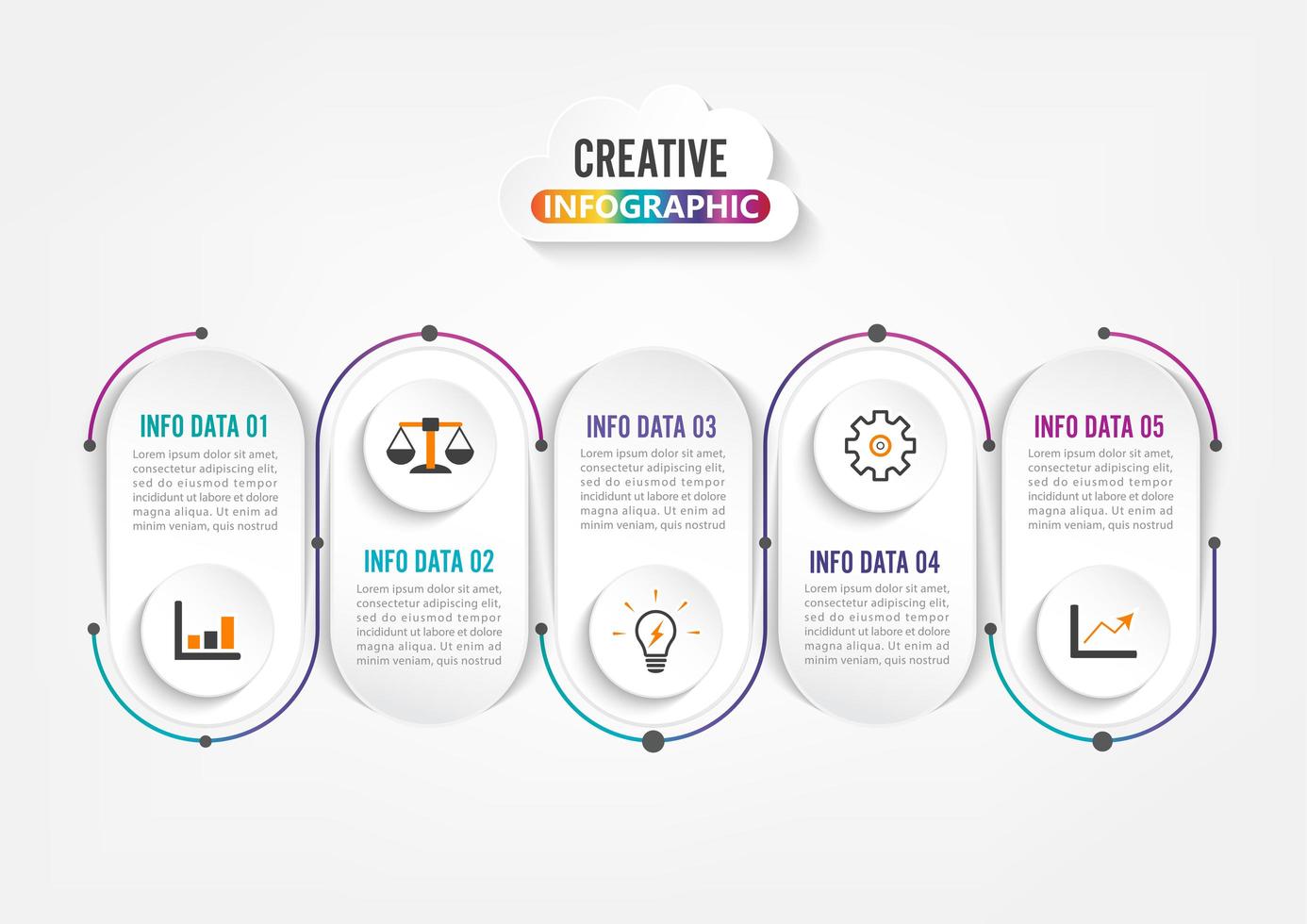 CREATIVE
INFOGRAPHIC

INFO DATA 01
Lorem ipsum dolor sit amet, consectetur adipiscing elit, sed do eiusmod tempor incididunt ut labore et dolore magna aliqua. Ut enim ad minim veniam, quis nostrud

INFO DATA 02
Lorem ipsum dolor sit amet, consectetur adipiscing elit, sed do eiusmod tempor incididunt ut labore et dolore magna aliqua. Ut enim ad minim veniam, quis nostrud

INFO DATA 03
Lorem ipsum dolor sit amet, consectetur adipiscing elit, sed do eiusmod tempor incididunt ut labore et dolore magna aliqua. Ut enim ad minim veniam, quis nostrud

INFO DATA 04
Lorem ipsum dolor sit amet, consectetur adipiscing elit, sed do eiusmod tempor incididunt ut labore et dolore magna aliqua. Ut enim ad minim veniam, quis nostrud

INFO DATA 05
Lorem ipsum dolor sit amet, consectetur adipiscing elit, sed do eiusmod tempor incididunt ut labore et dolore magna aliqua. Ut enim ad minim veniam, quis nostrud