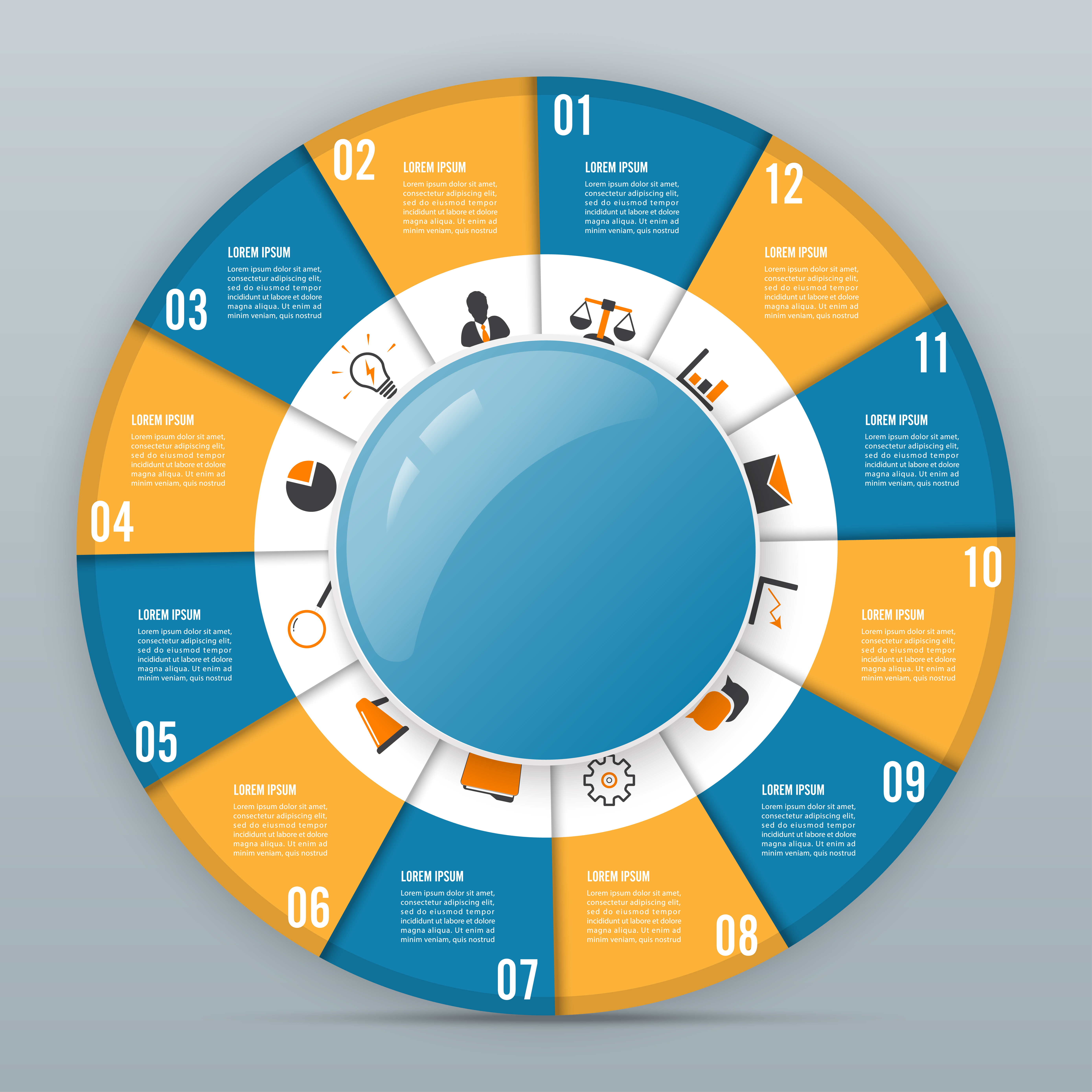 01
LOREM IPSUM
Lorem ipsum dolor sit amet, consectetur adipiscing elit, sed do eiusmod tempor incididunt ut labore et dolore magna aliqua. Ut enim ad minim veniam, quis nostrud

02
LOREM IPSUM
Lorem ipsum dolor sit amet, consectetur adipiscing elit, sed do eiusmod tempor incididunt ut labore et dolore magna aliqua. Ut enim ad minim veniam, quis nostrud

03
LOREM IPSUM
Lorem ipsum dolor sit amet, consectetur adipiscing elit, sed do eiusmod tempor incididunt ut labore et dolore magna aliqua. Ut enim ad minim veniam, quis nostrud

04
LOREM IPSUM
Lorem ipsum dolor sit amet, consectetur adipiscing elit, sed do eiusmod tempor incididunt ut labore et dolore magna aliqua. Ut enim ad minim veniam, quis nostrud

05
LOREM IPSUM
Lorem ipsum dolor sit amet, consectetur adipiscing elit, sed do eiusmod tempor incididunt ut labore et dolore magna aliqua. Ut enim ad minim veniam, quis nostrud

06
LOREM IPSUM
Lorem ipsum dolor sit amet, consectetur adipiscing elit, sed do eiusmod tempor incididunt ut labore et dolore magna aliqua. Ut enim ad minim veniam, quis nostrud

07
LOREM IPSUM
Lorem ipsum dolor sit amet, consectetur adipiscing elit, sed do eiusmod tempor incididunt ut labore et dolore magna aliqua. Ut enim ad minim veniam, quis nostrud

08
LOREM IPSUM
Lorem ipsum dolor sit amet, consectetur adipiscing elit, sed do eiusmod tempor incididunt ut labore et dolore magna aliqua. Ut enim ad minim veniam, quis nostrud

09
LOREM IPSUM
Lorem ipsum dolor sit amet, consectetur adipiscing elit, sed do eiusmod tempor incididunt ut labore et dolore magna aliqua. Ut enim ad minim veniam, quis nostrud

10
LOREM IPSUM
Lorem ipsum dolor sit amet, consectetur adipiscing elit, sed do eiusmod tempor incididunt ut labore et dolore magna aliqua. Ut enim ad minim veniam, quis nostrud

11
LOREM IPSUM
Lorem ipsum dolor sit amet, consectetur adipiscing elit, sed do eiusmod tempor incididunt ut labore et dolore magna aliqua. Ut enim ad minim veniam, quis nostrud

12
LOREM IPSUM
Lorem ipsum dolor sit amet, consectetur adipiscing elit, sed do eiusmod tempor incididunt ut labore et dolore magna aliqua. Ut enim ad minim veniam, quis nostrud