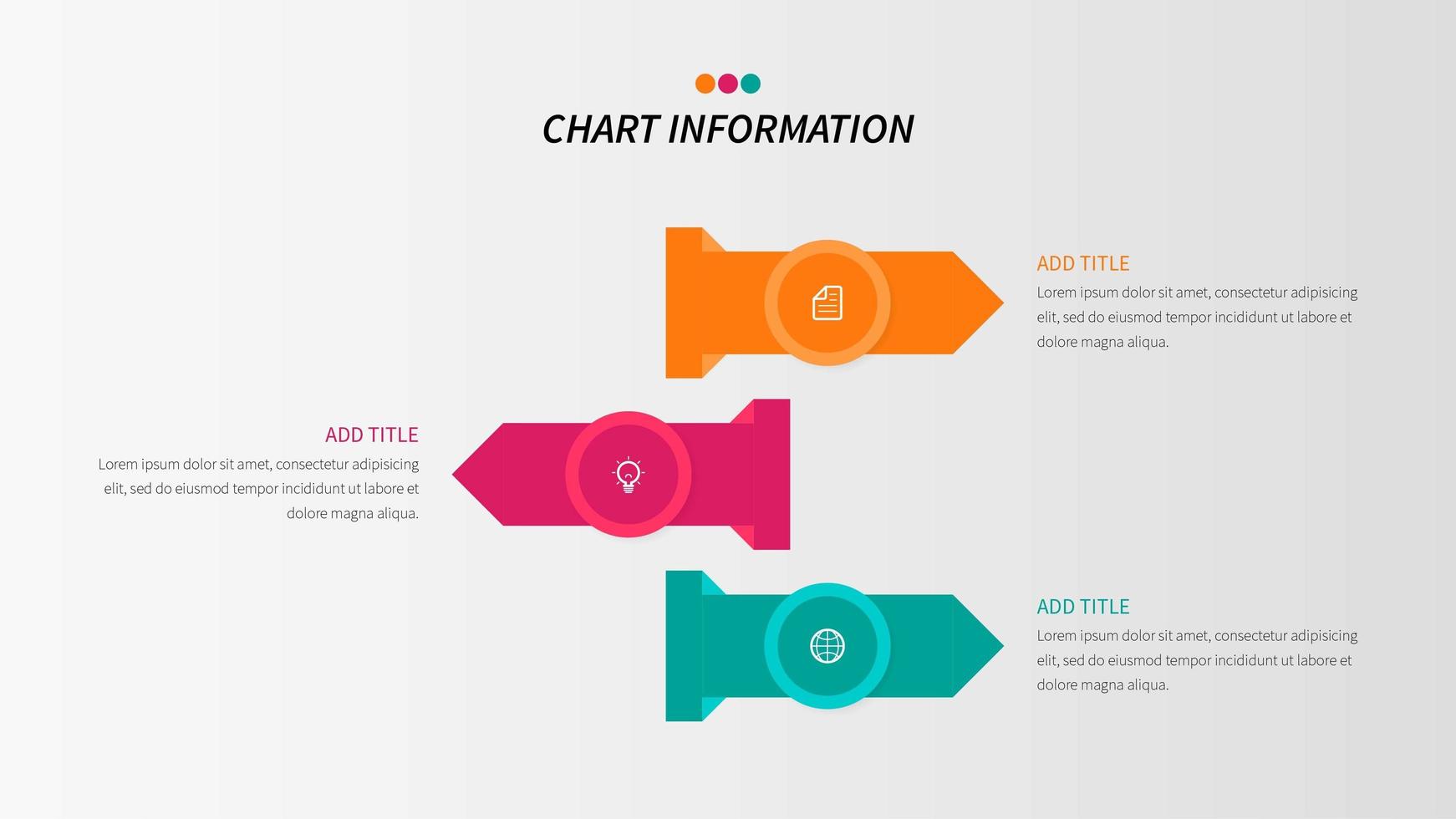 CHART INFORMATION

ADD TITLE
Lorem ipsum dolor sit amet, consectetur adipisicing elit, sed do eiusmod tempor incididunt ut labore et dolore magna aliqua.

ADD TITLE
Lorem ipsum dolor sit amet, consectetur adipisicing elit, sed do eiusmod tempor incididunt ut labore et dolore magna aliqua.

ADD TITLE
Lorem ipsum dolor sit amet, consectetur adipisicing elit, sed do eiusmod tempor incididunt ut labore et dolore magna aliqua.