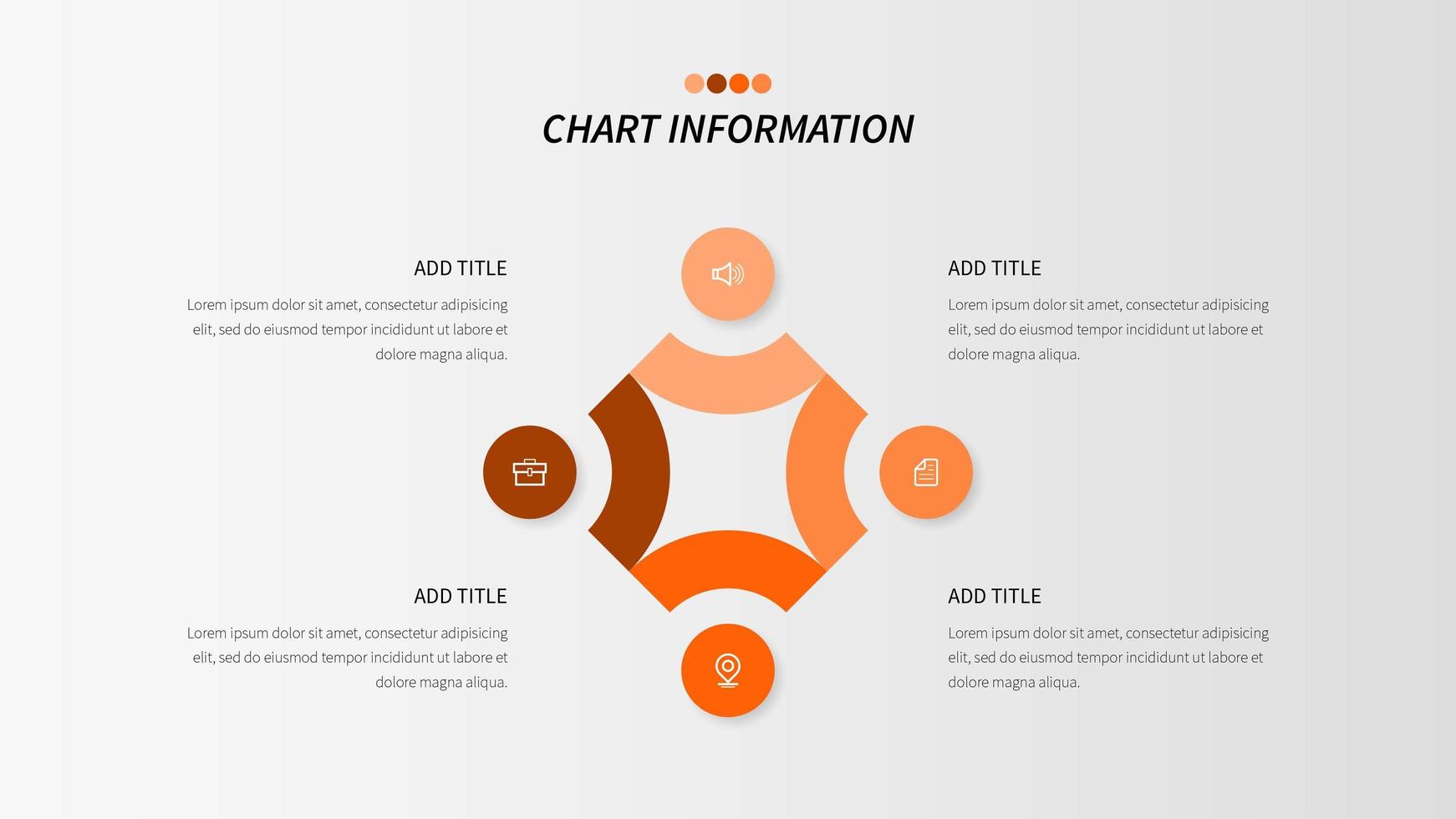 CHART INFORMATION

ADD TITLE

Lorem ipsum dolor sit amet, consectetur adipisicing elit, sed do eiusmod tempor incididunt ut labore et dolore magna aliqua.

ADD TITLE

Lorem ipsum dolor sit amet, consectetur adipisicing elit, sed do eiusmod tempor incididunt ut labore et dolore magna aliqua.

ADD TITLE

Lorem ipsum dolor sit amet, consectetur adipisicing elit, sed do eiusmod tempor incididunt ut labore et dolore magna aliqua.

ADD TITLE

Lorem ipsum dolor sit amet, consectetur adipisicing elit, sed do eiusmod tempor incididunt ut labore et dolore magna aliqua.