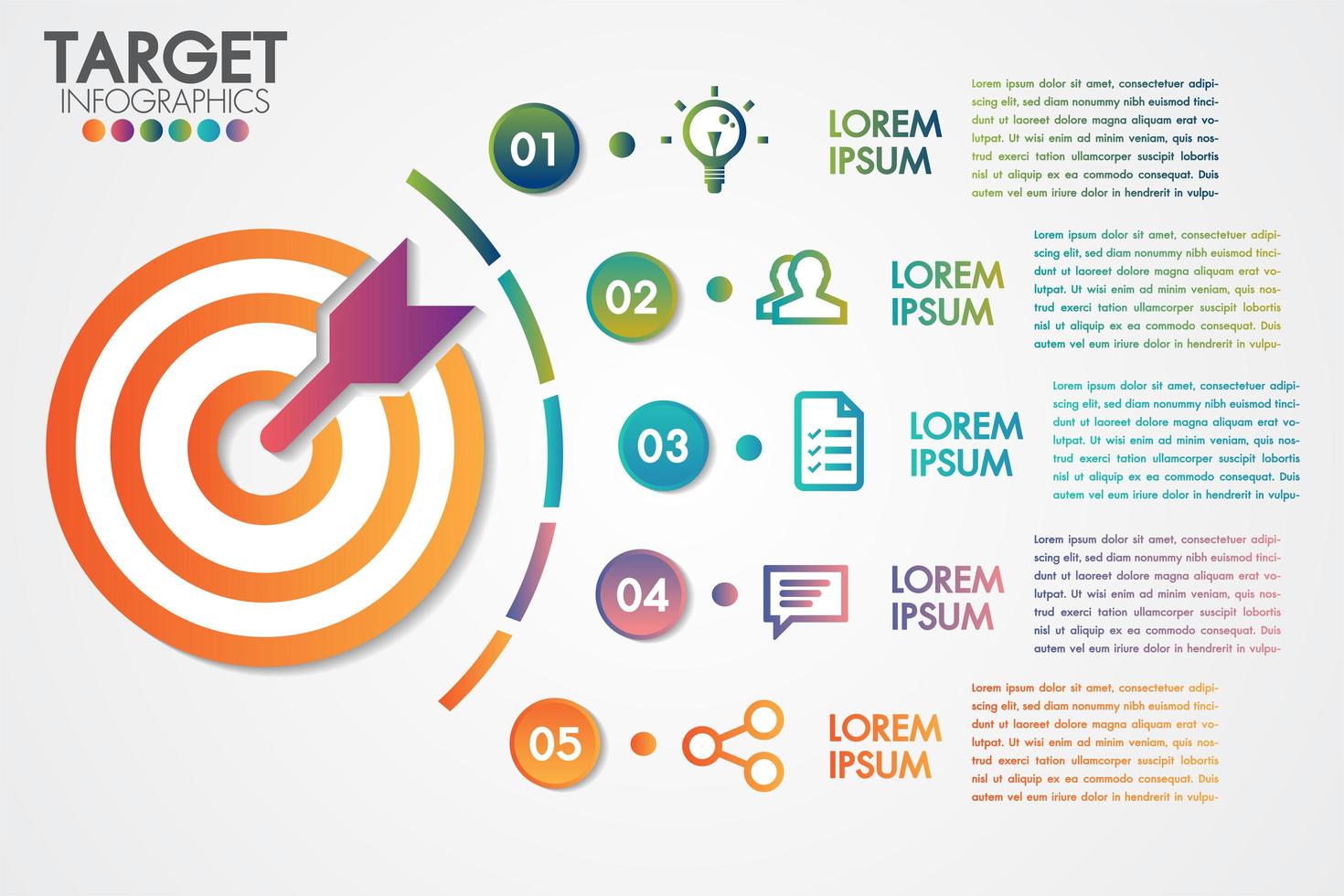 TARGET
INFOGRAPHICS

01

LOREM IPSUM

Lorem ipsum dolor sit amet, consectetuer adipiscing elit, sed diam nonummy nibh euismod tincidunt ut laoreet dolore magna aliquam erat volutpat. Ut wisi enim ad minim veniam, quis nostrud exerci tation ullamcorper suscipit lobortis nisl ut aliquip ex ea commodo consequat. Duis autem vel eum iriure dolor in hendrerit in vulpu-

02

LOREM IPSUM

Lorem ipsum dolor sit amet, consectetuer adipiscing elit, sed diam nonummy nibh euismod tincidunt ut laoreet dolore magna aliquam erat volutpat. Ut wisi enim ad minim veniam, quis nostrud exerci tation ullamcorper suscipit lobortis nisl ut aliquip ex ea commodo consequat. Duis autem vel eum iriure dolor in hendrerit in vulpu-

03

LOREM IPSUM

Lorem ipsum dolor sit amet, consectetuer adipiscing elit, sed diam nonummy nibh euismod tincidunt ut laoreet dolore magna aliquam erat volutpat. Ut wisi enim ad minim veniam, quis nostrud exerci tation ullamcorper suscipit lobortis nisl ut aliquip ex ea commodo consequat. Duis autem vel eum iriure dolor in hendrerit in vulpu-

04

LOREM IPSUM

Lorem ipsum dolor sit amet, consectetuer adipiscing elit, sed diam nonummy nibh euismod tincidunt ut laoreet dolore magna aliquam erat volutpat. Ut wisi enim ad minim veniam, quis nostrud exerci tation ullamcorper suscipit lobortis nisl ut aliquip ex ea commodo consequat. Duis autem vel eum iriure dolor in hendrerit in vulpu-

05

LOREM IPSUM

Lorem ipsum dolor sit amet, consectetuer adipiscing elit, sed diam nonummy nibh euismod tincidunt ut laoreet dolore magna aliquam erat volutpat. Ut wisi enim ad minim veniam, quis nostrud exerci tation ullamcorper suscipit lobortis nisl ut aliquip ex ea commodo consequat. Duis autem vel eum iriure dolor in hendrerit in vulpu-