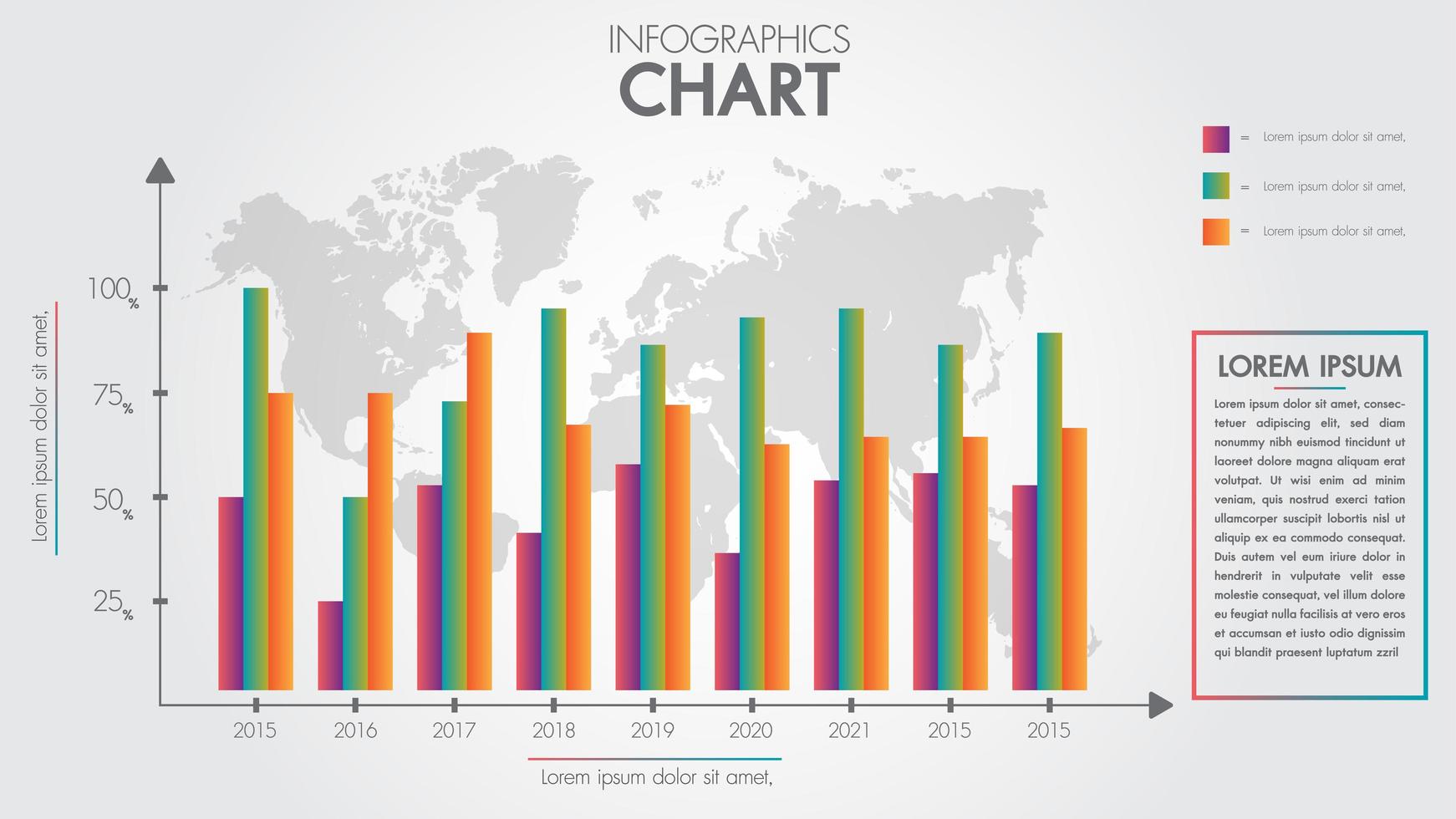 INFOGRAPHICS
CHART

= Lorem ipsum dolor sit amet,
= Lorem ipsum dolor sit amet,
= Lorem ipsum dolor sit amet,

Lorem ipsum dolor sit amet,

100%
75%
50%
25%

2015 2016 2017 2018 2019 2020 2021 2015 2015

Lorem ipsum dolor sit amet,

LOREM IPSUM

Lorem ipsum dolor sit amet, consectetuer adipiscing elit, sed diam nonummy nibh euismod tincidunt ut laoreet dolore magna aliquam erat volutpat. Ut wisi enim ad minim veniam, quis nostrud exerci tation ullamcorper suscipit lobortis nisl ut aliquip ex ea commodo consequat. Duis autem vel eum iriure dolor in hendrerit in vulputate velit esse molestie consequat, vel illum dolore eu feugiat nulla facilisis at vero eros et accumsan et iusto odio dignissim qui blandit praesent luptatum zzril