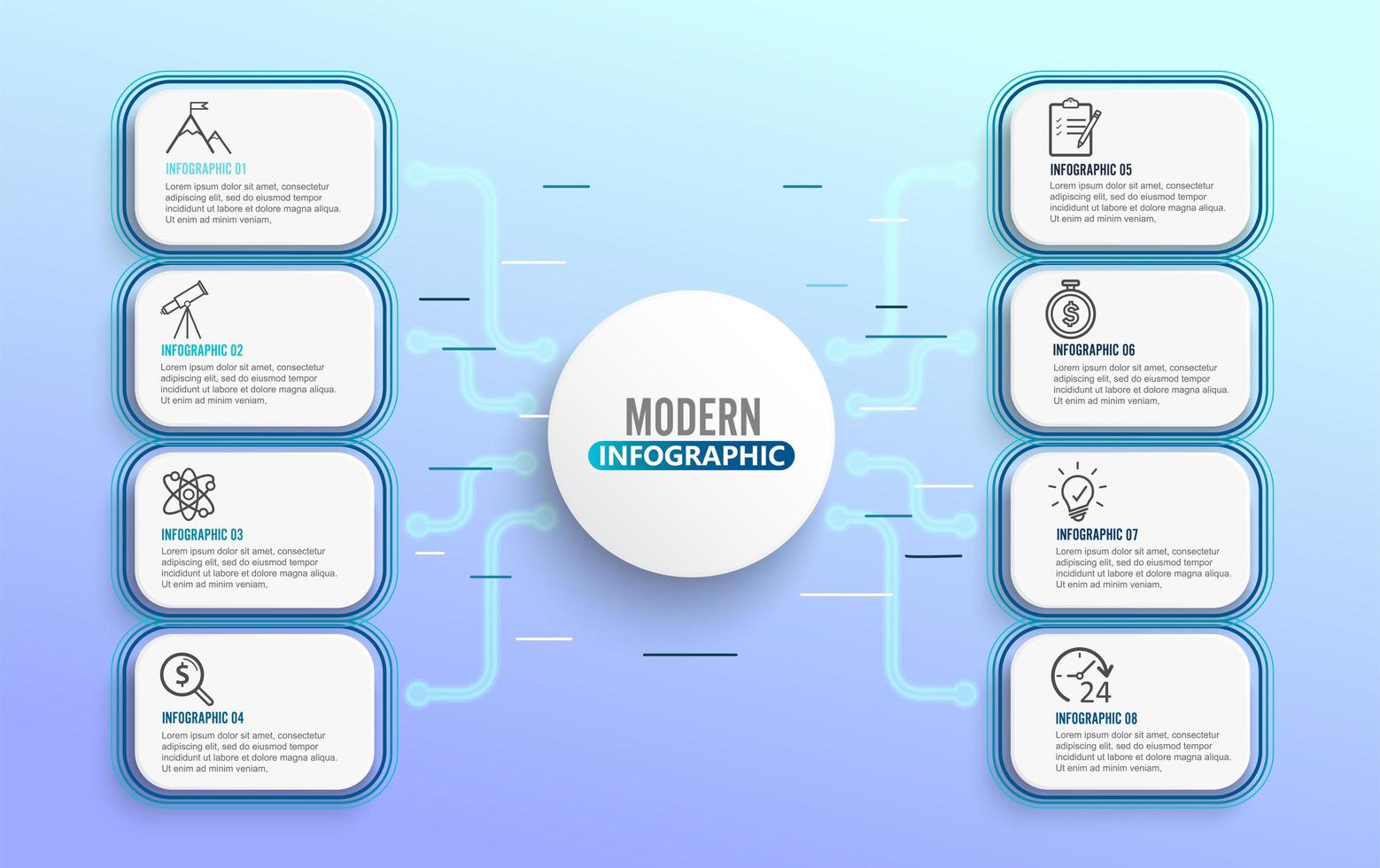 INFOGRAPHIC 01
Lorem ipsum dolor sit amet, consectetur adipiscing elit, sed do eiusmod tempor incididunt ut labore et dolore magna aliqua. Ut enim ad minim veniam,

INFOGRAPHIC 02
Lorem ipsum dolor sit amet, consectetur adipiscing elit, sed do eiusmod tempor incididunt ut labore et dolore magna aliqua. Ut enim ad minim veniam,

INFOGRAPHIC 03
Lorem ipsum dolor sit amet, consectetur adipiscing elit, sed do eiusmod tempor incididunt ut labore et dolore magna aliqua. Ut enim ad minim veniam,

INFOGRAPHIC 04
Lorem ipsum dolor sit amet, consectetur adipiscing elit, sed do eiusmod tempor incididunt ut labore et dolore magna aliqua. Ut enim ad minim veniam,

MODERN
INFOGRAPHIC

INFOGRAPHIC 05
Lorem ipsum dolor sit amet, consectetur adipiscing elit, sed do eiusmod tempor incididunt ut labore et dolore magna aliqua. Ut enim ad minim veniam,

INFOGRAPHIC 06
Lorem ipsum dolor sit amet, consectetur adipiscing elit, sed do eiusmod tempor incididunt ut labore et dolore magna aliqua. Ut enim ad minim veniam,

INFOGRAPHIC 07
Lorem ipsum dolor sit amet, consectetur adipiscing elit, sed do eiusmod tempor incididunt ut labore et dolore magna aliqua. Ut enim ad minim veniam,

24
INFOGRAPHIC 08
Lorem ipsum dolor sit amet, consectetur adipiscing elit, sed do eiusmod tempor incididunt ut labore et dolore magna aliqua. Ut enim ad minim veniam,