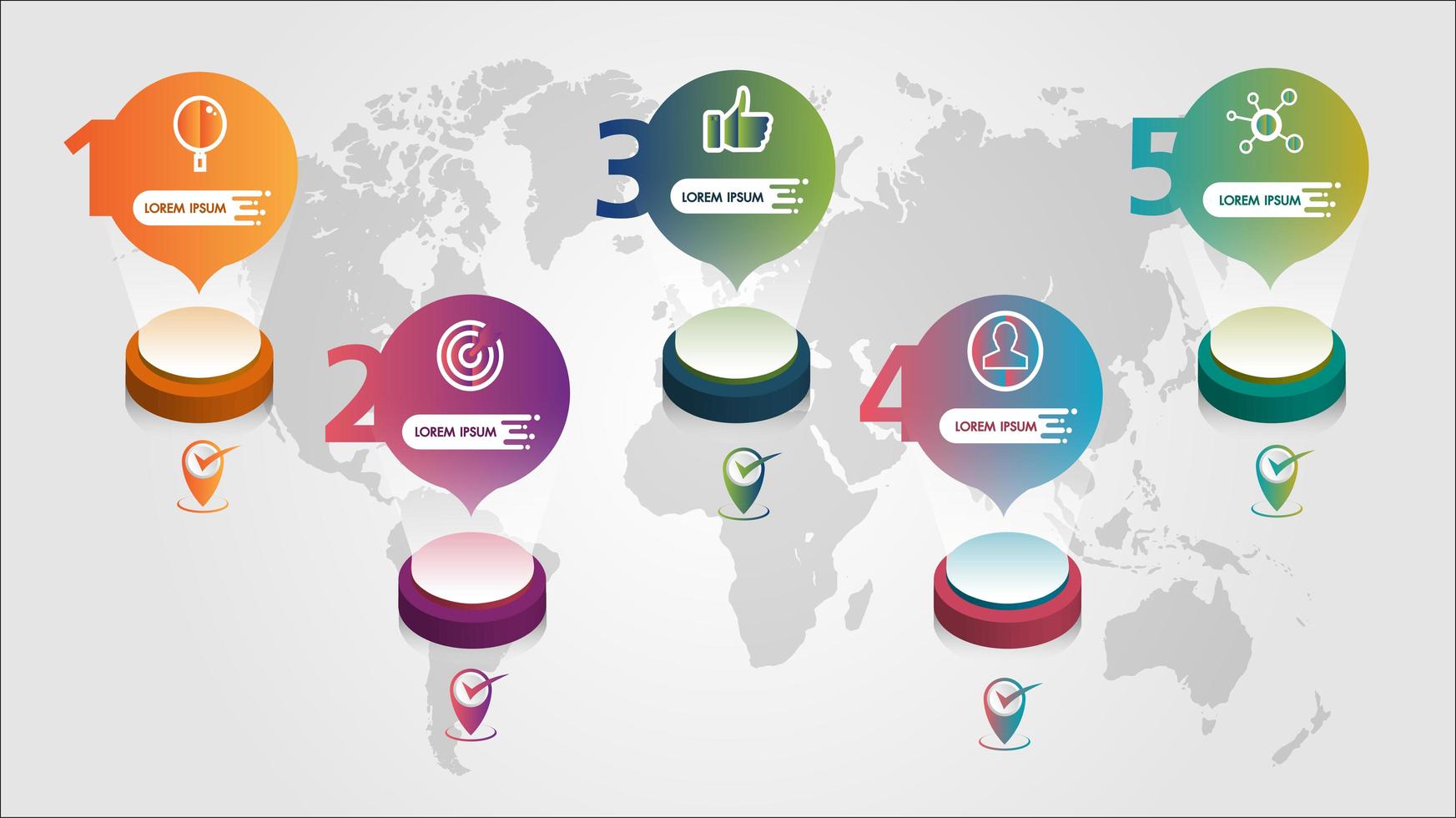 1
LOREM IPSUM

2
LOREM IPSUM

3
LOREM IPSUM

4
LOREM IPSUM

5
LOREM IPSUM