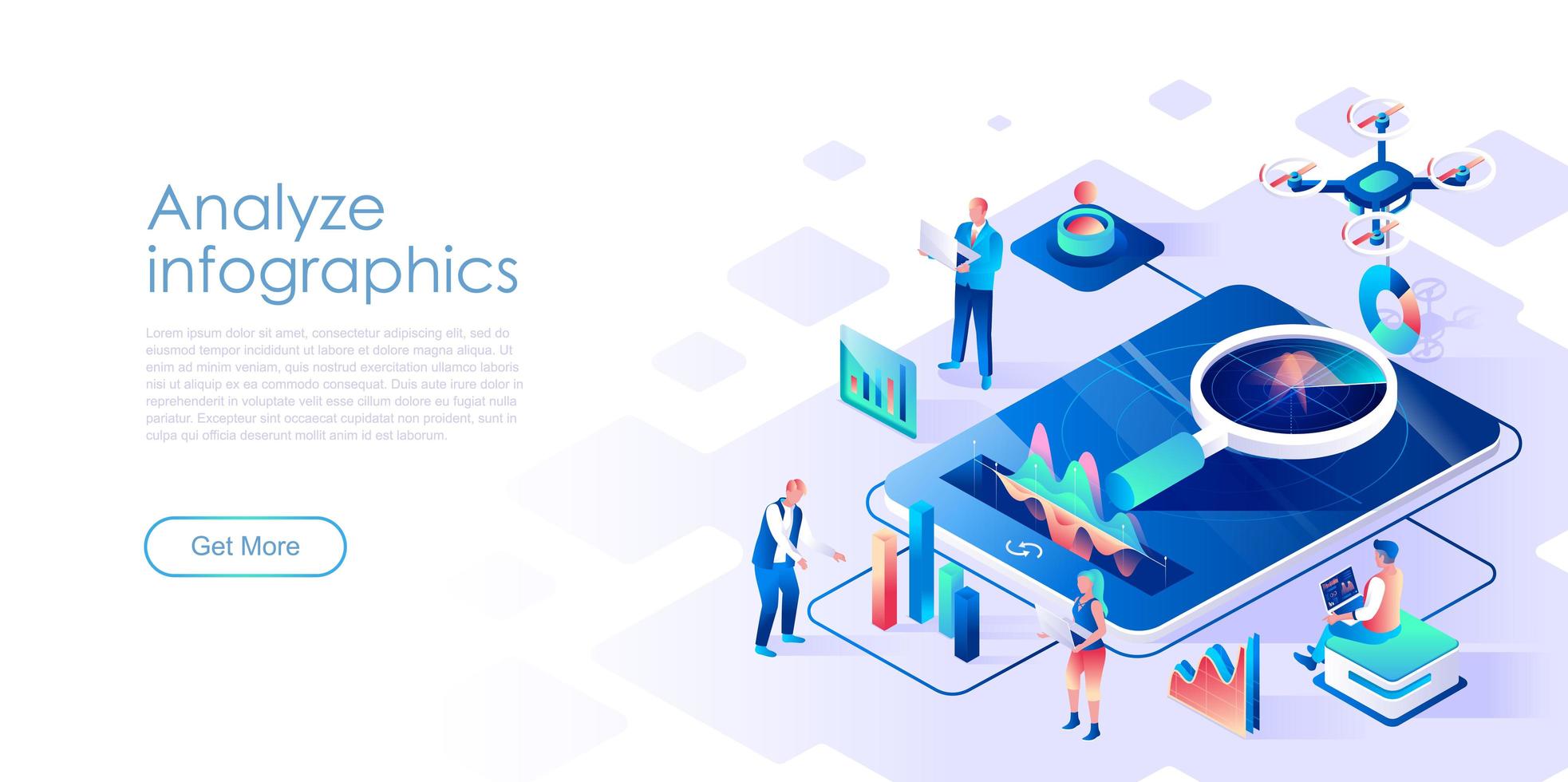 Analyze infographics

Lorem ipsum dolor sit amet, consectetur adipiscing elit, sed do eiusmod tempor incididunt ut labore et dolore magna aliqua. Ut enim ad minim veniam, quis nostrud exercitation ullamco laboris nisi ut aliquip ex ea commodo consequat. Duis aute irure dolor in reprehenderit in voluptate velit esse cillum dolore eu fugiat nulla pariatur. Excepteur sint occaecat cupidatat non proident, sunt in culpa qui officia deserunt mollit anim id est laborum.

Get More